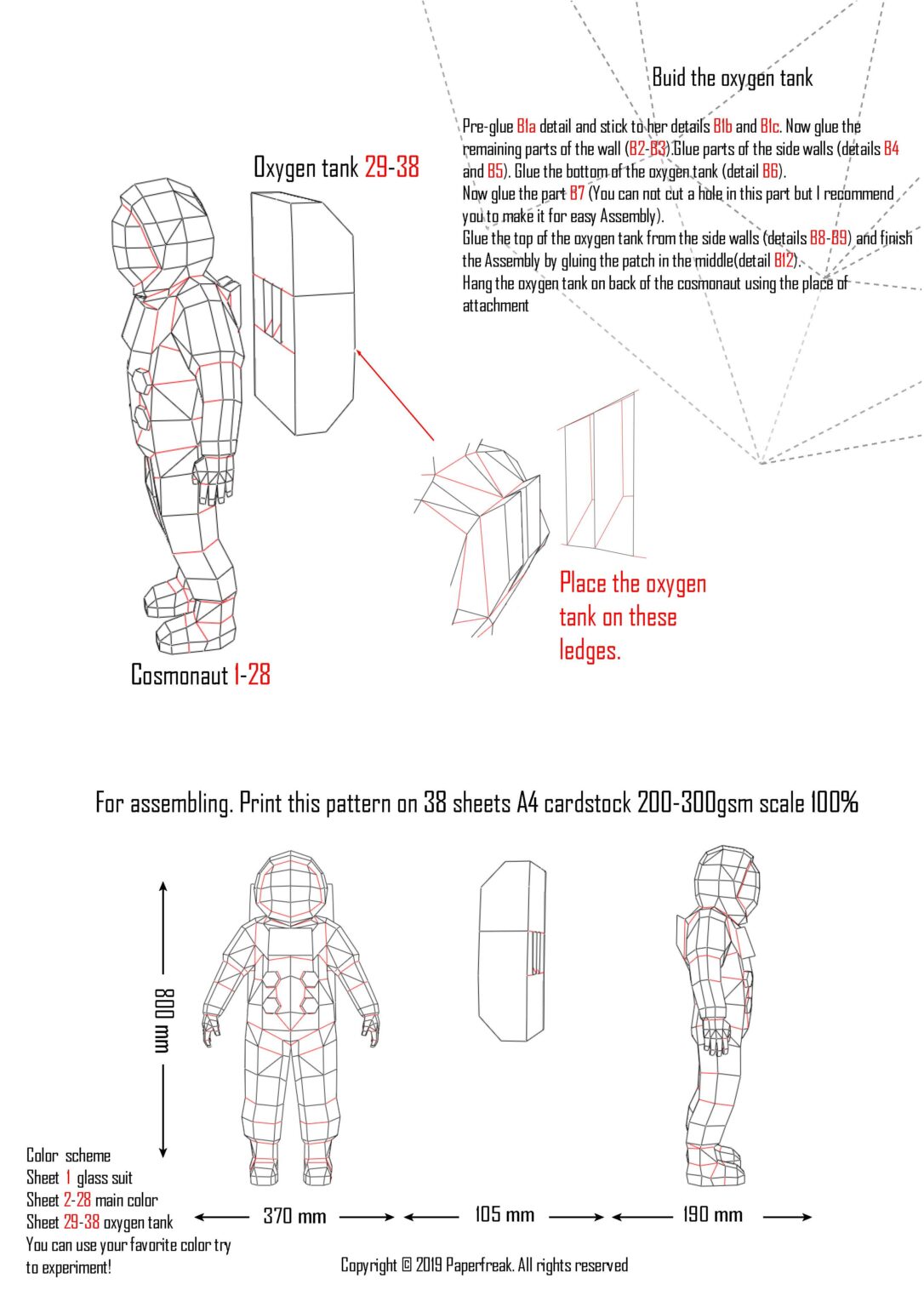 Buid the oxygen tank

Pre-glue B1a detail and stick to her details B1b and B1c. Now glue the remaining parts of the wall (B2-B3).Glue parts of the side walls (details B4 and B5). Glue the bottom of the oxygen tank (detail B6).
Now glue the part B7 (You can not cut a hole in this part but I recommend you to make it for easy Assembly).
Glue the top of the oxygen tank from the side walls (details B8-B9) and finish the Assembly by gluing the patch in the middle(detail B12).
Hang the oxygen tank on back of the cosmonaut using the place of attachment

Oxygen tank 29-38

Place the oxygen tank on these ledges.

Cosmonaut 1-28

For assembling. Print this pattern on 38 sheets A4 cardstock 200-300gsm scale 100%

800 mm

370 mm

105 mm

190 mm

Color scheme
Sheet 1 glass suit
Sheet 2-28 main color
Sheet 29-38 oxygen tank
You can use your favorite color try to experiment!

Copyright © 2019 Paperfreak. All rights reserved