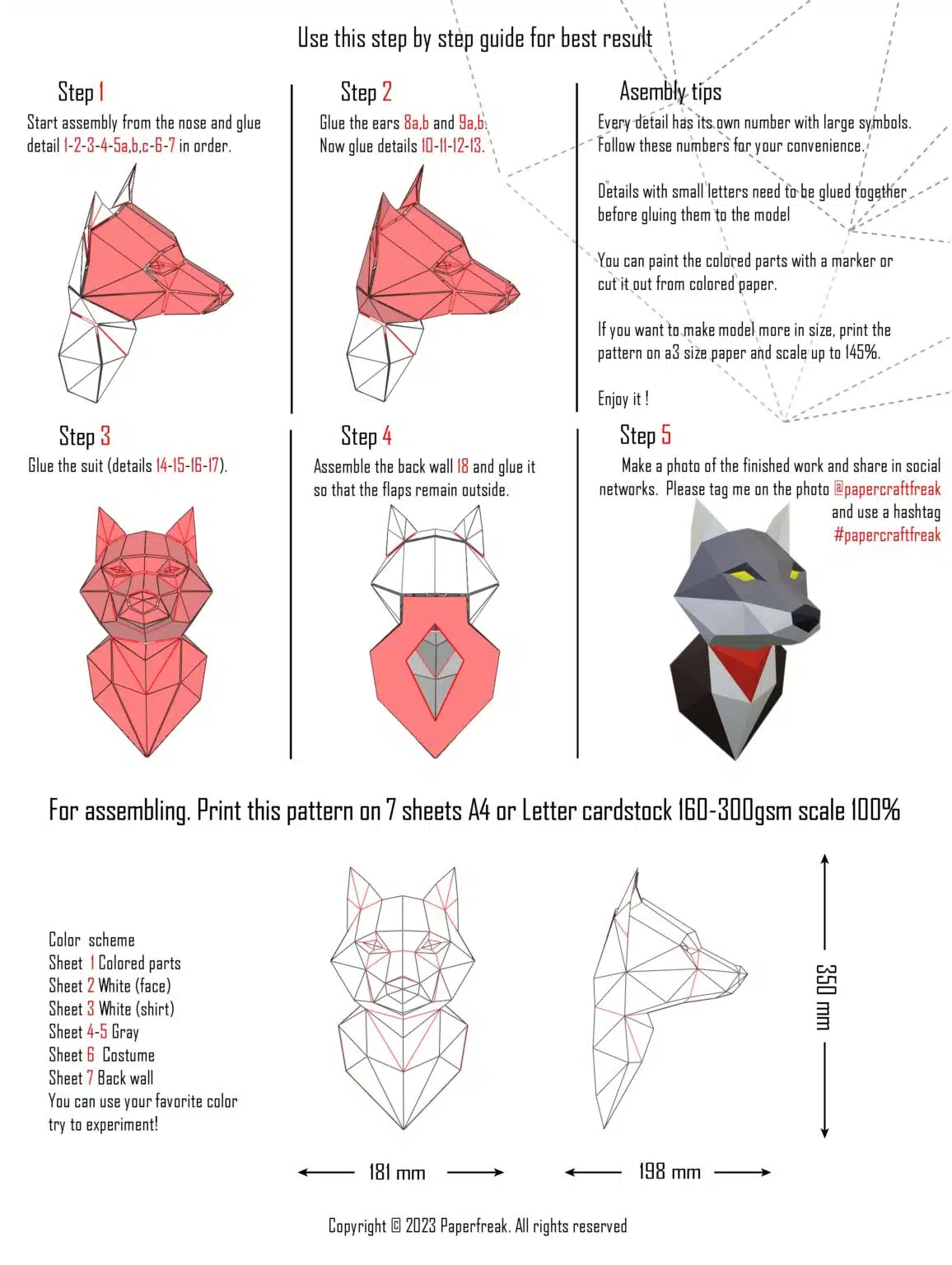 Use this step by step guide for best result

Step 1
Start assembly from the nose and glue detail 1-2-3-4-5a,b,c-6-7 in order.

Step 2
Glue the ears 8a,b and 9a,b. Now glue details 10-11-12-13.

Asembly tips
Every detail has its own number with large symbols. Follow these numbers for your convenience.

Details with small letters need to be glued together before gluing them to the model

You can paint the colored parts with a marker or cut it out from colored paper.

If you want to make model more in size, print the pattern on a3 size paper and scale up to 145%.

Enjoy it !

Step 3
Glue the suit (details 14-15-16-17).

Step 4
Assemble the back wall 18 and glue it so that the flaps remain outside.

Step 5
Make a photo of the finished work and share in social networks. Please tag me on the photo @papercraftfreak and use a hashtag #papercraftfreak

For assembling. Print this pattern on 7 sheets A4 or Letter cardstock 160-300gsm scale 100%

Color scheme
Sheet 1 Colored parts
Sheet 2 White (face)
Sheet 3 White (shirt)
Sheet 4-5 Gray
Sheet 6 Costume
Sheet 7 Back wall
You can use your favorite color try to experiment!

181 mm

198 mm

350 mm

Copyright © 2023 Paperfreak. All rights reserved