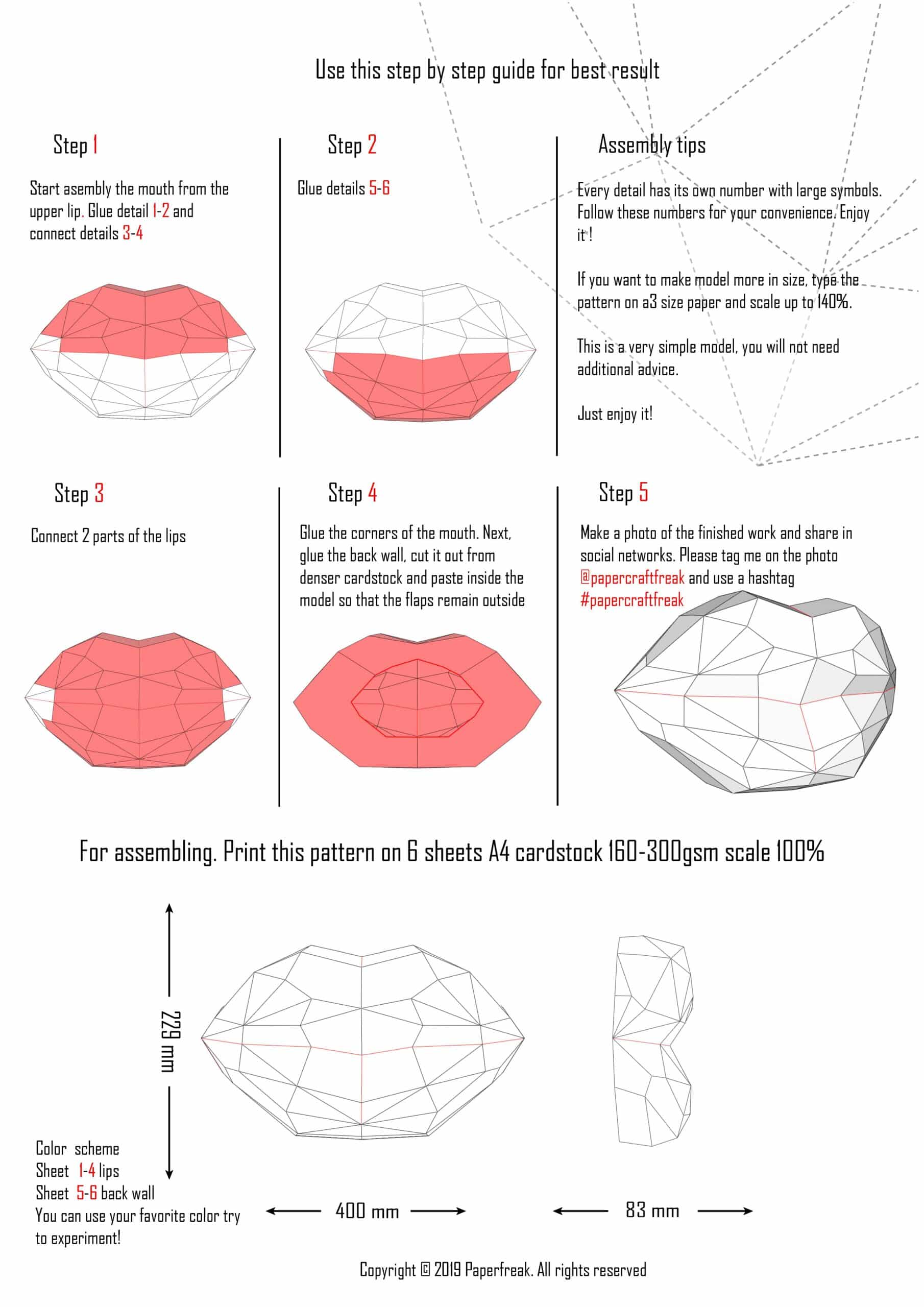 Use this step by step guide for best result

Step 1

Start asembly the mouth from the upper lip. Glue detail 1-2 and connect details 3-4

Step 2

Glue details 5-6

Assembly tips

Every detail has its own number with large symbols. Follow these numbers for your convenience. Enjoy it !

If you want to make model more in size, type the pattern on a3 size paper and scale up to 140%.

This is a very simple model, you will not need additional advice.

Just enjoy it!

Step 3

Connect 2 parts of the lips

Step 4

Glue the corners of the mouth. Next, glue the back wall, cut it out from denser cardstock and paste inside the model so that the flaps remain outside

Step 5

Make a photo of the finished work and share in social networks. Please tag me on the photo @papercraftfreak and use a hashtag #papercraftfreak

For assembling. Print this pattern on 6 sheets A4 cardstock 160-300gsm scale 100%

229 mm

Color scheme
Sheet 1-4 lips
Sheet 5-6 back wall
You can use your favorite color try to experiment!

400 mm

83 mm

Copyright © 2019 Paperfreak. All rights reserved