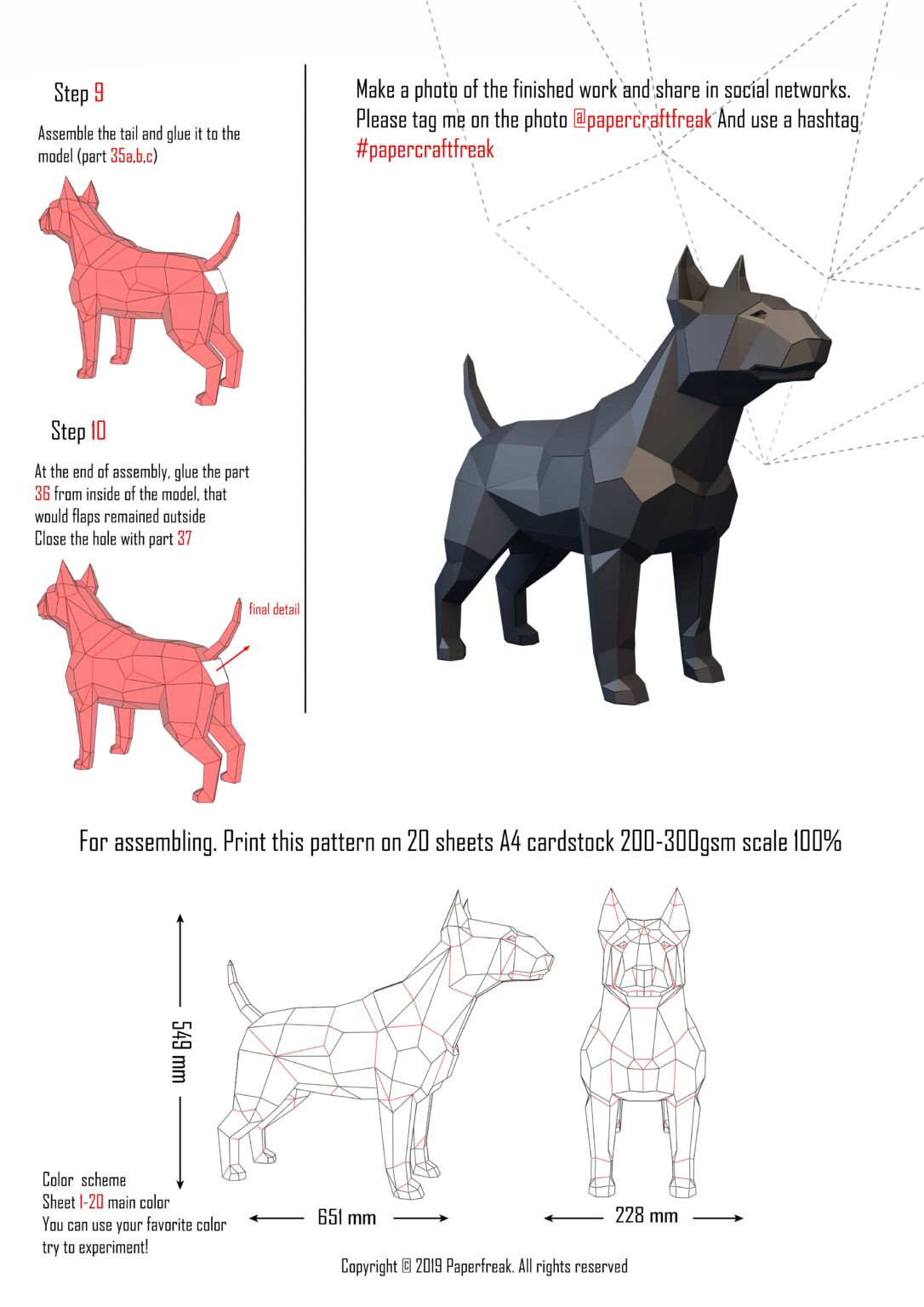 Step 9

Assemble the tail and glue it to the model (part 35a,b,c)

Step 10

At the end of assembly, glue the part 36 from inside of the model, that would flaps remained outside
Close the hole with part 37

final detail

Make a photo of the finished work and share in social networks.
Please tag me on the photo @papercraftfreak And use a hashtag #papercraftfreak

For assembling. Print this pattern on 20 sheets A4 cardstock 200-300gsm scale 100%

549 mm

651 mm

228 mm

Color scheme
Sheet 1-20 main color
You can use your favorite color
try to experiment!

Copyright © 2019 Paperfreak. All rights reserved