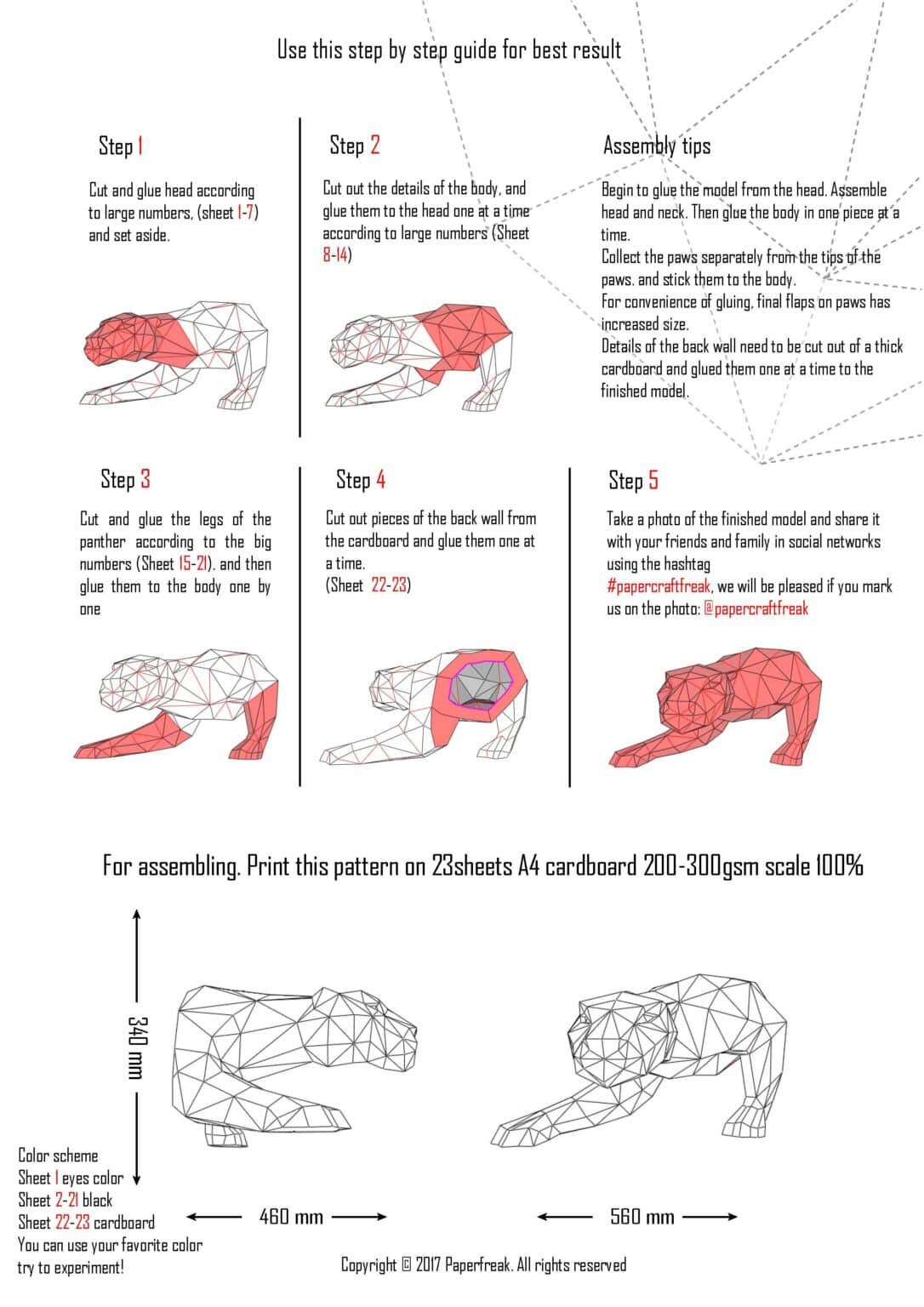 Use this step by step guide for best result

Step 1

Cut and glue head according to large numbers, (sheet 1-7) and set aside.

Step 2

Cut out the details of the body, and glue them to the head one at a time according to large numbers (Sheet 8-14)

Assembly tips

Begin to glue the model from the head. Assemble head and neck. Then glue the body in one piece at a time.
Collect the paws separately from the tips of the paws, and stick them to the body.
For convenience of gluing, final flaps on paws has increased size.
Details of the back wall need to be cut out of a thick cardboard and glued them one at a time to the finished model.

Step 3

Cut and glue the legs of the panther according to the big numbers (Sheet 15-21), and then glue them to the body one by one

Step 4

Cut out pieces of the back wall from the cardboard and glue them one at a time.
(Sheet 22-23)

Step 5

Take a photo of the finished model and share it with your friends and family in social networks using the hashtag #papercraftfreak, we will be pleased if you mark us on the photo: @papercraftfreak

For assembling. Print this pattern on 23sheets A4 cardboard 200-300gsm scale 100%

340 mm

460 mm

560 mm

Color scheme
Sheet 1 eyes color
Sheet 2-21 black
Sheet 22-23 cardboard
You can use your favorite color try to experiment!

Copyright © 2017 Paperfreak. All rights reserved