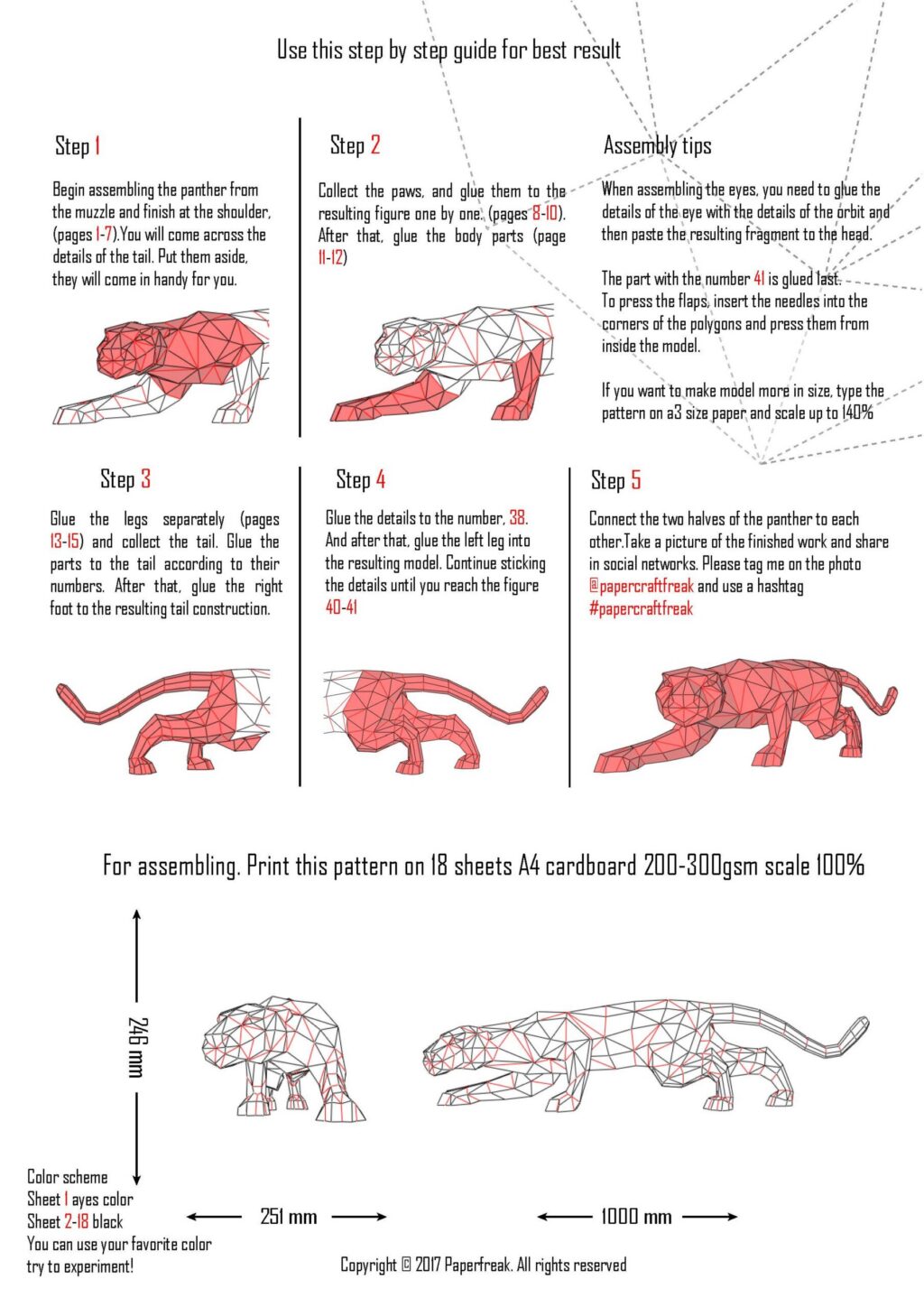 Use this step by step guide for best result

Step 1

Begin assembling the panther from the muzzle and finish at the shoulder, (pages 1-7).You will come across the details of the tail. Put them aside, they will come in handy for you.

Step 2

Collect the paws, and glue them to the resulting figure one by one. (pages 8-10). After that, glue the body parts (page 11-12)

Assembly tips

When assembling the eyes, you need to glue the details of the eye with the details of the orbit and then paste the resulting fragment to the head.

The part with the number 41 is glued last.
To press the flaps, insert the needles into the corners of the polygons and press them from inside the model.

If you want to make model more in size, type the pattern on a3 size paper and scale up to 140%

Step 3

Glue the legs separately (pages 13-15) and collect the tail. Glue the parts to the tail according to their numbers. After that, glue the right foot to the resulting tail construction.

Step 4

Glue the details to the number, 38. And after that, glue the left leg into the resulting model. Continue sticking the details until you reach the figure 40-41

Step 5

Connect the two halves of the panther to each other.Take a picture of the finished work and share in social networks. Please tag me on the photo @papercraftfreak and use a hashtag #papercraftfreak

For assembling. Print this pattern on 18 sheets A4 cardboard 200-300gsm scale 100%

246 mm

251 mm

1000 mm

Color scheme
Sheet 1 ayes color
Sheet 2-18 black
You can use your favorite color try to experiment!

Copyright © 2017 Paperfreak. All rights reserved