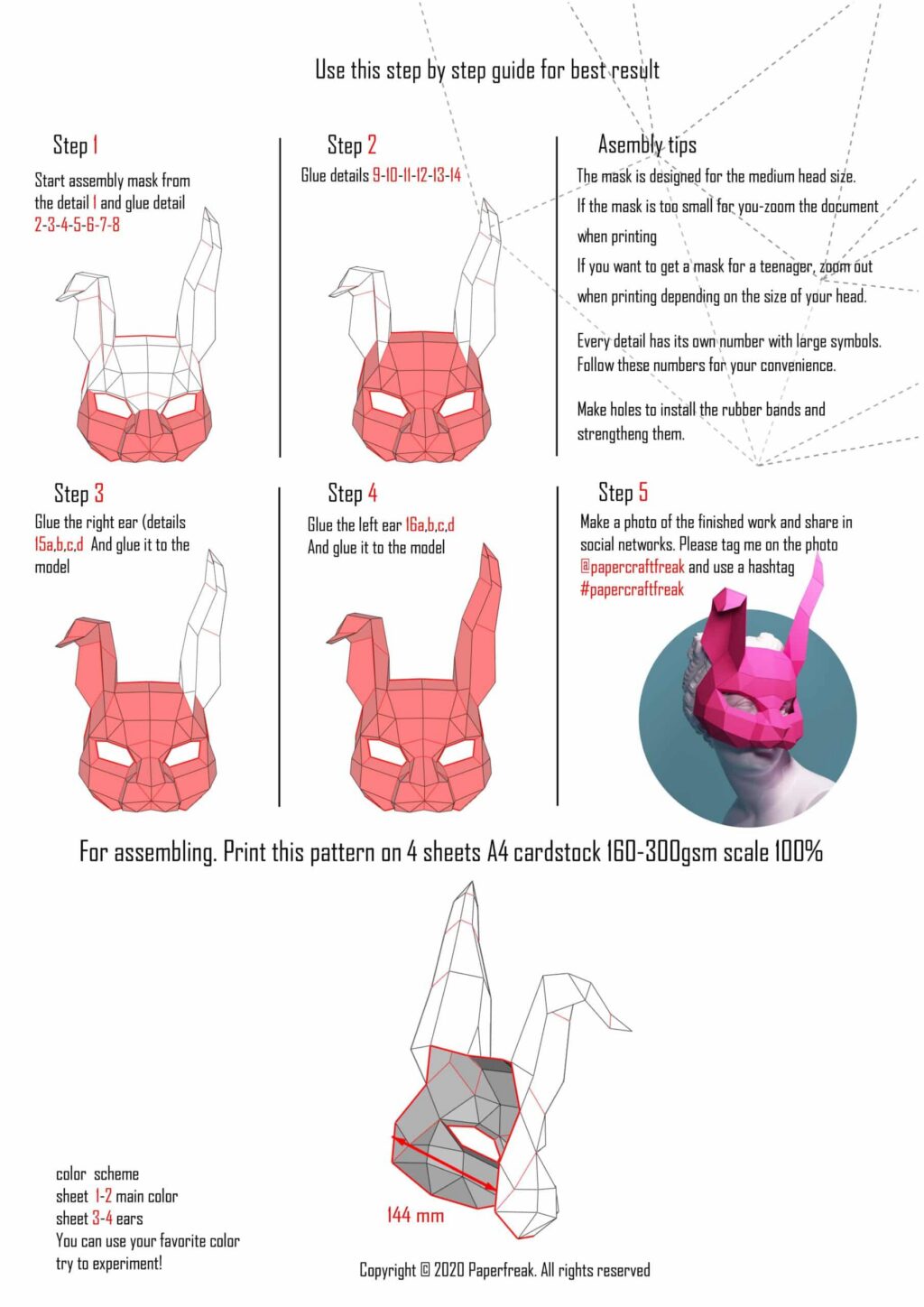 Use this step by step guide for best result

Step 1

Start assembly mask from the detail 1 and glue detail 2-3-4-5-6-7-8

Step 2

Glue details 9-10-11-12-13-14

Asembly tips

The mask is designed for the medium head size.

If the mask is too small for you-zoom the document when printing

If you want to get a mask for a teenager, zoom out when printing depending on the size of your head.

Every detail has its own number with large symbols. Follow these numbers for your convenience.

Make holes to install the rubber bands and strengtheng them.

Step 3

Glue the right ear (details 15a,b,c,d And glue it to the model

Step 4

Glue the left ear 16a,b,c,d And glue it to the model

Step 5

Make a photo of the finished work and share in social networks. Please tag me on the photo @papercraftfreak and use a hashtag #papercraftfreak

For assembling. Print this pattern on 4 sheets A4 cardstock 160-300gsm scale 100%

144 mm

color scheme
sheet 1-2 main color
sheet 3-4 ears
You can use your favorite color
try to experiment!

Copyright © 2020 Paperfreak. All rights reserved