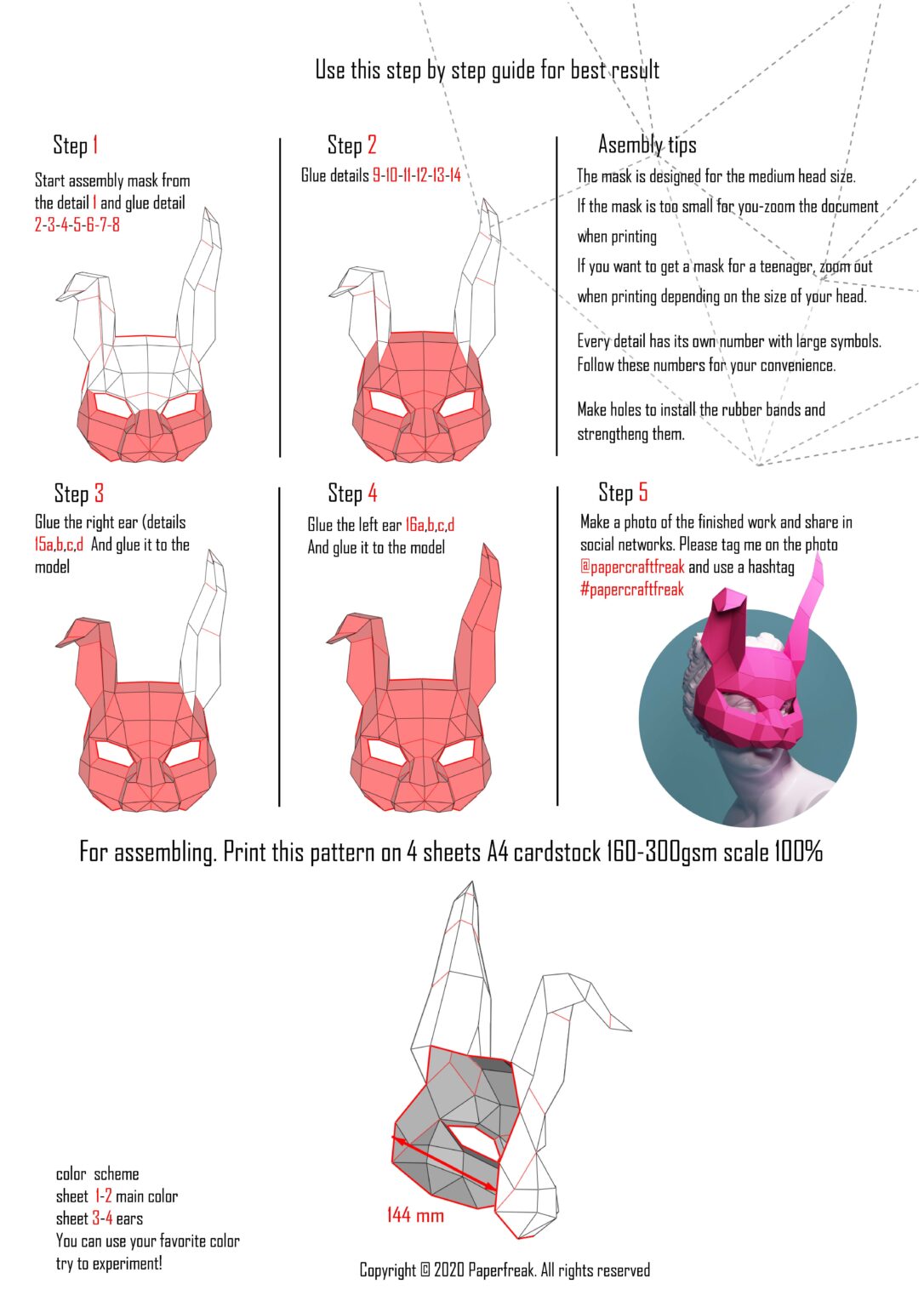 Use this step by step guide for best result

Step 1

Start assembly mask from the detail 1 and glue detail 2-3-4-5-6-7-8

Step 2

Glue details 9-10-11-12-13-14

Asembly tips

The mask is designed for the medium head size.

If the mask is too small for you-zoom the document when printing

If you want to get a mask for a teenager, zoom out when printing depending on the size of your head.

Every detail has its own number with large symbols. Follow these numbers for your convenience.

Make holes to install the rubber bands and strengtheng them.

Step 3

Glue the right ear (details 15a,b,c,d And glue it to the model

Step 4

Glue the left ear 16a,b,c,d And glue it to the model

Step 5

Make a photo of the finished work and share in social networks. Please tag me on the photo @papercraftfreak and use a hashtag #papercraftfreak

For assembling. Print this pattern on 4 sheets A4 cardstock 160-300gsm scale 100%

144 mm

color scheme
sheet 1-2 main color
sheet 3-4 ears
You can use your favorite color
try to experiment!

Copyright © 2020 Paperfreak. All rights reserved