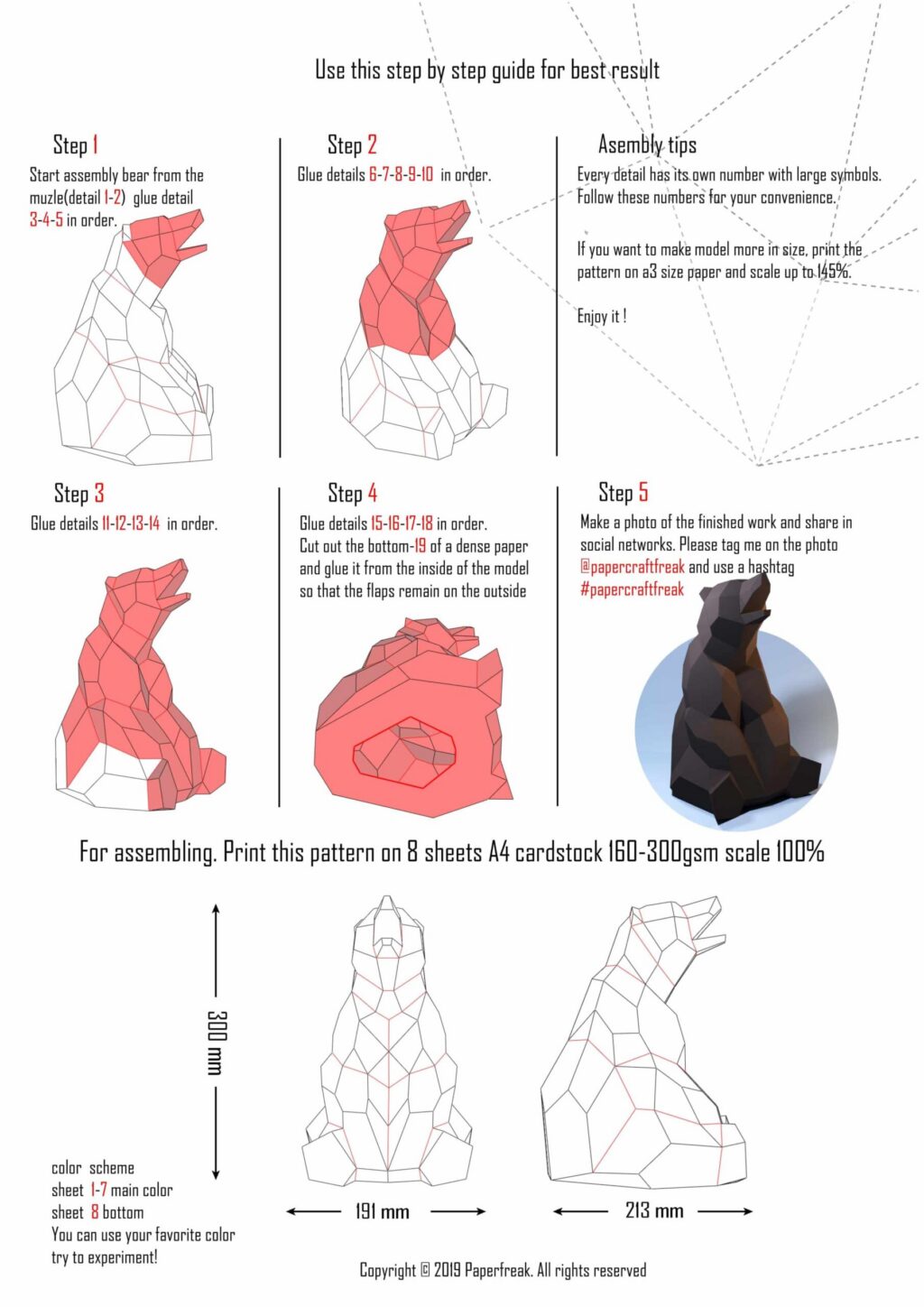 Use this step by step guide for best result

Step 1
Start assembly bear from the muzle(detail 1-2) glue detail 3-4-5 in order.

Step 2
Glue details 6-7-8-9-10 in order.

Asembly tips
Every detail has its own number with large symbols. Follow these numbers for your convenience.

If you want to make model more in size, print the pattern on a3 size paper and scale up to 145%.

Enjoy it !

Step 3
Glue details 11-12-13-14 in order.

Step 4
Glue details 15-16-17-18 in order. Cut out the bottom-19 of a dense paper and glue it from the inside of the model so that the flaps remain on the outside

Step 5
Make a photo of the finished work and share in social networks. Please tag me on the photo @papercraftfreak and use a hashtag #papercraftfreak

For assembling. Print this pattern on 8 sheets A4 cardstock 160-300gsm scale 100%

300 mm

191 mm

213 mm

color scheme
sheet 1-7 main color
sheet 8 bottom
You can use your favorite color try to experiment!

Copyright © 2019 Paperfreak. All rights reserved