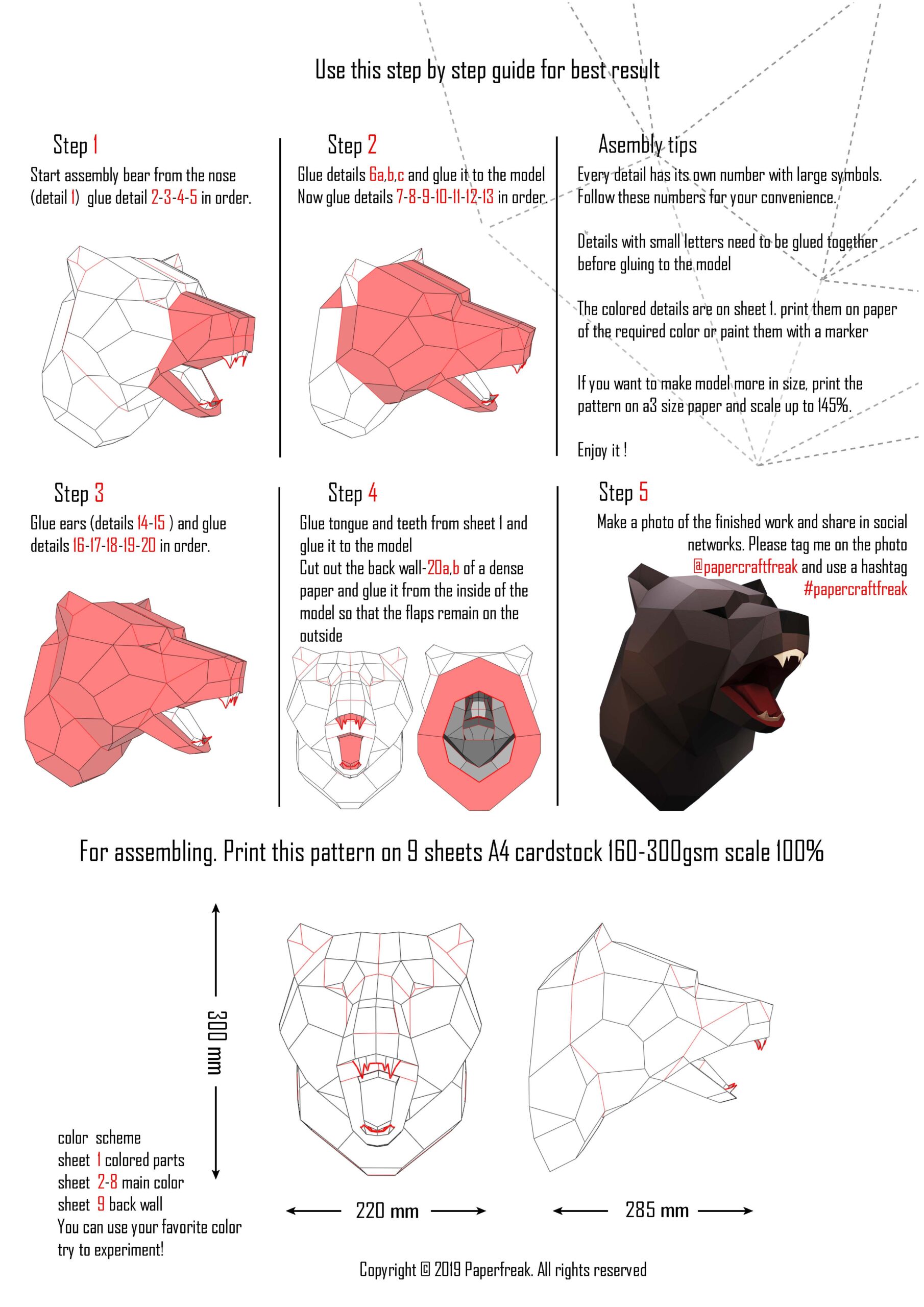 Use this step by step guide for best result

Step 1

Start assembly bear from the nose (detail 1) glue detail 2-3-4-5 in order.

Step 2

Glue details 6a,b,c and glue it to the model Now glue details 7-8-9-10-11-12-13 in order.

Asembly tips

Every detail has its own number with large symbols. Follow these numbers for your convenience.

Details with small letters need to be glued together before gluing to the model

The colored details are on sheet 1. print them on paper of the required color or paint them with a marker

If you want to make model more in size, print the pattern on a3 size paper and scale up to 145%.

Enjoy it !

Step 3

Glue ears (details 14-15 ) and glue details 16-17-18-19-20 in order.

Step 4

Glue tongue and teeth from sheet 1 and glue it to the model
Cut out the back wall-20a,b of a dense paper and glue it from the inside of the model so that the flaps remain on the outside

Step 5

Make a photo of the finished work and share in social networks. Please tag me on the photo @papercraftfreak and use a hashtag #papercraftfreak

For assembling. Print this pattern on 9 sheets A4 cardstock 160-300gsm scale 100%

300 mm

color scheme
sheet 1 colored parts
sheet 2-8 main color
sheet 9 back wall
You can use your favorite color
try to experiment!

220 mm

285 mm

Copyright © 2019 Paperfreak. All rights reserved