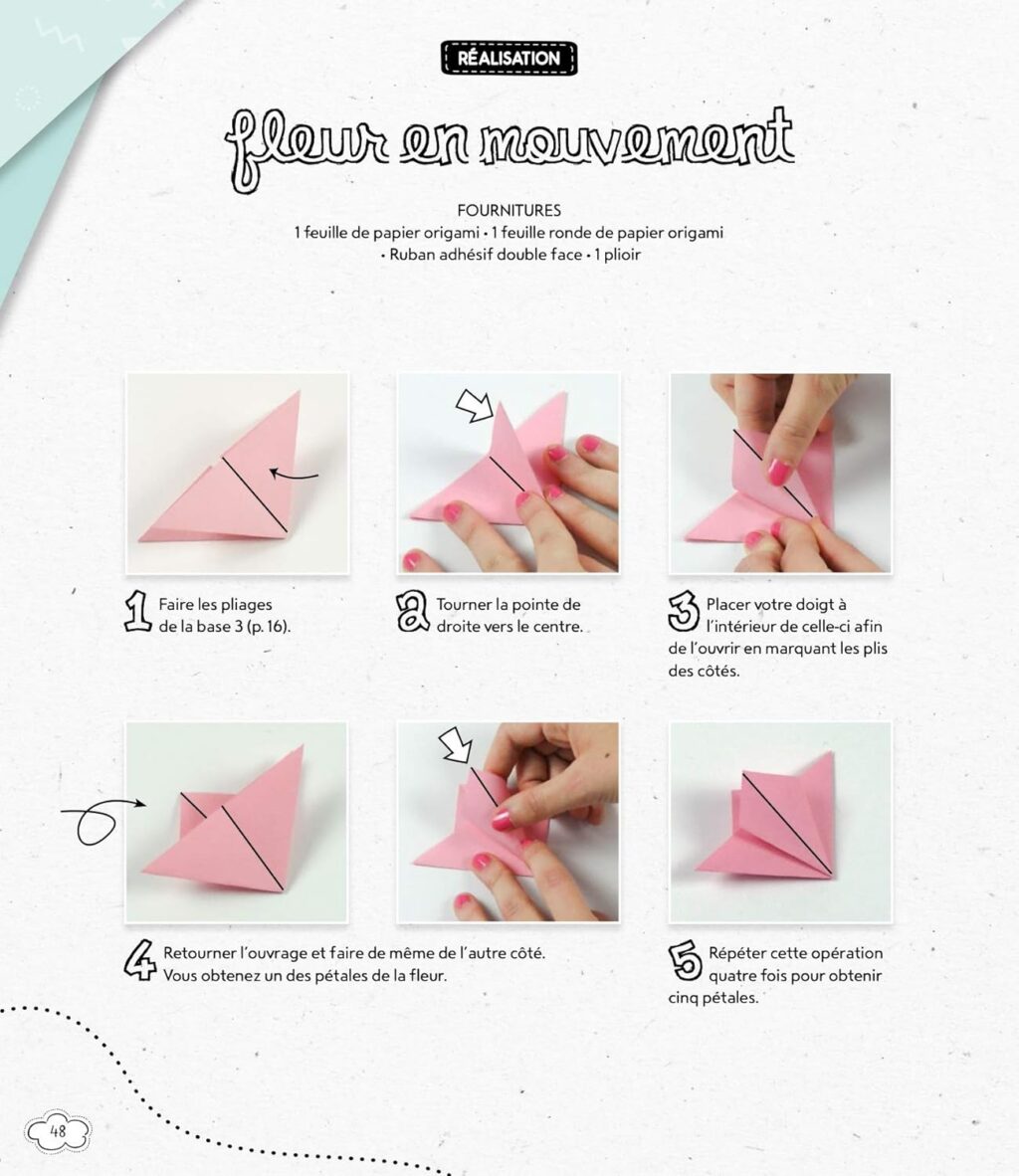 RÉALISATION

fleur en mouvement

FOURNITURES
1 feuille de papier origami • 1 feuille ronde de papier origami • Ruban adhésif double face • 1 plioir

1 Faire les pliages de la base 3 (p. 16).

2 Tourner la pointe de droite vers le centre.

3 Placer votre doigt à l'intérieur de celle-ci afin de l'ouvrir en marquant les plis des côtés.

4 Retourner l'ouvrage et faire de même de l'autre côté. Vous obtenez un des pétales de la fleur.

5 Répéter cette opération quatre fois pour obtenir cinq pétales.

48