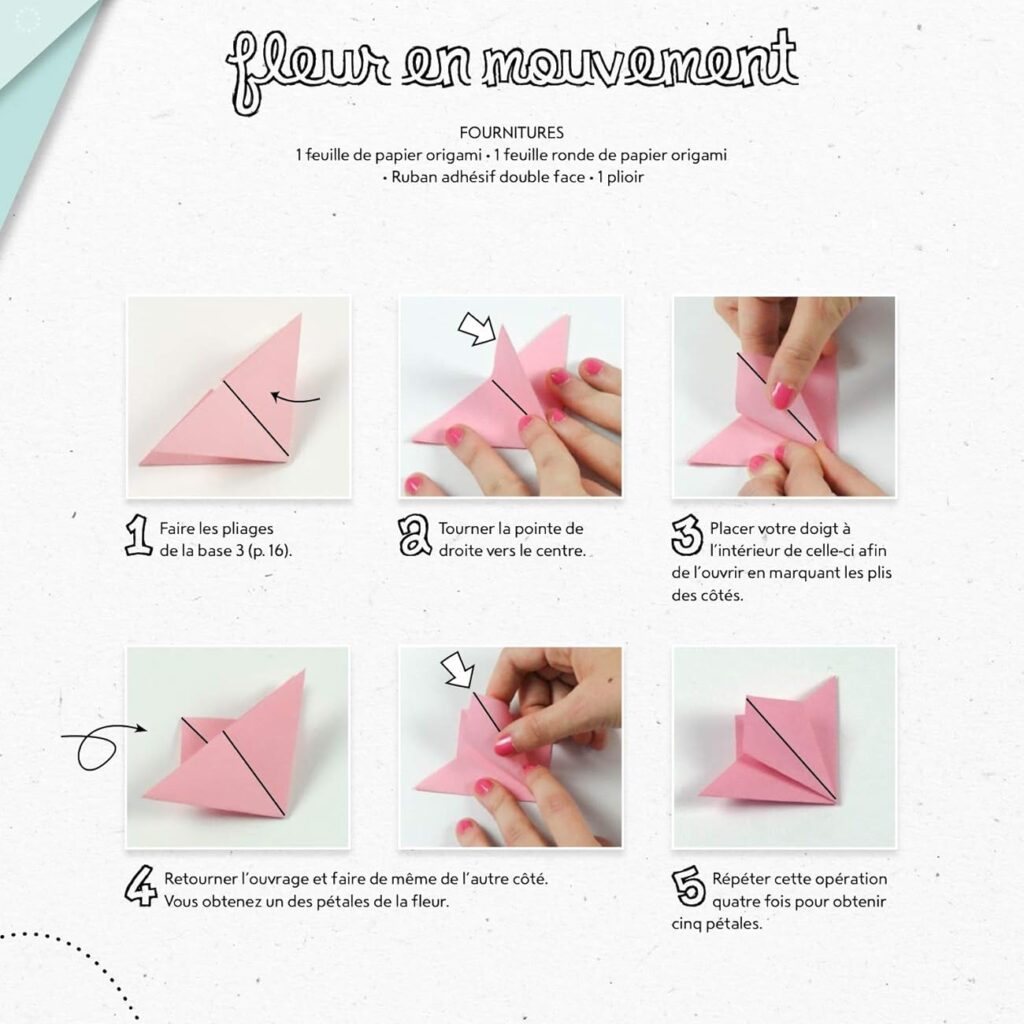 fleur en mouvement

FOURNITURES
1 feuille de papier origami • 1 feuille ronde de papier origami • Ruban adhésif double face • 1 plioir

1 Faire les pliages de la base 3 (p. 16).

2 Tourner la pointe de droite vers le centre.

3 Placer votre doigt à l'intérieur de celle-ci afin de l'ouvrir en marquant les plis des côtés.

4 Retourner l'ouvrage et faire de même de l'autre côté. Vous obtenez un des pétales de la fleur.

5 Répéter cette opération quatre fois pour obtenir cinq pétales.