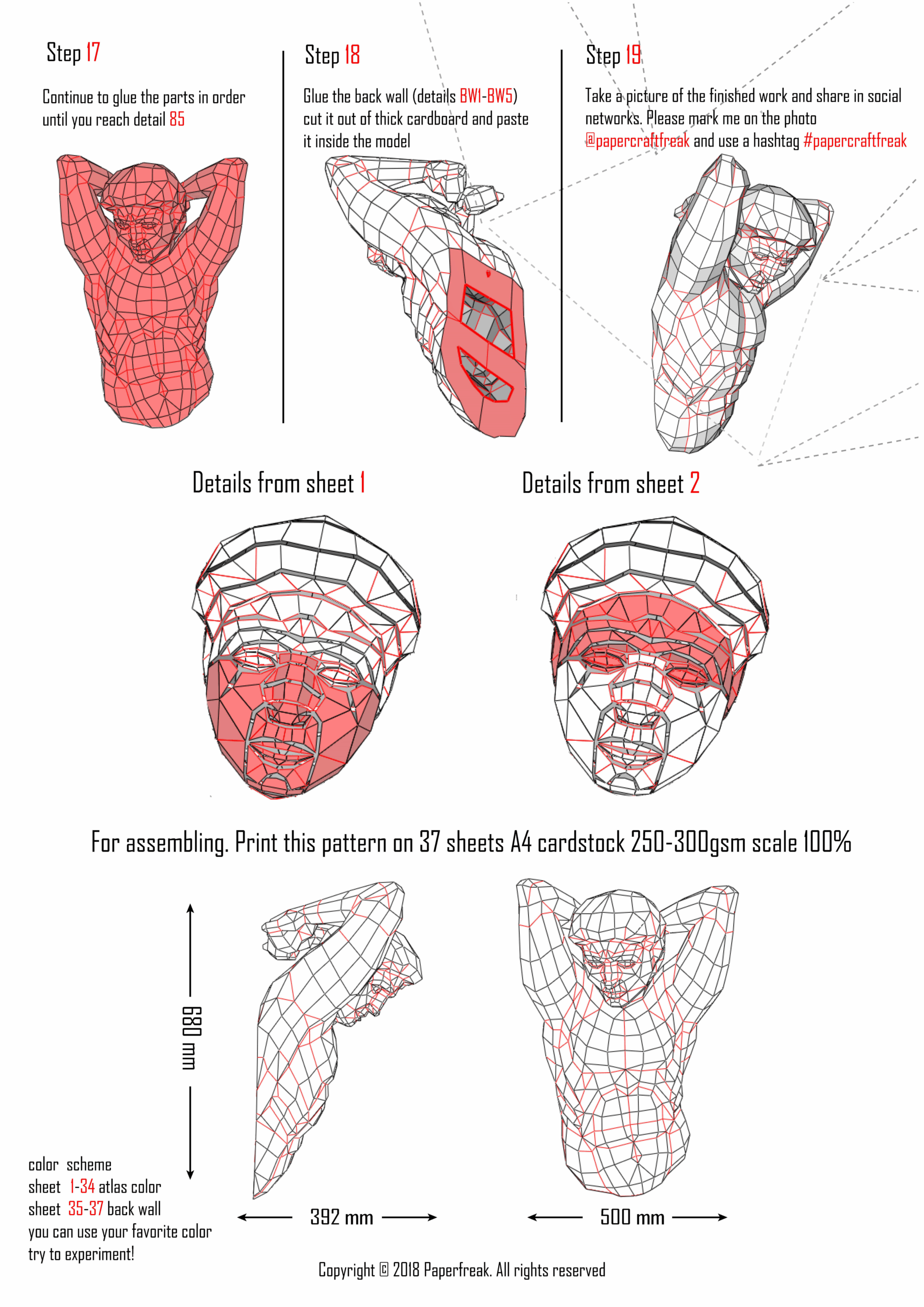 Step 17

Continue to glue the parts in order until you reach detail 85

Step 18

Glue the back wall (details BW1-BW5) cut it out of thick cardboard and paste it inside the model

Step 19

Take a picture of the finished work and share in social networks. Please mark me on the photo @papercraftfreak and use a hashtag #papercraftfreak

Details from sheet 1

Details from sheet 2

For assembling. Print this pattern on 37 sheets A4 cardstock 250-300gsm scale 100%

680 mm

392 mm

500 mm

color scheme
sheet 1-34 atlas color
sheet 35-37 back wall
you can use your favorite color
try to experiment!

Copyright © 2018 Paperfreak. All rights reserved