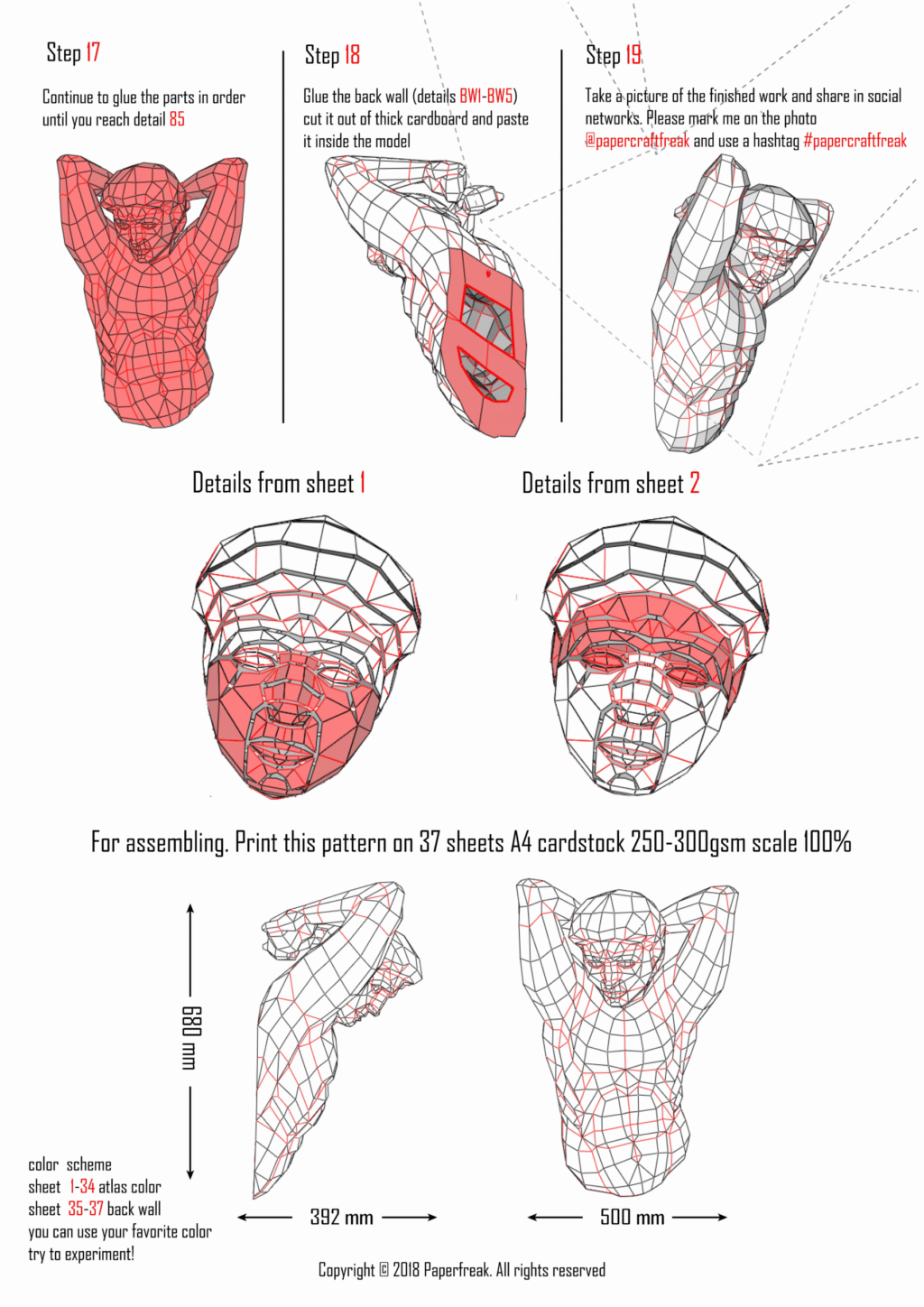 Step 17

Continue to glue the parts in order until you reach detail 85

Step 18

Glue the back wall (details BW1-BW5) cut it out of thick cardboard and paste it inside the model

Step 19

Take a picture of the finished work and share in social networks. Please mark me on the photo @papercraftfreak and use a hashtag #papercraftfreak

Details from sheet 1

Details from sheet 2

For assembling. Print this pattern on 37 sheets A4 cardstock 250-300gsm scale 100%

680 mm

392 mm

500 mm

color scheme
sheet 1-34 atlas color
sheet 35-37 back wall
you can use your favorite color
try to experiment!

Copyright © 2018 Paperfreak. All rights reserved