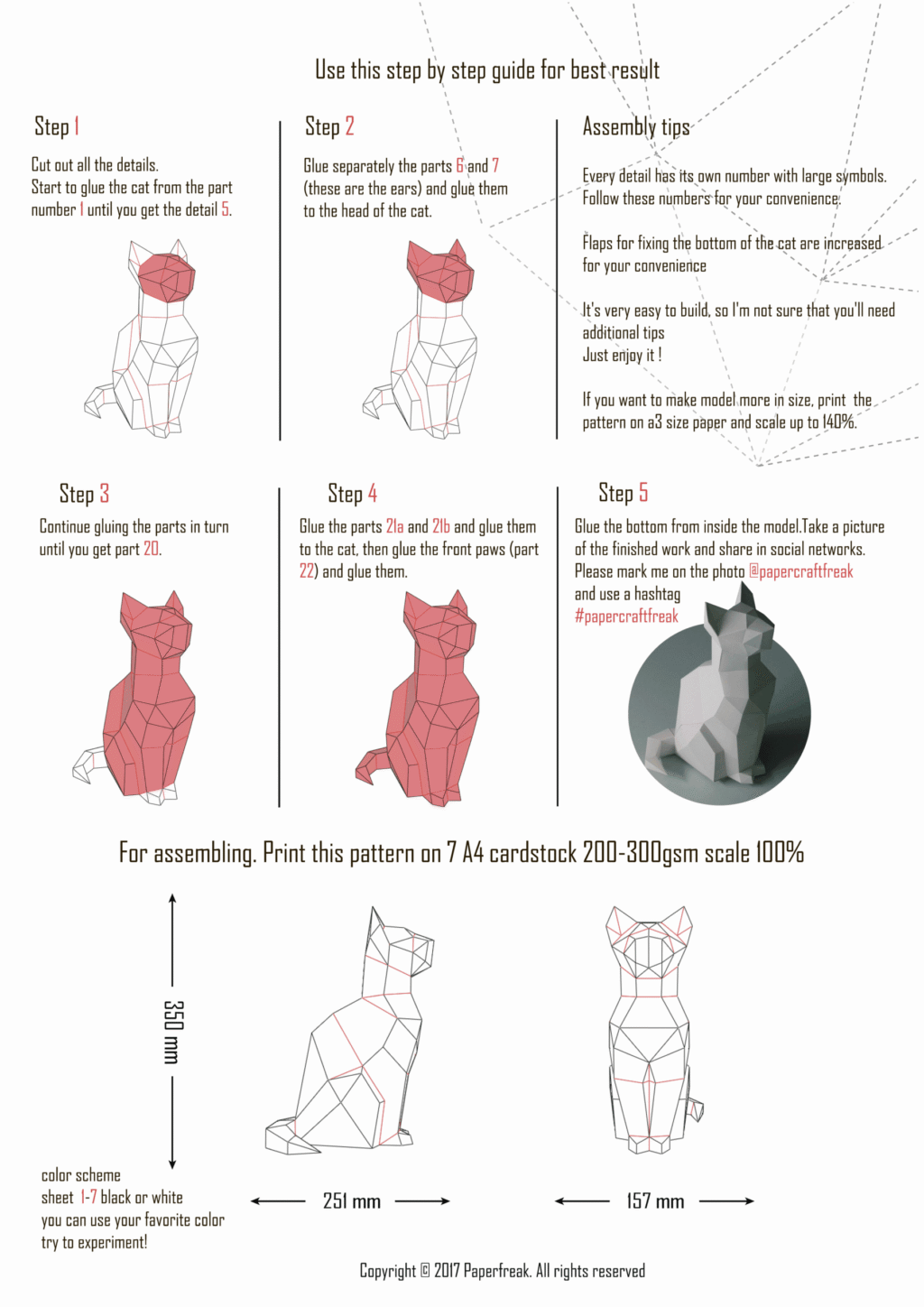 Use this step by step guide for best result

Step 1

Cut out all the details.
Start to glue the cat from the part number 1 until you get the detail 5.

Step 2

Glue separately the parts 6 and 7 (these are the ears) and glue them to the head of the cat.

Assembly tips

Every detail has its own number with large symbols. Follow these numbers for your convenience.

Flaps for fixing the bottom of the cat are increased for your convenience

It's very easy to build, so I'm not sure that you'll need additional tips
Just enjoy it !

If you want to make model more in size, print the pattern on a3 size paper and scale up to 140%.

Step 3

Continue gluing the parts in turn until you get part 20.

Step 4

Glue the parts 21a and 21b and glue them to the cat, then glue the front paws (part 22) and glue them.

Step 5

Glue the bottom from inside the model.Take a picture of the finished work and share in social networks.
Please mark me on the photo @papercraftfreak and use a hashtag #papercraftfreak

For assembling. Print this pattern on 7 A4 cardstock 200-300gsm scale 100%

350 mm

251 mm

157 mm

color scheme
sheet 1-7 black or white
you can use your favorite color
try to experiment!

Copyright © 2017 Paperfreak. All rights reserved