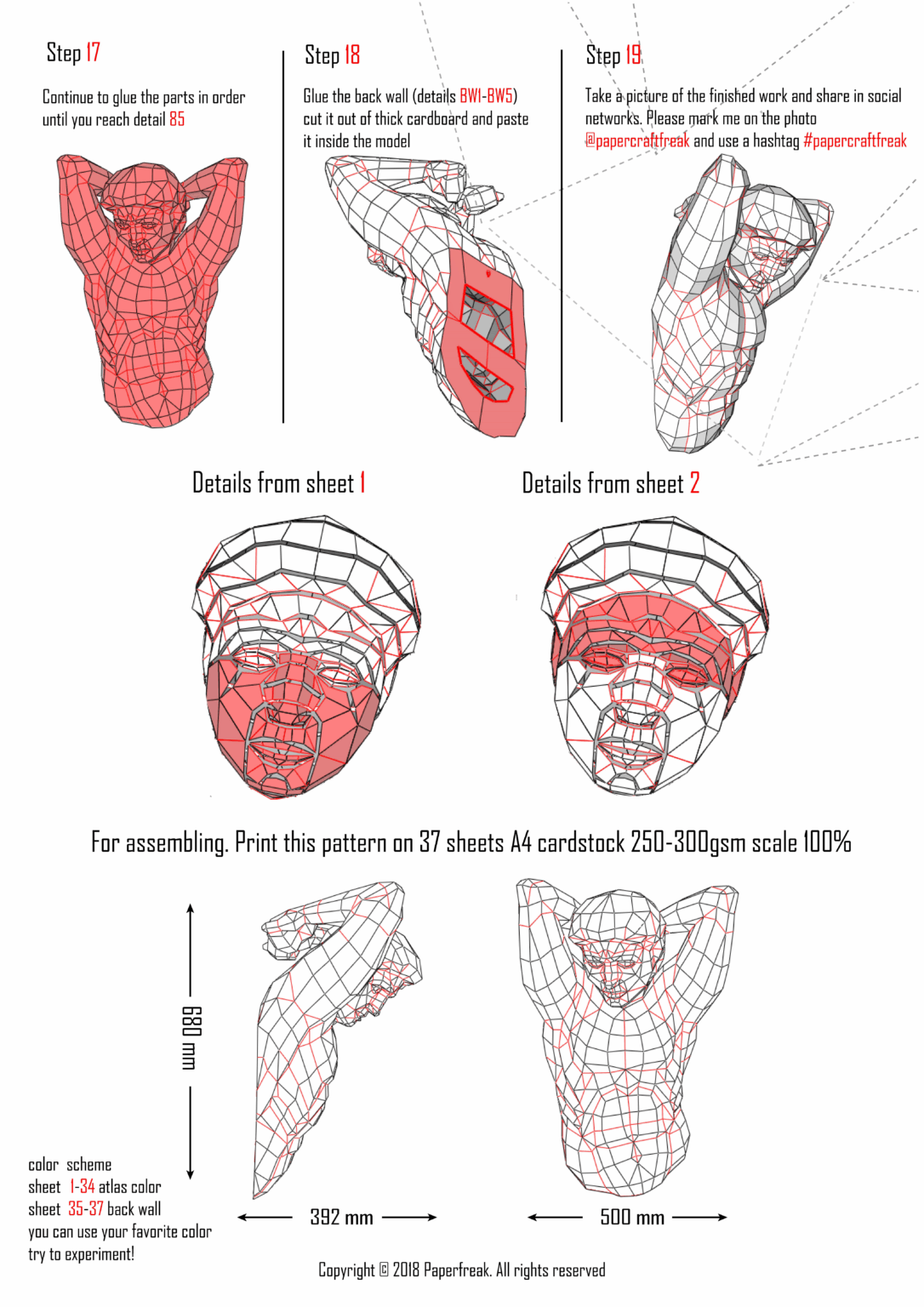 Step 17

Continue to glue the parts in order until you reach detail 85

Step 18

Glue the back wall (details BW1-BW5) cut it out of thick cardboard and paste it inside the model

Step 19

Take a picture of the finished work and share in social networks. Please mark me on the photo @papercraftfreak and use a hashtag #papercraftfreak

Details from sheet 1

Details from sheet 2

For assembling. Print this pattern on 37 sheets A4 cardstock 250-300gsm scale 100%

680 mm

392 mm

500 mm

color scheme
sheet 1-34 atlas color
sheet 35-37 back wall
you can use your favorite color
try to experiment!

Copyright © 2018 Paperfreak. All rights reserved