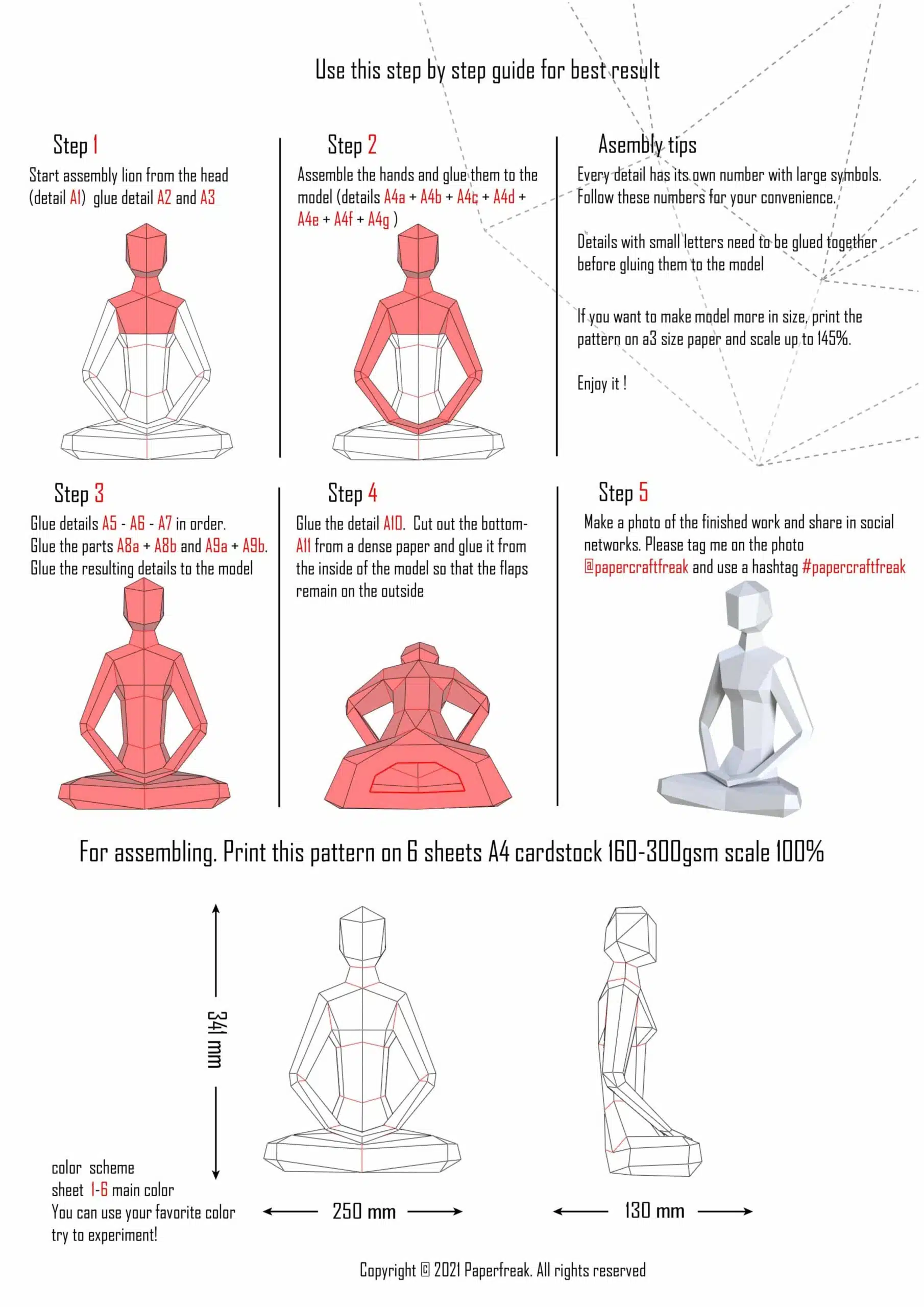 Use this step by step guide for best result

Step 1

Start assembly lion from the head (detail A1) glue detail A2 and A3

Step 2

Assemble the hands and glue them to the model (details A4a + A4b + A4c + A4d + A4e + A4f + A4g )

Asembly tips

Every detail has its own number with large symbols. Follow these numbers for your convenience.

Details with small letters need to be glued together before gluing them to the model

If you want to make model more in size, print the pattern on a3 size paper and scale up to 145%.

Enjoy it !

Step 3

Glue details A5 - A6 - A7 in order. Glue the parts A8a + A8b and A9a + A9b. Glue the resulting details to the model

Step 4

Glue the detail A10. Cut out the bottom-A11 from a dense paper and glue it from the inside of the model so that the flaps remain on the outside

Step 5

Make a photo of the finished work and share in social networks. Please tag me on the photo @papercraftfreak and use a hashtag #papercraftfreak

For assembling. Print this pattern on 6 sheets A4 cardstock 160-300gsm scale 100%

341 mm

250 mm

130 mm

color scheme
sheet 1-6 main color
You can use your favorite color try to experiment!

Copyright © 2021 Paperfreak. All rights reserved