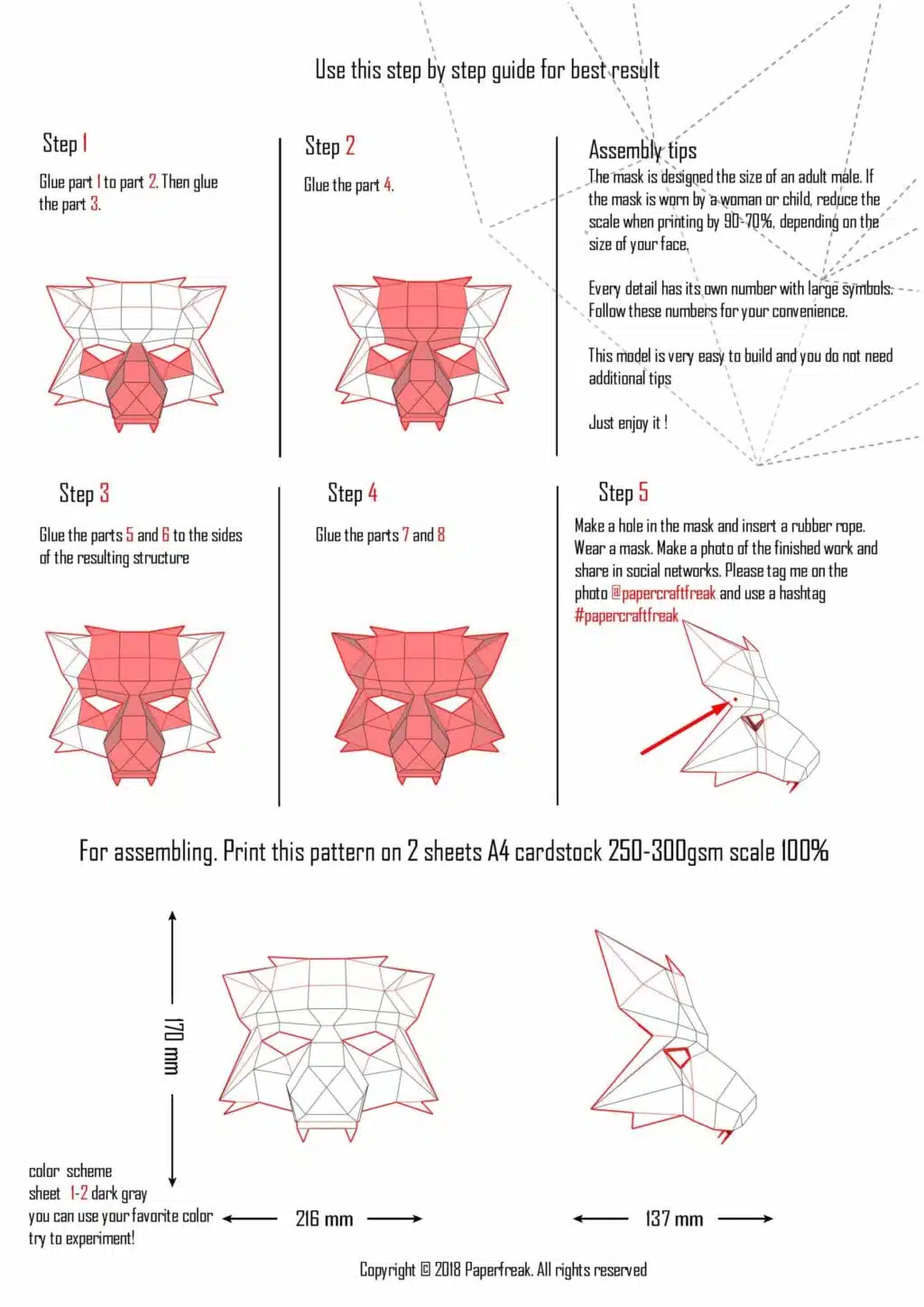 Use this step by step guide for best result

Step 1

Glue part 1 to part 2. Then glue the part 3.

Step 2

Glue the part 4.

Assembly tips

The mask is designed the size of an adult male. If the mask is worn by a woman or child, reduce the scale when printing by 90-70%, depending on the size of your face.

Every detail has its own number with large symbols. Follow these numbers for your convenience.

This model is very easy to build and you do not need additional tips

Just enjoy it !

Step 3

Glue the parts 5 and 6 to the sides of the resulting structure

Step 4

Glue the parts 7 and 8

Step 5

Make a hole in the mask and insert a rubber rope. Wear a mask. Make a photo of the finished work and share in social networks. Please tag me on the photo @papercraftfreak and use a hashtag #papercraftfreak

For assembling. Print this pattern on 2 sheets A4 cardstock 250-300gsm scale 100%

170 mm

color scheme
sheet 1-2 dark gray
you can use your favorite color
try to experiment!

216 mm

137 mm

Copyright © 2018 Paperfreak. All rights reserved