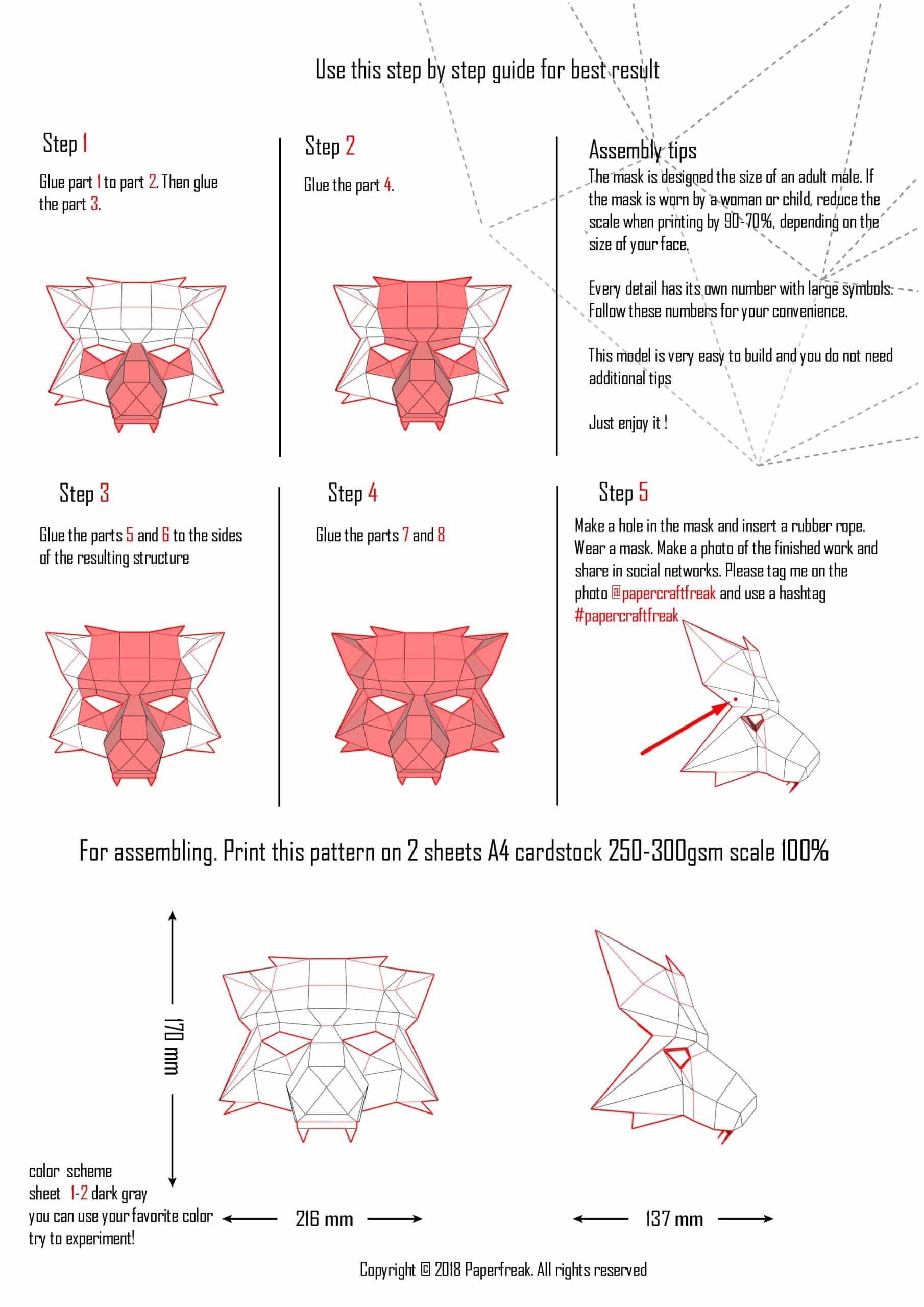 Use this step by step guide for best result

Step 1

Glue part 1 to part 2. Then glue the part 3.

Step 2

Glue the part 4.

Assembly tips

The mask is designed the size of an adult male. If the mask is worn by a woman or child, reduce the scale when printing by 90-70%, depending on the size of your face.

Every detail has its own number with large symbols. Follow these numbers for your convenience.

This model is very easy to build and you do not need additional tips

Just enjoy it !

Step 3

Glue the parts 5 and 6 to the sides of the resulting structure

Step 4

Glue the parts 7 and 8

Step 5

Make a hole in the mask and insert a rubber rope. Wear a mask. Make a photo of the finished work and share in social networks. Please tag me on the photo @papercraftfreak and use a hashtag #papercraftfreak

For assembling. Print this pattern on 2 sheets A4 cardstock 250-300gsm scale 100%

170 mm

color scheme
sheet 1-2 dark gray
you can use your favorite color
try to experiment!

216 mm

137 mm

Copyright © 2018 Paperfreak. All rights reserved