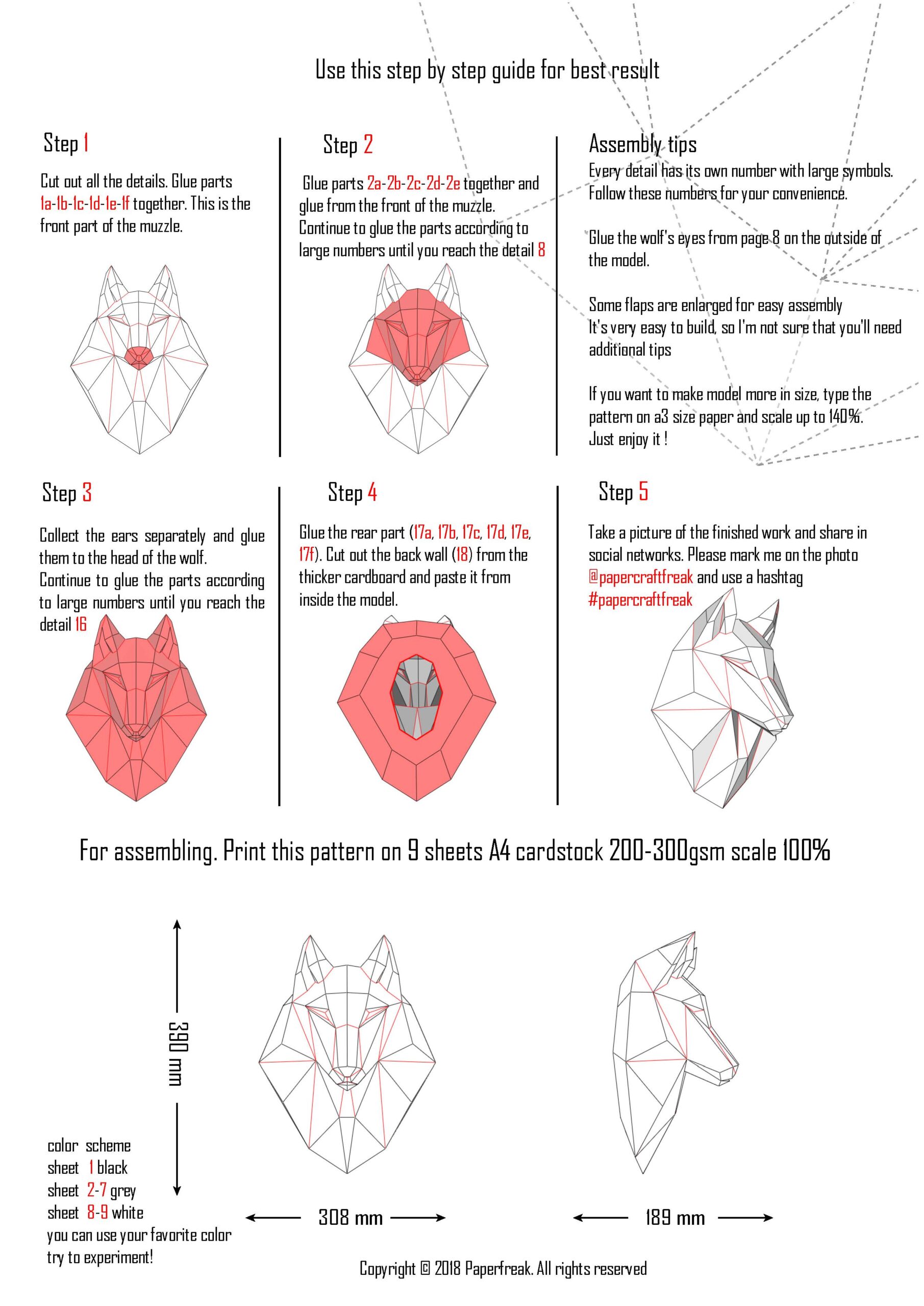 Use this step by step guide for best result

Step 1

Cut out all the details. Glue parts 1a-1b-1c-1d-1e-1f together. This is the front part of the muzzle.

Step 2

Glue parts 2a-2b-2c-2d-2e together and glue from the front of the muzzle. Continue to glue the parts according to large numbers until you reach the detail 8

Assembly tips

Every detail has its own number with large symbols. Follow these numbers for your convenience.

Glue the wolf's eyes from page 8 on the outside of the model.

Some flaps are enlarged for easy assembly
It's very easy to build, so I'm not sure that you'll need additional tips

If you want to make model more in size, type the pattern on a3 size paper and scale up to 140%.
Just enjoy it !

Step 3

Collect the ears separately and glue them to the head of the wolf.
Continue to glue the parts according to large numbers until you reach the detail 16

Step 4

Glue the rear part (17a, 17b, 17c, 17d, 17e, 17f). Cut out the back wall (18) from the thicker cardboard and paste it from inside the model.

Step 5

Take a picture of the finished work and share in social networks. Please mark me on the photo @papercraftfreak and use a hashtag #papercraftfreak

For assembling. Print this pattern on 9 sheets A4 cardstock 200-300gsm scale 100%

390 mm

308 mm

189 mm

color scheme
sheet 1 black
sheet 2-7 grey
sheet 8-9 white
you can use your favorite color
try to experiment!

Copyright © 2018 Paperfreak. All rights reserved