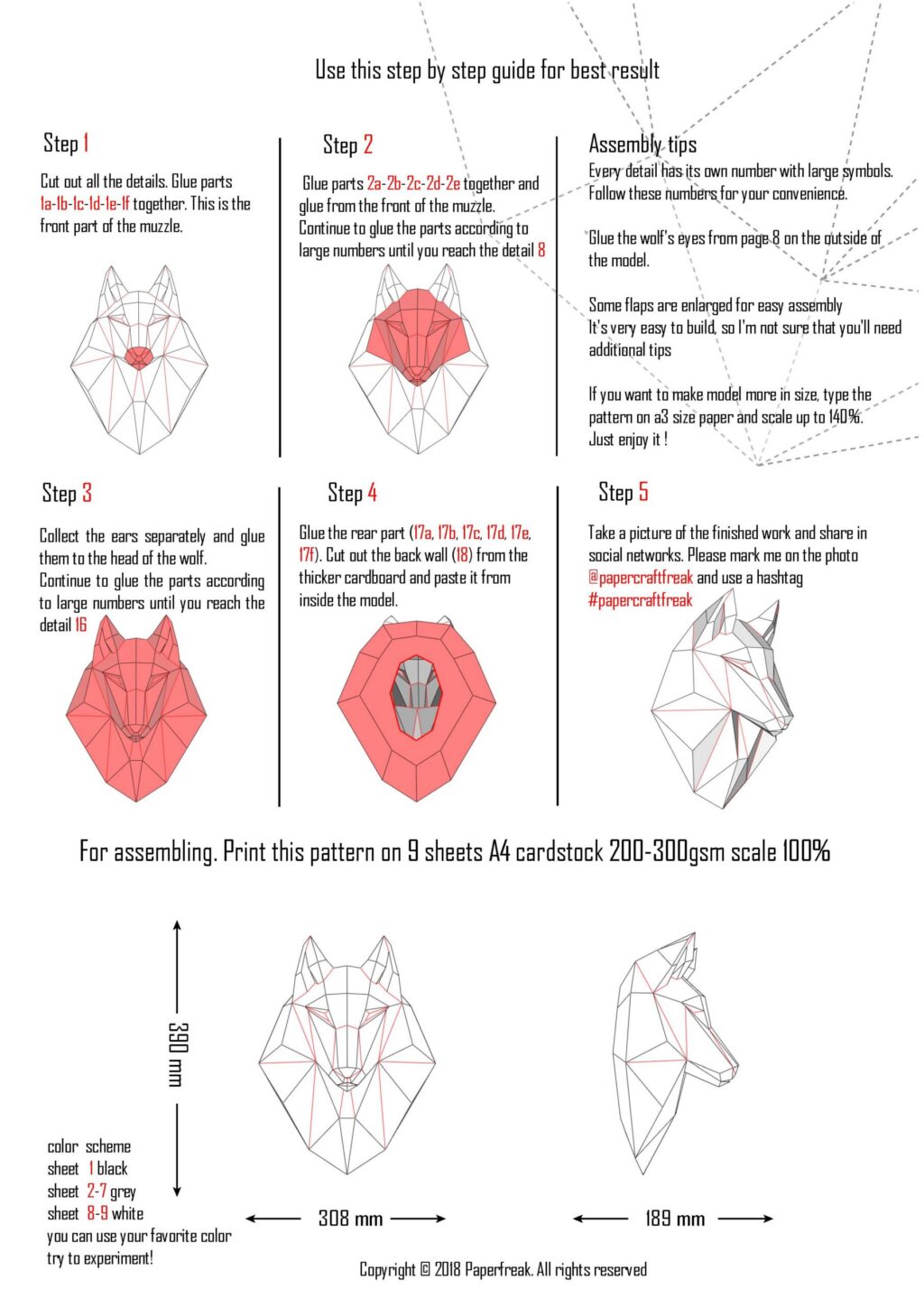 Use this step by step guide for best result

Step 1

Cut out all the details. Glue parts 1a-1b-1c-1d-1e-1f together. This is the front part of the muzzle.

Step 2

Glue parts 2a-2b-2c-2d-2e together and glue from the front of the muzzle. Continue to glue the parts according to large numbers until you reach the detail 8

Assembly tips

Every detail has its own number with large symbols. Follow these numbers for your convenience.

Glue the wolf's eyes from page 8 on the outside of the model.

Some flaps are enlarged for easy assembly
It's very easy to build, so I'm not sure that you'll need additional tips

If you want to make model more in size, type the pattern on a3 size paper and scale up to 140%.
Just enjoy it !

Step 3

Collect the ears separately and glue them to the head of the wolf.
Continue to glue the parts according to large numbers until you reach the detail 16

Step 4

Glue the rear part (17a, 17b, 17c, 17d, 17e, 17f). Cut out the back wall (18) from the thicker cardboard and paste it from inside the model.

Step 5

Take a picture of the finished work and share in social networks. Please mark me on the photo @papercraftfreak and use a hashtag #papercraftfreak

For assembling. Print this pattern on 9 sheets A4 cardstock 200-300gsm scale 100%

390 mm

308 mm

189 mm

color scheme
sheet 1 black
sheet 2-7 grey
sheet 8-9 white
you can use your favorite color
try to experiment!

Copyright © 2018 Paperfreak. All rights reserved