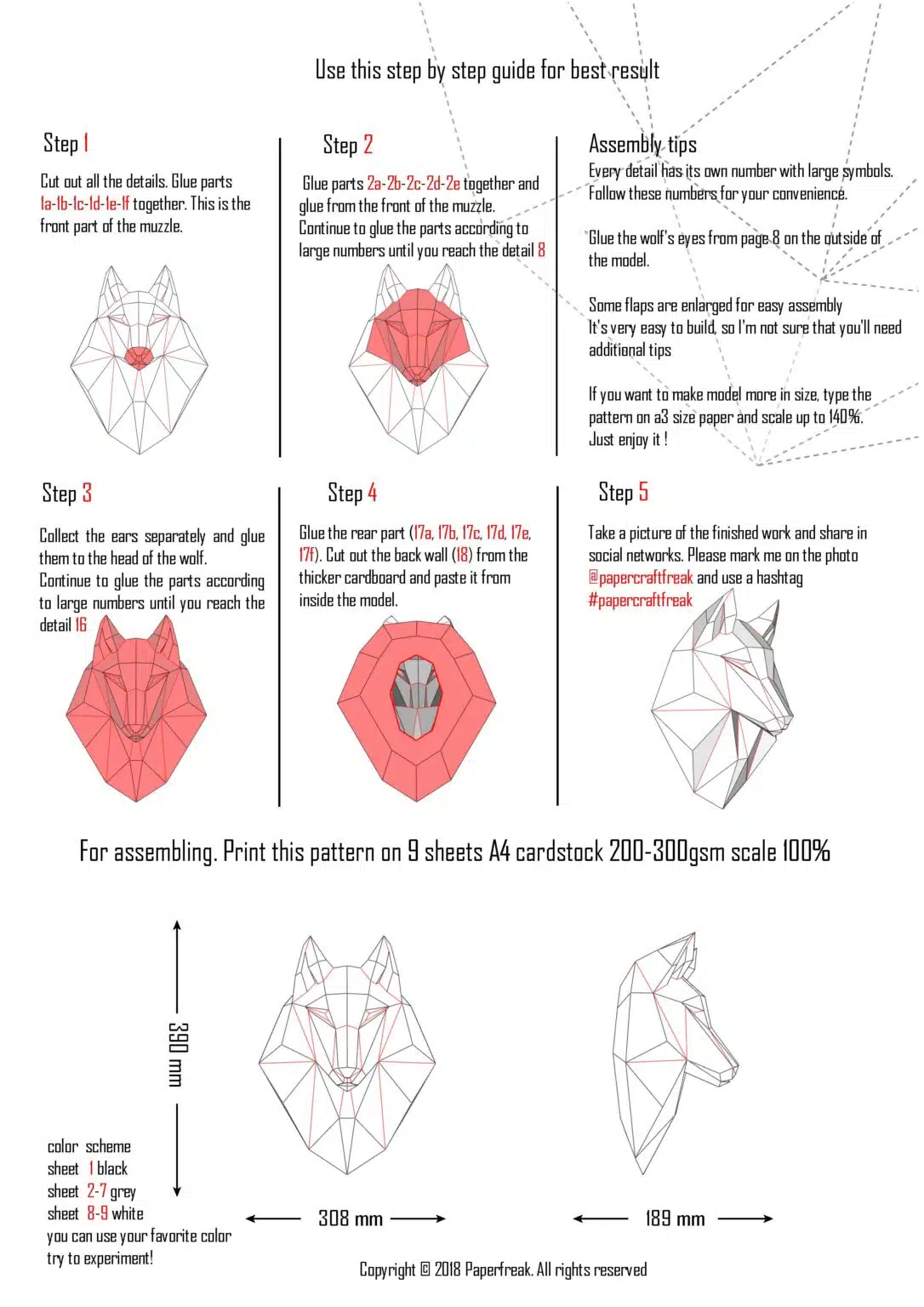 Use this step by step guide for best result

Step 1

Cut out all the details. Glue parts 1a-1b-1c-1d-1e-1f together. This is the front part of the muzzle.

Step 2

Glue parts 2a-2b-2c-2d-2e together and glue from the front of the muzzle. Continue to glue the parts according to large numbers until you reach the detail 8

Assembly tips

Every detail has its own number with large symbols. Follow these numbers for your convenience.

Glue the wolf's eyes from page 8 on the outside of the model.

Some flaps are enlarged for easy assembly
It's very easy to build, so I'm not sure that you'll need additional tips

If you want to make model more in size, type the pattern on a3 size paper and scale up to 140%.
Just enjoy it !

Step 3

Collect the ears separately and glue them to the head of the wolf.
Continue to glue the parts according to large numbers until you reach the detail 16

Step 4

Glue the rear part (17a, 17b, 17c, 17d, 17e, 17f). Cut out the back wall (18) from the thicker cardboard and paste it from inside the model.

Step 5

Take a picture of the finished work and share in social networks. Please mark me on the photo @papercraftfreak and use a hashtag #papercraftfreak

For assembling. Print this pattern on 9 sheets A4 cardstock 200-300gsm scale 100%

390 mm

color scheme
sheet 1 black
sheet 2-7 grey
sheet 8-9 white
you can use your favorite color
try to experiment!

308 mm

189 mm

Copyright © 2018 Paperfreak. All rights reserved