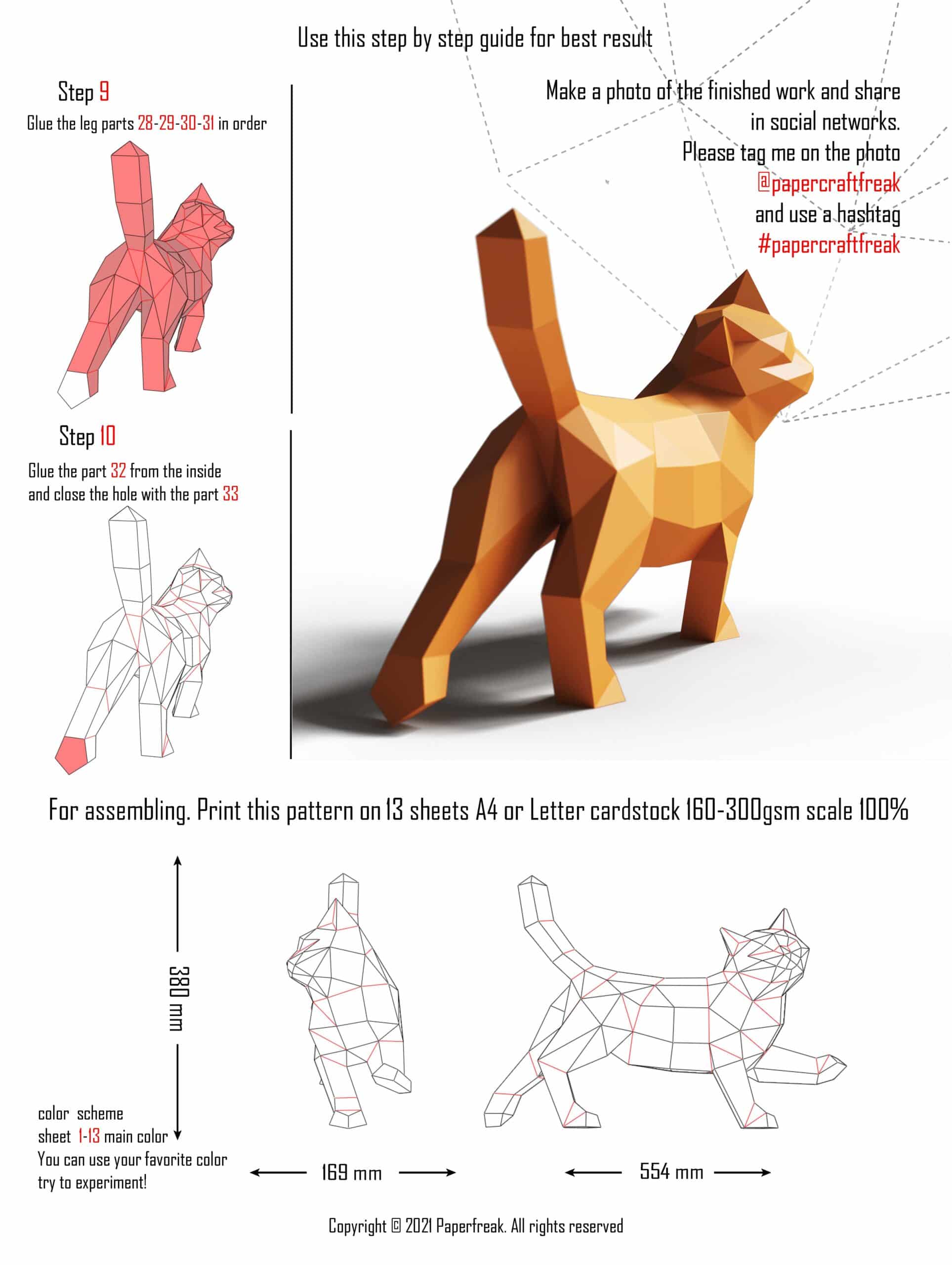 Use this step by step guide for best result

Step 9
Glue the leg parts 28-29-30-31 in order

Step 10
Glue the part 32 from the inside and close the hole with the part 33

Make a photo of the finished work and share in social networks.
Please tag me on the photo
@papercraftfreak
and use a hashtag
#papercraftfreak

For assembling. Print this pattern on 13 sheets A4 or Letter cardstock 160-300gsm scale 100%

380 mm

color scheme
sheet 1-13 main color
You can use your favorite color try to experiment!

169 mm

554 mm

Copyright © 2021 Paperfreak. All rights reserved