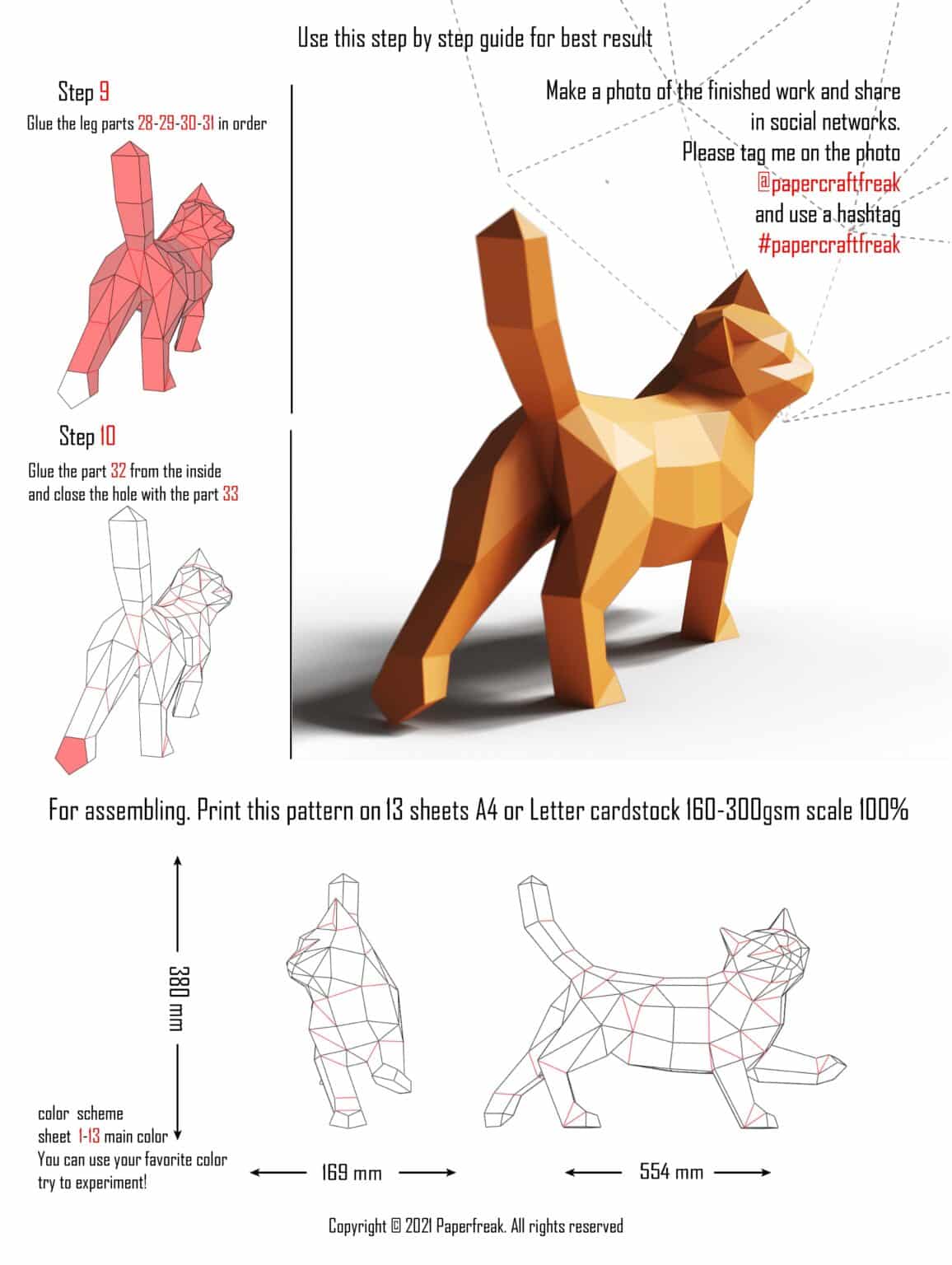 Use this step by step guide for best result

Step 9
Glue the leg parts 28-29-30-31 in order

Step 10
Glue the part 32 from the inside and close the hole with the part 33

Make a photo of the finished work and share in social networks.
Please tag me on the photo
@papercraftfreak
and use a hashtag
#papercraftfreak

For assembling. Print this pattern on 13 sheets A4 or Letter cardstock 160-300gsm scale 100%

380 mm

color scheme
sheet 1-13 main color
You can use your favorite color
try to experiment!

169 mm

554 mm

Copyright © 2021 Paperfreak. All rights reserved