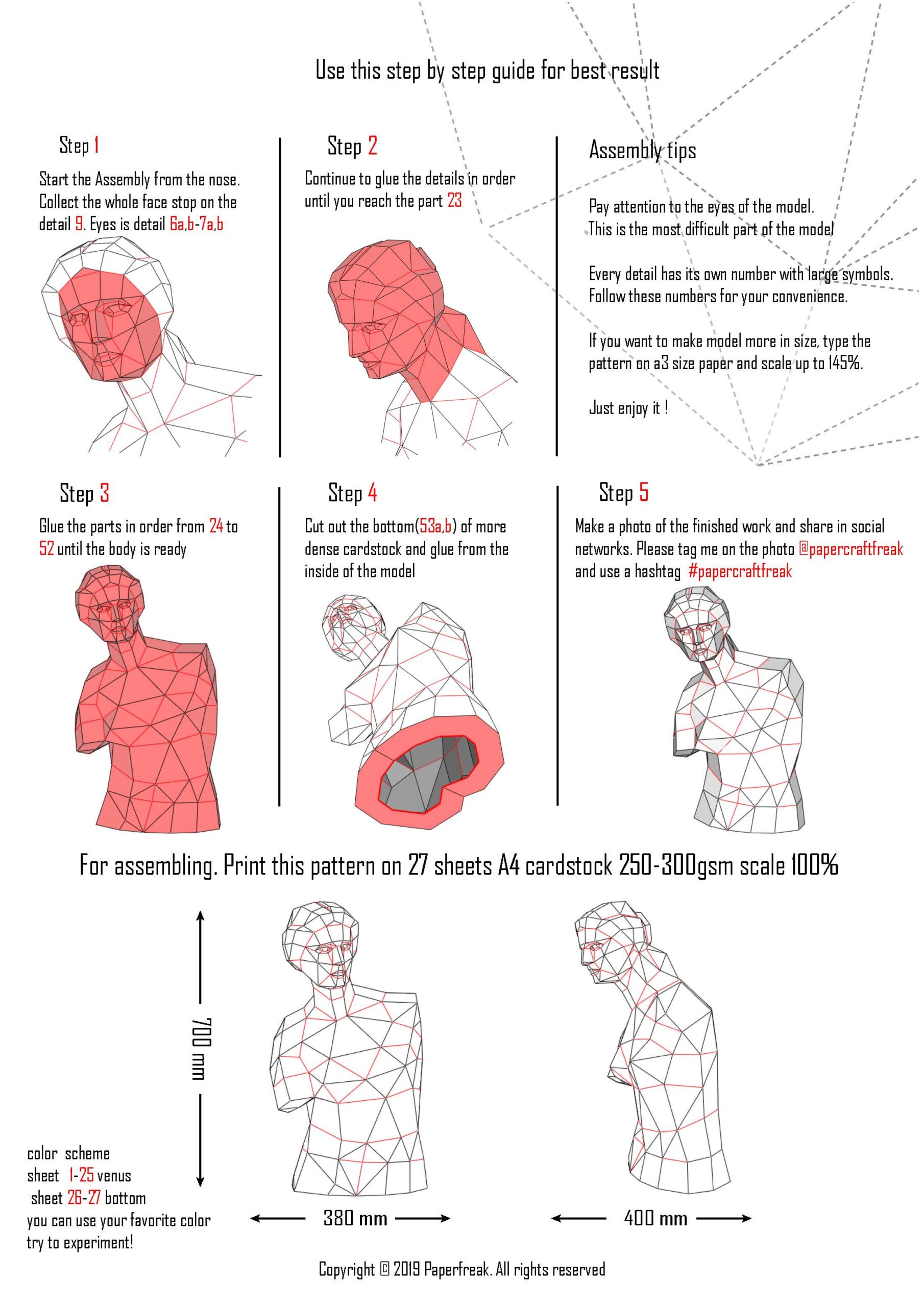 Use this step by step guide for best result

Step 1

Start the Assembly from the nose. Collect the whole face stop on the detail 9. Eyes is detail 6a,b-7a,b

Step 2

Continue to glue the details in order until you reach the part 23

Assembly tips

Pay attention to the eyes of the model. This is the most difficult part of the model

Every detail has its own number with large symbols. Follow these numbers for your convenience.

If you want to make model more in size, type the pattern on a3 size paper and scale up to 145%.

Just enjoy it !

Step 3

Glue the parts in order from 24 to 52 until the body is ready

Step 4

Cut out the bottom(53a,b) of more dense cardstock and glue from the inside of the model

Step 5

Make a photo of the finished work and share in social networks. Please tag me on the photo @papercraftfreak and use a hashtag #papercraftfreak

For assembling. Print this pattern on 27 sheets A4 cardstock 250-300gsm scale 100%

700 mm

color scheme
sheet 1-25 venus
sheet 26-27 bottom
you can use your favorite color
try to experiment!

380 mm

400 mm

Copyright © 2019 Paperfreak. All rights reserved