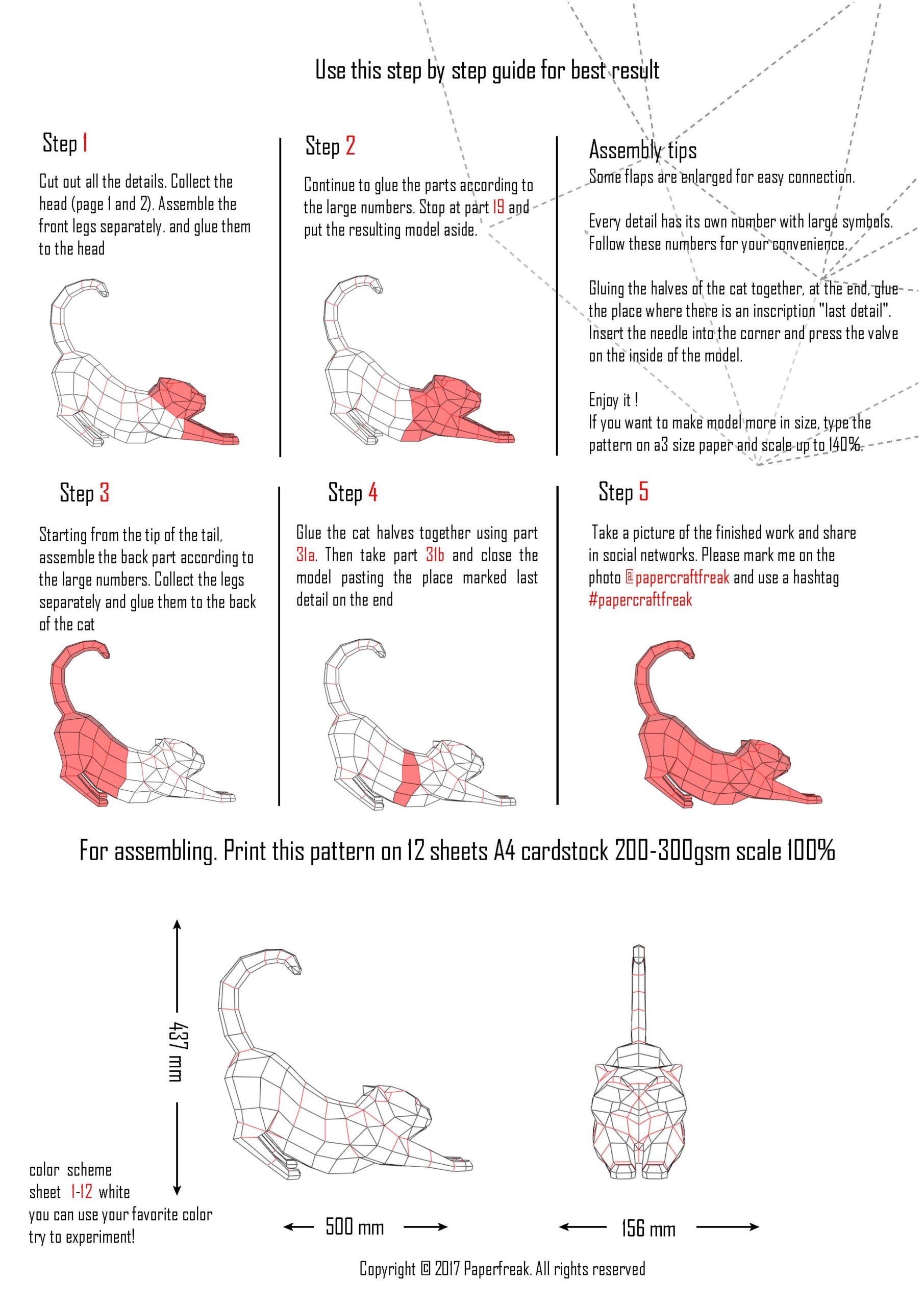 Use this step by step guide for best result

Step 1

Cut out all the details. Collect the head (page 1 and 2). Assemble the front legs separately. and glue them to the head

Step 2

Continue to glue the parts according to the large numbers. Stop at part 19 and put the resulting model aside.

Assembly tips

Some flaps are enlarged for easy connection.

Every detail has its own number with large symbols. Follow these numbers for your convenience.

Gluing the halves of the cat together, at the end, glue the place where there is an inscription "last detail". Insert the needle into the corner and press the valve on the inside of the model.

Enjoy it !
If you want to make model more in size, type the pattern on a3 size paper and scale up to 140%.

Step 3

Starting from the tip of the tail, assemble the back part according to the large numbers. Collect the legs separately and glue them to the back of the cat

Step 4

Glue the cat halves together using part 31a. Then take part 31b and close the model pasting the place marked last detail on the end

Step 5

Take a picture of the finished work and share in social networks. Please mark me on the photo @papercraftfreak and use a hashtag #papercraftfreak

For assembling. Print this pattern on 12 sheets A4 cardstock 200-300gsm scale 100%

437 mm

color scheme
sheet 1-12 white
you can use your favorite color
try to experiment!

500 mm

156 mm

Copyright © 2017 Paperfreak. All rights reserved