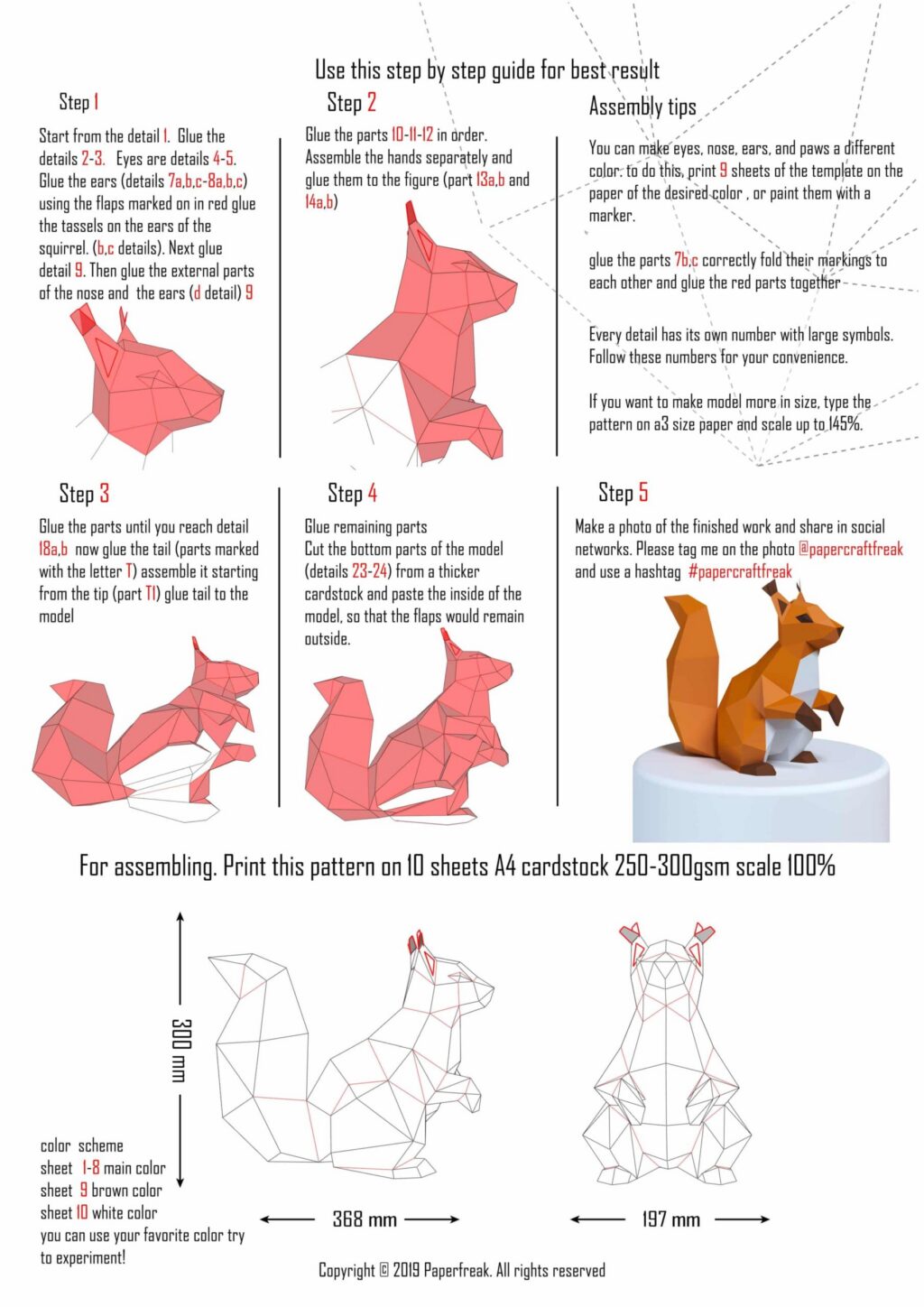 Use this step by step guide for best result

Step 1

Start from the detail 1. Glue the details 2-3. Eyes are details 4-5. Glue the ears (details 7a,b,c-8a,b,c) using the flaps marked on in red glue the tassels on the ears of the squirrel. (b,c details). Next glue detail 9. Then glue the external parts of the nose and the ears (d detail) 9

Step 2

Glue the parts 10-11-12 in order. Assemble the hands separately and glue them to the figure (part 13a,b and 14a,b)

Assembly tips

You can make eyes, nose, ears, and paws a different color. to do this, print 9 sheets of the template on the paper of the desired color , or paint them with a marker.

glue the parts 7b,c correctly fold their markings to each other and glue the red parts together

Every detail has its own number with large symbols. Follow these numbers for your convenience.

If you want to make model more in size, type the pattern on a3 size paper and scale up to 145%.

Step 3

Glue the parts until you reach detail 18a,b now glue the tail (parts marked with the letter T) assemble it starting from the tip (part T1) glue tail to the model

Step 4

Glue remaining parts
Cut the bottom parts of the model (details 23-24) from a thicker cardstock and paste the inside of the model, so that the flaps would remain outside.

Step 5

Make a photo of the finished work and share in social networks. Please tag me on the photo @papercraftfreak and use a hashtag #papercraftfreak

For assembling. Print this pattern on 10 sheets A4 cardstock 250-300gsm scale 100%

300 mm

color scheme
sheet 1-8 main color
sheet 9 brown color
sheet 10 white color
you can use your favorite color try to experiment!

368 mm

197 mm

Copyright © 2019 Paperfreak. All rights reserved