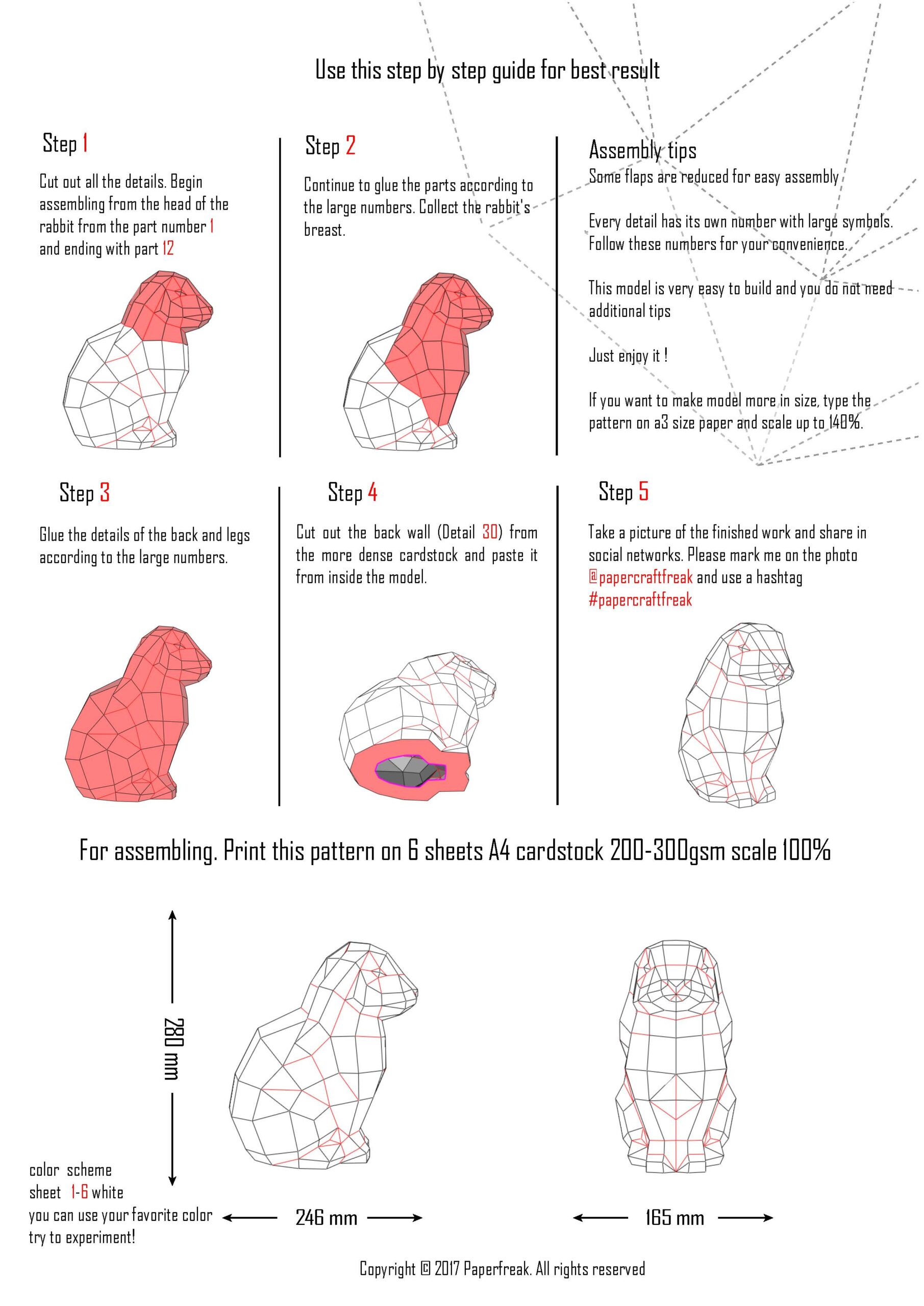 Use this step by step guide for best result

Step 1

Cut out all the details. Begin assembling from the head of the rabbit from the part number 1 and ending with part 12

Step 2

Continue to glue the parts according to the large numbers. Collect the rabbit's breast.

Assembly tips

Some flaps are reduced for easy assembly

Every detail has its own number with large symbols. Follow these numbers for your convenience.

This model is very easy to build and you do not need additional tips

Just enjoy it !

If you want to make model more in size, type the pattern on a3 size paper and scale up to 140%.

Step 3

Glue the details of the back and legs according to the large numbers.

Step 4

Cut out the back wall (Detail 30) from the more dense cardstock and paste it from inside the model.

Step 5

Take a picture of the finished work and share in social networks. Please mark me on the photo @papercraftfreak and use a hashtag #papercraftfreak

For assembling. Print this pattern on 6 sheets A4 cardstock 200-300gsm scale 100%

280 mm

color scheme
sheet 1-6 white
you can use your favorite color
try to experiment!

246 mm

165 mm

Copyright © 2017 Paperfreak. All rights reserved