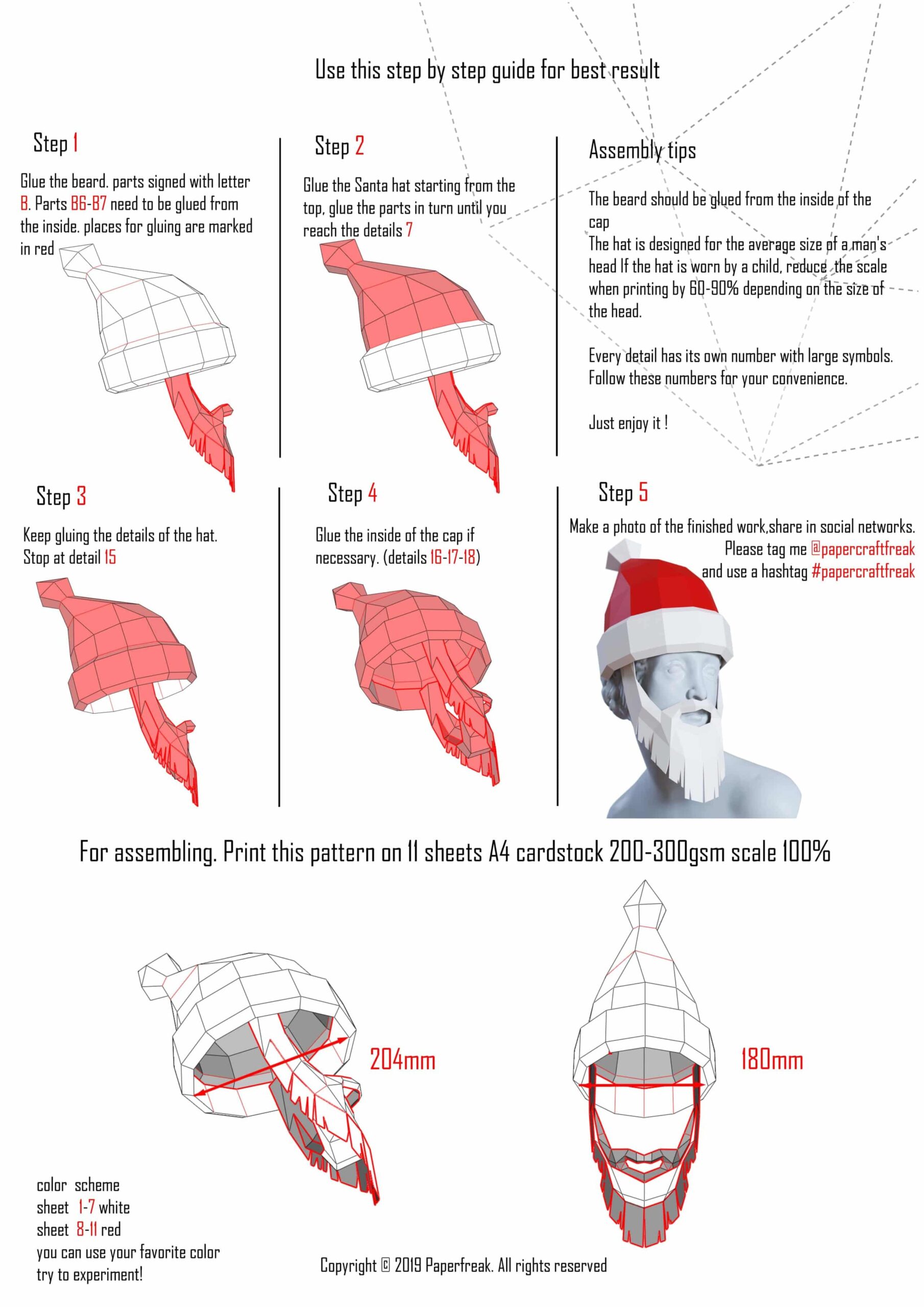 Use this step by step guide for best result

Step 1

Glue the beard. parts signed with letter B. Parts B6-B7 need to be glued from the inside. places for gluing are marked in red

Step 2

Glue the Santa hat starting from the top, glue the parts in turn until you reach the details 7

Assembly tips

The beard should be glued from the inside of the cap
The hat is designed for the average size of a man's head If the hat is worn by a child, reduce the scale when printing by 60-90% depending on the size of the head.

Every detail has its own number with large symbols. Follow these numbers for your convenience.

Just enjoy it !

Step 3

Keep gluing the details of the hat. Stop at detail 15

Step 4

Glue the inside of the cap if necessary. (details 16-17-18)

Step 5

Make a photo of the finished work,share in social networks.
Please tag me @papercraftfreak
and use a hashtag #papercraftfreak

For assembling. Print this pattern on 11 sheets A4 cardstock 200-300gsm scale 100%

204mm

180mm

color scheme
sheet 1-7 white
sheet 8-11 red
you can use your favorite color
try to experiment!

Copyright © 2019 Paperfreak. All rights reserved