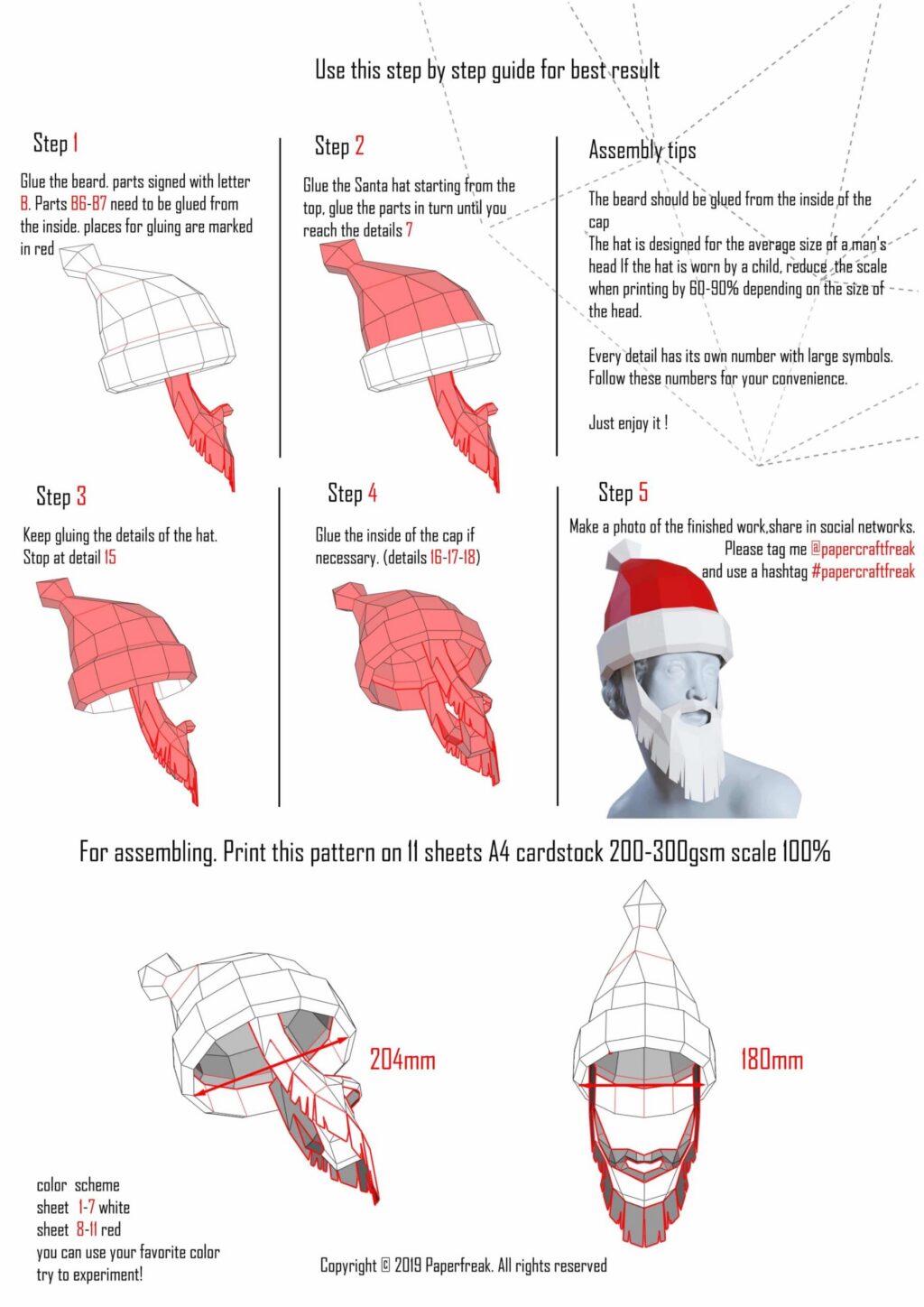 Use this step by step guide for best result

Step 1

Glue the beard. parts signed with letter B. Parts B6-B7 need to be glued from the inside. places for gluing are marked in red

Step 2

Glue the Santa hat starting from the top, glue the parts in turn until you reach the details 7

Assembly tips

The beard should be glued from the inside of the cap
The hat is designed for the average size of a man's head If the hat is worn by a child, reduce the scale when printing by 60-90% depending on the size of the head.

Every detail has its own number with large symbols. Follow these numbers for your convenience.

Just enjoy it !

Step 3

Keep gluing the details of the hat. Stop at detail 15

Step 4

Glue the inside of the cap if necessary. (details 16-17-18)

Step 5

Make a photo of the finished work,share in social networks. Please tag me @papercraftfreak and use a hashtag #papercraftfreak

For assembling. Print this pattern on 11 sheets A4 cardstock 200-300gsm scale 100%

204mm

180mm

color scheme
sheet 1-7 white
sheet 8-11 red
you can use your favorite color
try to experiment!

Copyright © 2019 Paperfreak. All rights reserved