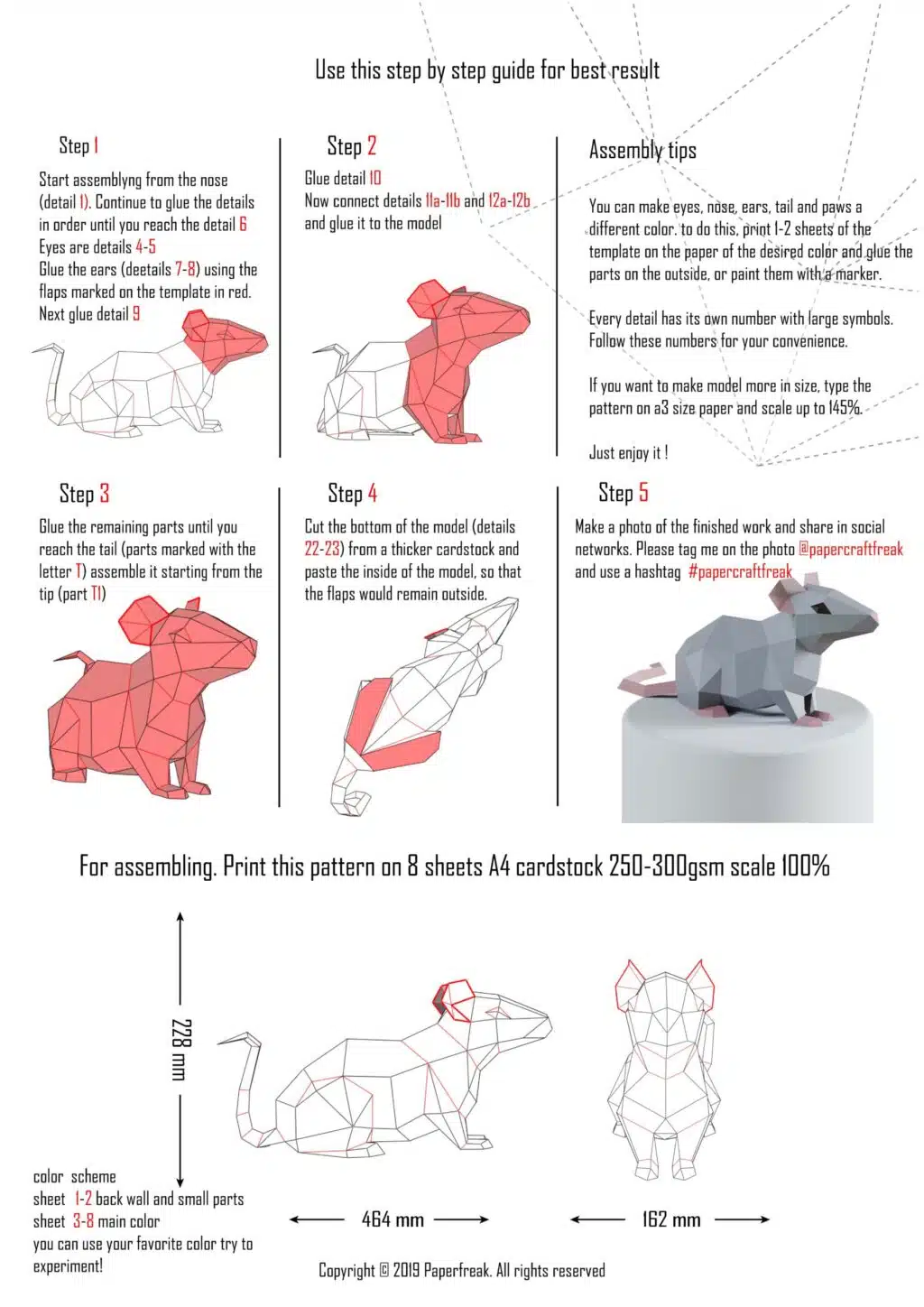 Use this step by step guide for best result

Step 1

Start assemblyng from the nose (detail 1). Continue to glue the details in order until you reach the detail 6
Eyes are details 4-5
Glue the ears (deetails 7-8) using the flaps marked on the template in red.
Next glue detail 9

Step 2

Glue detail 10
Now connect details 11a-11b and 12a-12b and glue it to the model

Assembly tips

You can make eyes, nose, ears, tail and paws a different color. to do this, print 1-2 sheets of the template on the paper of the desired color and glue the parts on the outside, or paint them with a marker.

Every detail has its own number with large symbols. Follow these numbers for your convenience.

If you want to make model more in size, type the pattern on a3 size paper and scale up to 145%.

Just enjoy it !

Step 3

Glue the remaining parts until you reach the tail (parts marked with the letter T) assemble it starting from the tip (part T1)

Step 4

Cut the bottom of the model (details 22-23) from a thicker cardstock and paste the inside of the model, so that the flaps would remain outside.

Step 5

Make a photo of the finished work and share in social networks. Please tag me on the photo @papercraftfreak and use a hashtag #papercraftfreak

For assembling. Print this pattern on 8 sheets A4 cardstock 250-300gsm scale 100%

228 mm

464 mm

162 mm

color scheme
sheet 1-2 back wall and small parts
sheet 3-8 main color
you can use your favorite color try to experiment!

Copyright © 2019 Paperfreak. All rights reserved