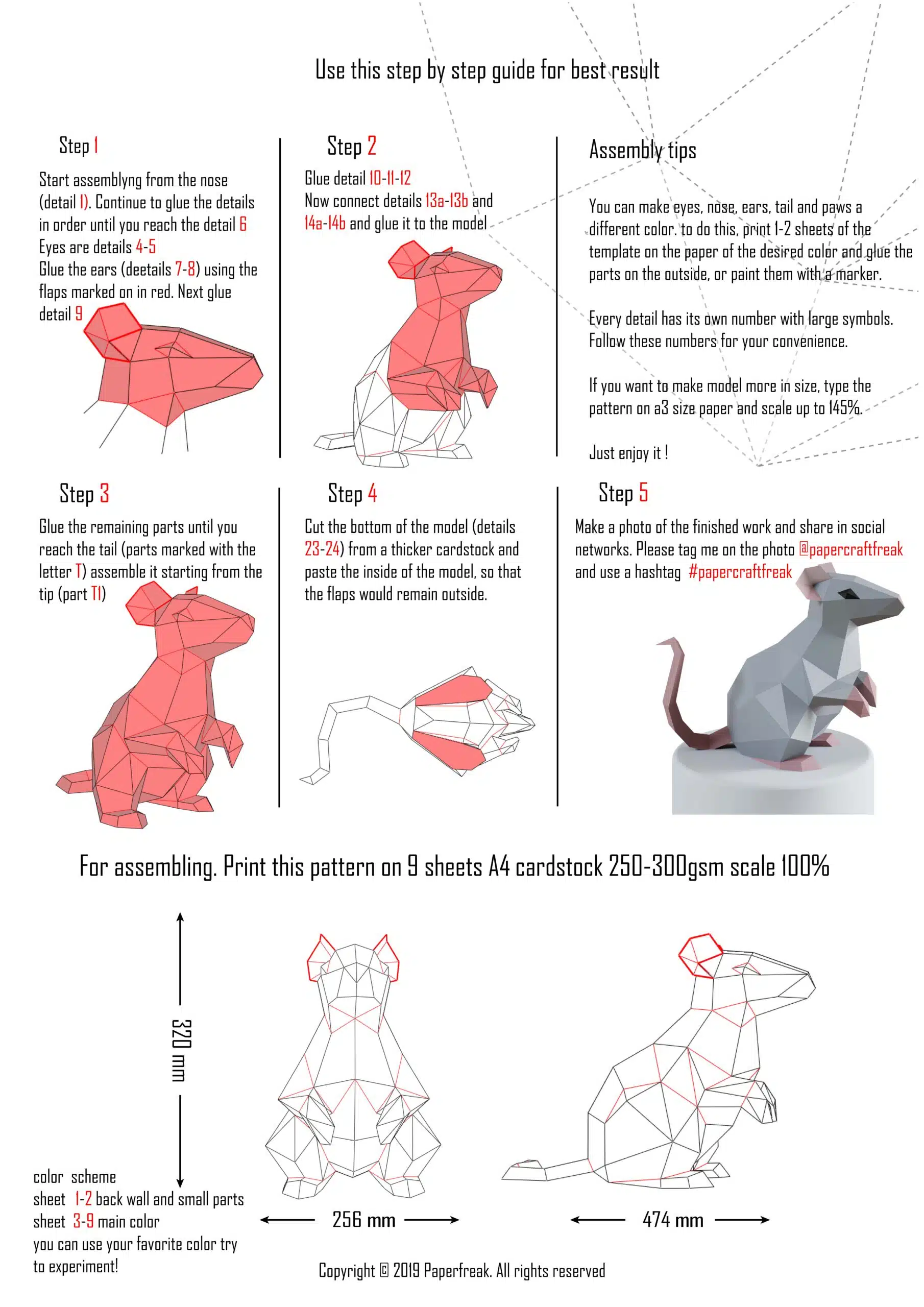 Use this step by step guide for best result

Step 1

Start assemblyng from the nose (detail 1). Continue to glue the details in order until you reach the detail 6
Eyes are details 4-5
Glue the ears (deetails 7-8) using the flaps marked on in red. Next glue detail 9

Step 2

Glue detail 10-11-12
Now connect details 13a-13b and 14a-14b and glue it to the model

Assembly tips

You can make eyes, nose, ears, tail and paws a different color. to do this, print 1-2 sheets of the template on the paper of the desired color and glue the parts on the outside, or paint them with a marker.

Every detail has its own number with large symbols. Follow these numbers for your convenience.

If you want to make model more in size, type the pattern on a3 size paper and scale up to 145%.

Just enjoy it !

Step 3

Glue the remaining parts until you reach the tail (parts marked with the letter T) assemble it starting from the tip (part T1)

Step 4

Cut the bottom of the model (details 23-24) from a thicker cardstock and paste the inside of the model, so that the flaps would remain outside.

Step 5

Make a photo of the finished work and share in social networks. Please tag me on the photo @papercraftfreak and use a hashtag #papercraftfreak

For assembling. Print this pattern on 9 sheets A4 cardstock 250-300gsm scale 100%

320 mm

256 mm

474 mm

color scheme
sheet 1-2 back wall and small parts
sheet 3-9 main color
you can use your favorite color try to experiment!

Copyright © 2019 Paperfreak. All rights reserved