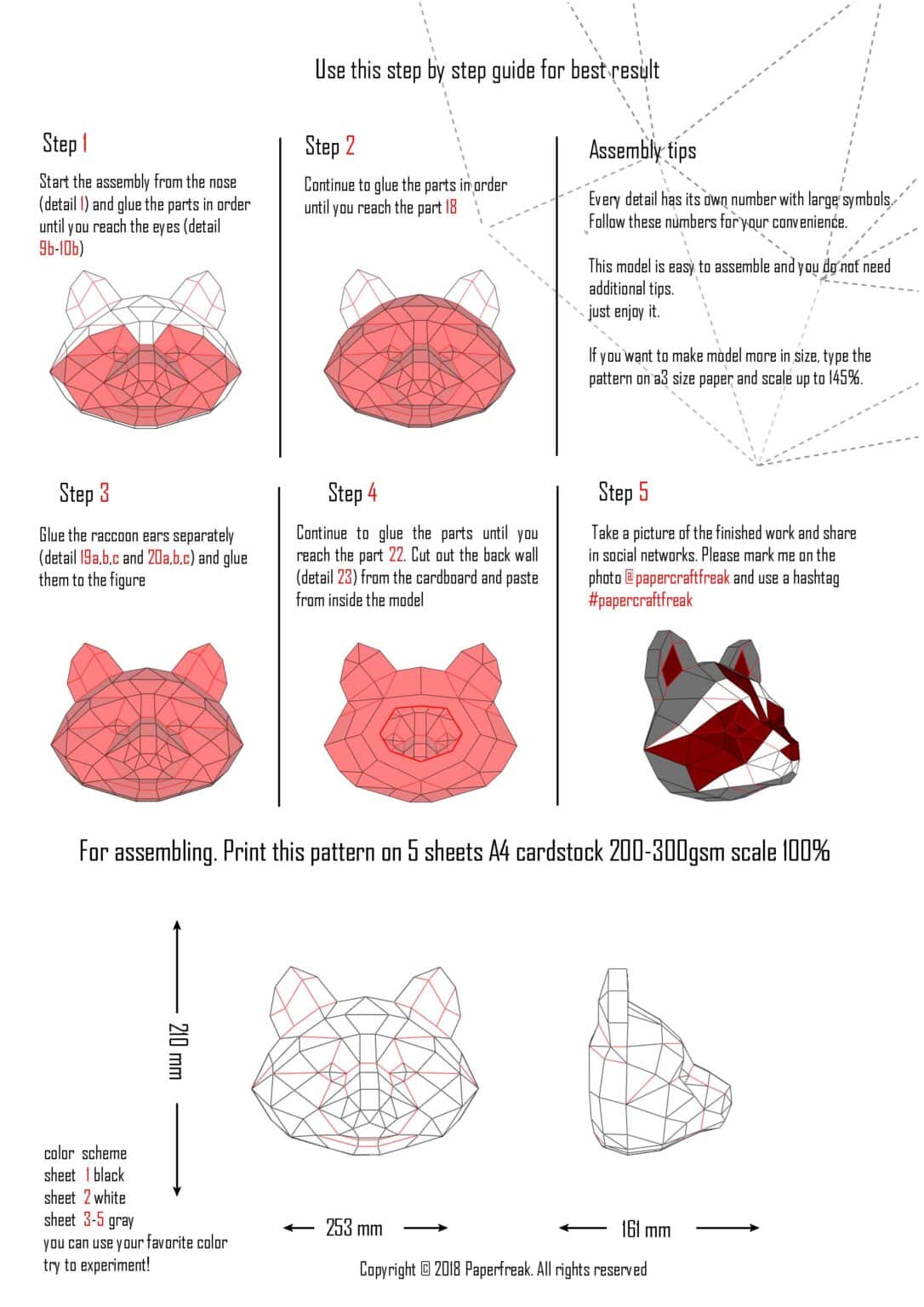 Use this step by step guide for best result

Step 1

Start the assembly from the nose (detail 1) and glue the parts in order until you reach the eyes (detail 9b-10b)

Step 2

Continue to glue the parts in order until you reach the part 18

Assembly tips

Every detail has its own number with large symbols. Follow these numbers for your convenience.

This model is easy to assemble and you do not need additional tips. just enjoy it.

If you want to make model more in size, type the pattern on a3 size paper and scale up to 145%.

Step 3

Glue the raccoon ears separately (detail 19a,b,c and 20a,b,c) and glue them to the figure

Step 4

Continue to glue the parts until you reach the part 22. Cut out the back wall (detail 23) from the cardboard and paste from inside the model

Step 5

Take a picture of the finished work and share in social networks. Please mark me on the photo @papercraftfreak and use a hashtag #papercraftfreak

For assembling. Print this pattern on 5 sheets A4 cardstock 200-300gsm scale 100%

210 mm

color scheme
sheet 1 black
sheet 2 white
sheet 3-5 gray
you can use your favorite color
try to experiment!

253 mm

161 mm

Copyright © 2018 Paperfreak. All rights reserved