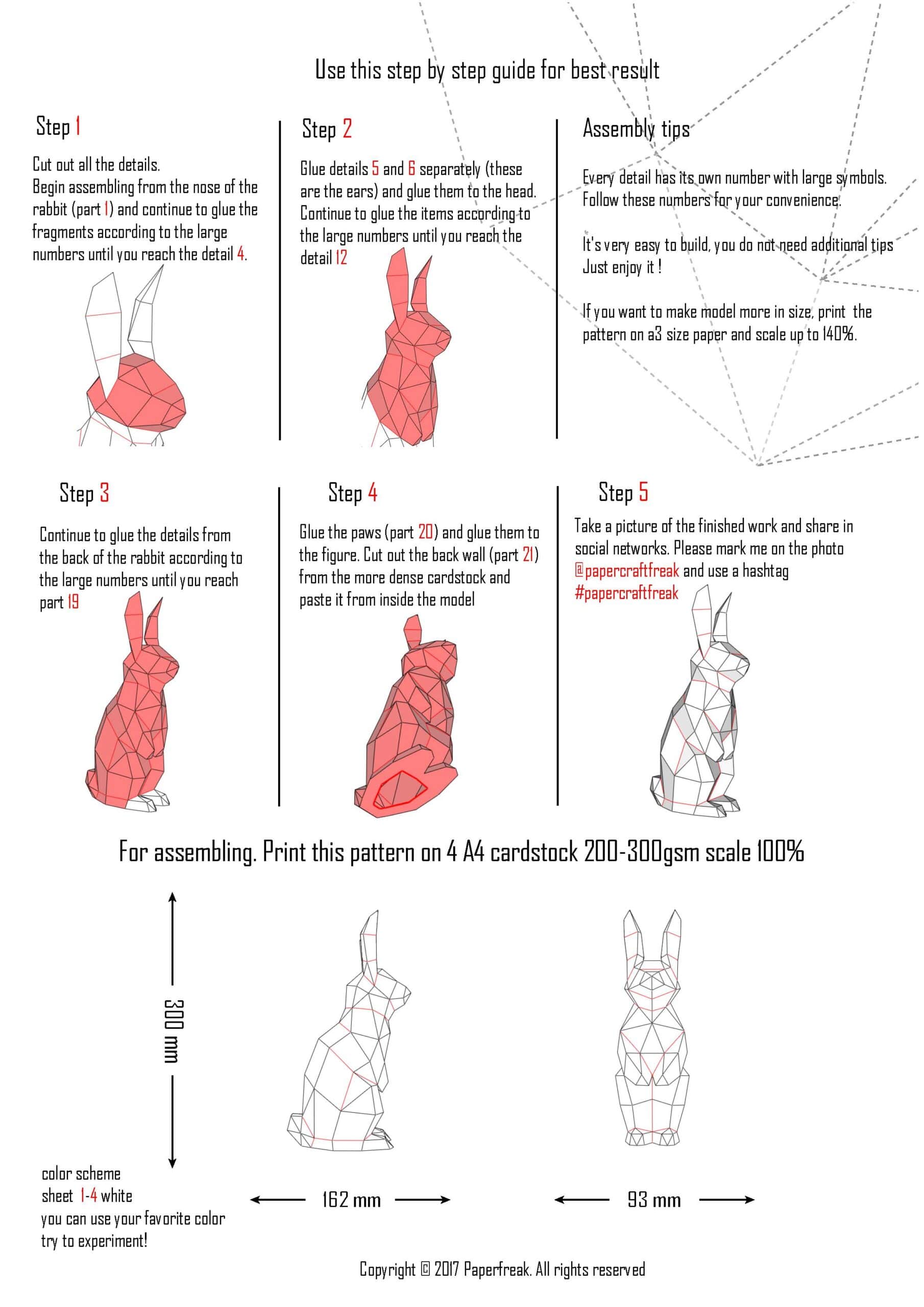 Use this step by step guide for best result

Step 1

Cut out all the details.
Begin assembling from the nose of the rabbit (part 1) and continue to glue the fragments according to the large numbers until you reach the detail 4.

Step 2

Glue details 5 and 6 separately (these are the ears) and glue them to the head. Continue to glue the items according to the large numbers until you reach the detail 12

Assembly tips

Every detail has its own number with large symbols. Follow these numbers for your convenience.

It's very easy to build, you do not need additional tips Just enjoy it !

If you want to make model more in size, print the pattern on a3 size paper and scale up to 140%.

Step 3

Continue to glue the details from the back of the rabbit according to the large numbers until you reach part 19

Step 4

Glue the paws (part 20) and glue them to the figure. Cut out the back wall (part 21) from the more dense cardstock and paste it from inside the model

Step 5

Take a picture of the finished work and share in social networks. Please mark me on the photo @papercraftfreak and use a hashtag #papercraftfreak

For assembling. Print this pattern on 4 A4 cardstock 200-300gsm scale 100%

300 mm

162 mm

93 mm

color scheme
sheet 1-4 white
you can use your favorite color
try to experiment!

Copyright © 2017 Paperfreak. All rights reserved