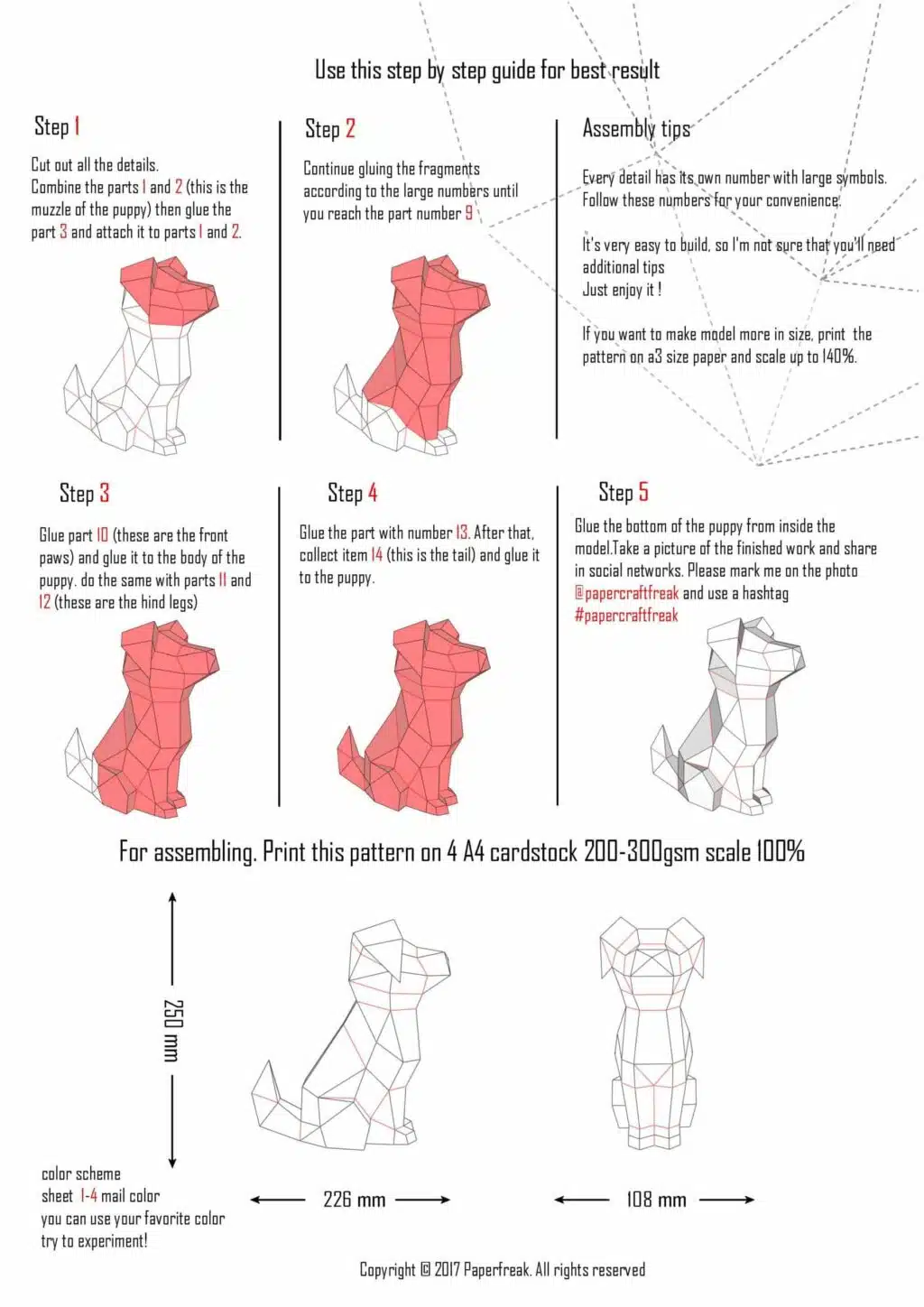 Use this step by step guide for best result

Step 1

Cut out all the details.
Combine the parts 1 and 2 (this is the muzzle of the puppy) then glue the part 3 and attach it to parts 1 and 2.

Step 2

Continue gluing the fragments according to the large numbers until you reach the part number 9

Assembly tips

Every detail has its own number with large symbols. Follow these numbers for your convenience.

It's very easy to build, so I'm not sure that you'll need additional tips
Just enjoy it !

If you want to make model more in size, print the pattern on a3 size paper and scale up to 140%.

Step 3

Glue part 10 (these are the front paws) and glue it to the body of the puppy. do the same with parts 11 and 12 (these are the hind legs)

Step 4

Glue the part with number 13. After that, collect item 14 (this is the tail) and glue it to the puppy.

Step 5

Glue the bottom of the puppy from inside the model.Take a picture of the finished work and share in social networks. Please mark me on the photo @papercraftfreak and use a hashtag #papercraftfreak

For assembling. Print this pattern on 4 A4 cardstock 200-300gsm scale 100%

250 mm

226 mm

108 mm

color scheme
sheet 1-4 mail color
you can use your favorite color
try to experiment!

Copyright © 2017 Paperfreak. All rights reserved