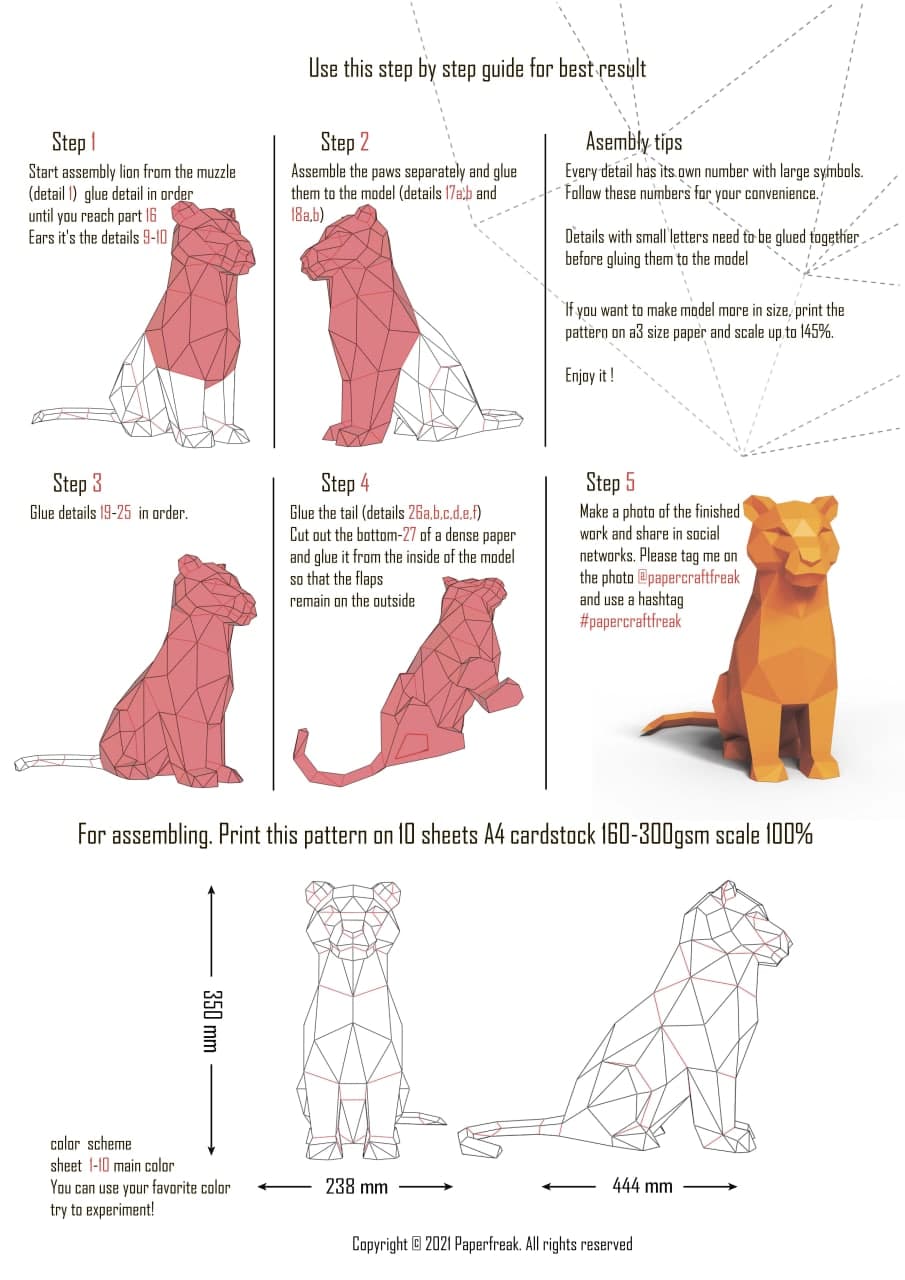 Use this step by step guide for best result

Step 1
Start assembly lion from the muzzle (detail 1) glue detail in order until you reach part 16
Ears it's the details 9-10

Step 2
Assemble the paws separately and glue them to the model (details 17a,b and 18a,b)

Asembly tips
Every detail has its own number with large symbols. Follow these numbers for your convenience.

Details with small letters need to be glued together before gluing them to the model

If you want to make model more in size, print the pattern on a3 size paper and scale up to 145%.

Enjoy it !

Step 3
Glue details 19-25 in order.

Step 4
Glue the tail (details 26a,b,c,d,e,f)
Cut out the bottom-27 of a dense paper and glue it from the inside of the model so that the flaps remain on the outside

Step 5
Make a photo of the finished work and share in social networks. Please tag me on the photo @papercraftfreak and use a hashtag #papercraftfreak

For assembling. Print this pattern on 10 sheets A4 cardstock 160-300gsm scale 100%

350 mm

238 mm

444 mm

color scheme
sheet 1-10 main color
You can use your favorite color try to experiment!

Copyright © 2021 Paperfreak. All rights reserved