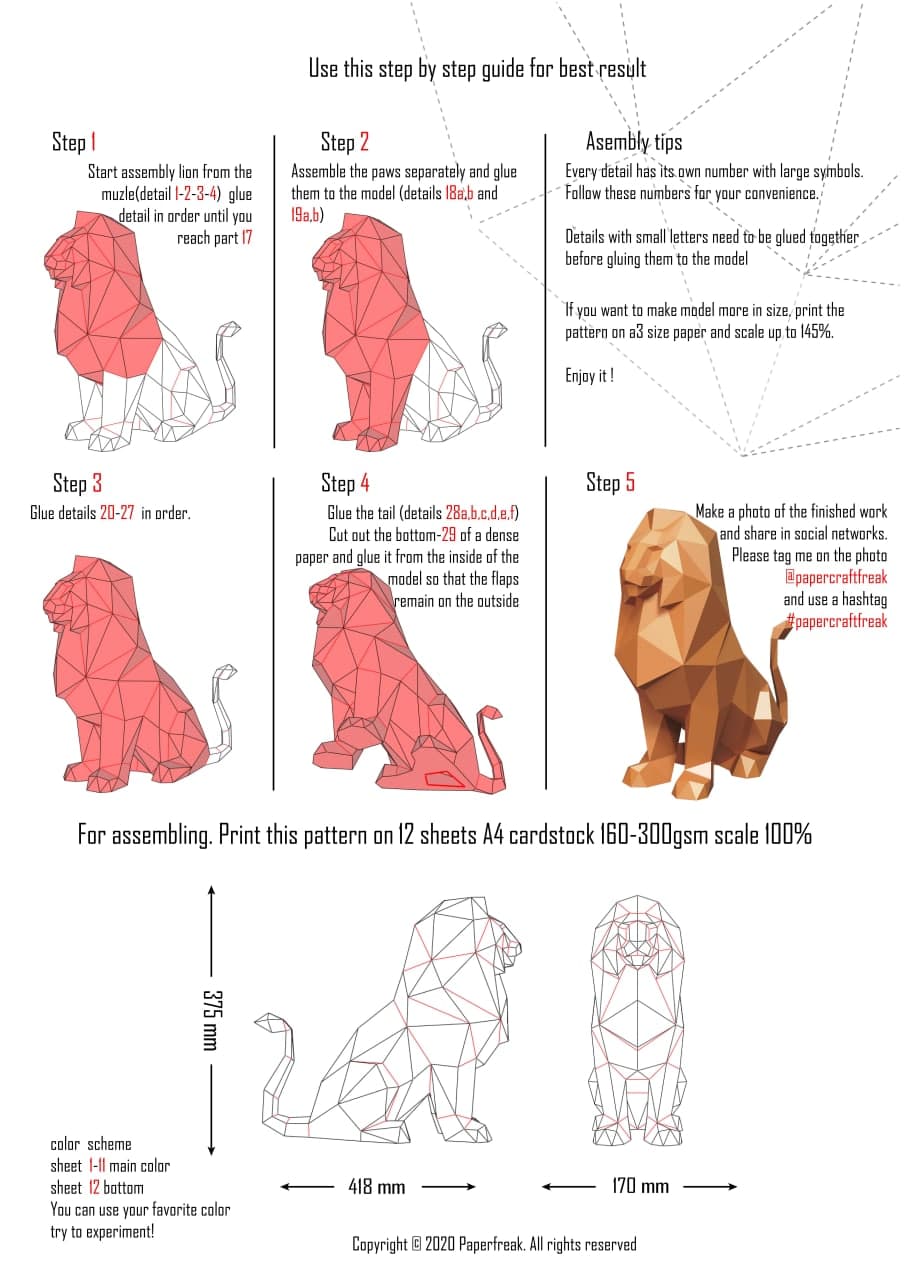 Use this step by step guide for best result

Step 1

Start assembly lion from the muzle(detail 1-2-3-4) glue detail in order until you reach part 17

Step 2

Assemble the paws separately and glue them to the model (details 18a,b and 19a,b)

Asembly tips

Every detail has its own number with large symbols. Follow these numbers for your convenience.

Details with small letters need to be glued together before gluing them to the model

If you want to make model more in size, print the pattern on a3 size paper and scale up to 145%.

Enjoy it !

Step 3

Glue details 20-27 in order.

Step 4

Glue the tail (details 28a,b,c,d,e,f) Cut out the bottom-29 of a dense paper and glue it from the inside of the model so that the flaps remain on the outside

Step 5

Make a photo of the finished work and share in social networks. Please tag me on the photo @papercraftfreak and use a hashtag #papercraftfreak

For assembling. Print this pattern on 12 sheets A4 cardstock 160-300gsm scale 100%

375 mm

418 mm

170 mm

color scheme
sheet 1-11 main color
sheet 12 bottom
You can use your favorite color try to experiment!

Copyright © 2020 Paperfreak. All rights reserved