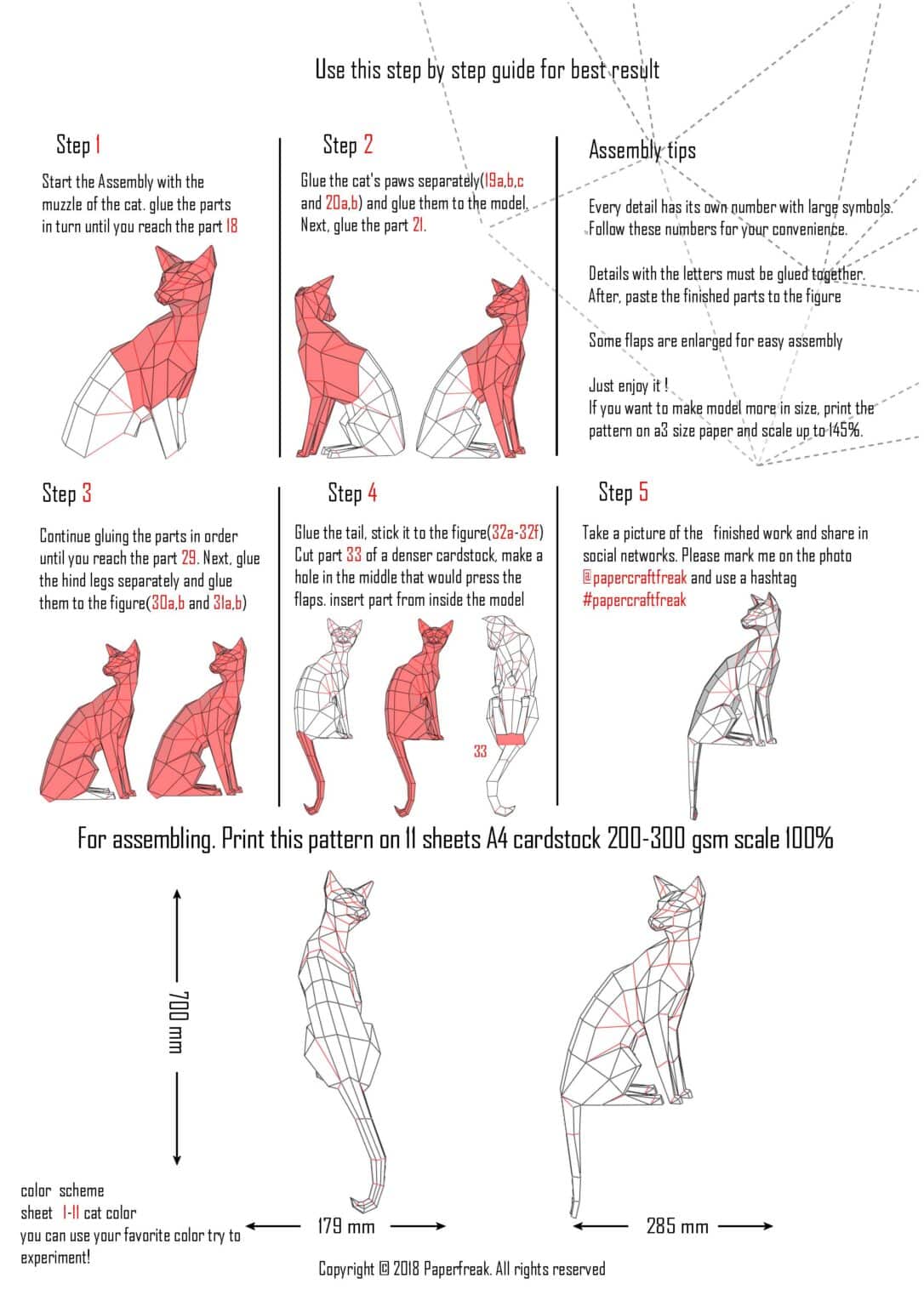 Use this step by step guide for best result

Step 1

Start the Assembly with the muzzle of the cat. glue the parts in turn until you reach the part 18

Step 2

Glue the cat's paws separately(19a,b,c and 20a,b) and glue them to the model. Next, glue the part 21.

Assembly tips

Every detail has its own number with large symbols. Follow these numbers for your convenience.

Details with the letters must be glued together. After, paste the finished parts to the figure

Some flaps are enlarged for easy assembly

Just enjoy it !
If you want to make model more in size, print the pattern on a3 size paper and scale up to 145%.

Step 3

Continue gluing the parts in order until you reach the part 29. Next, glue the hind legs separately and glue them to the figure(30a,b and 31a,b)

Step 4

Glue the tail, stick it to the figure(32a-32f) Cut part 33 of a denser cardstock, make a hole in the middle that would press the flaps. insert part from inside the model

33

Step 5

Take a picture of the finished work and share in social networks. Please mark me on the photo @papercraftfreak and use a hashtag #papercraftfreak

For assembling. Print this pattern on 11 sheets A4 cardstock 200-300 gsm scale 100%

700 mm

color scheme
sheet 1-11 cat color
you can use your favorite color try to experiment!

179 mm

285 mm

Copyright © 2018 Paperfreak. All rights reserved