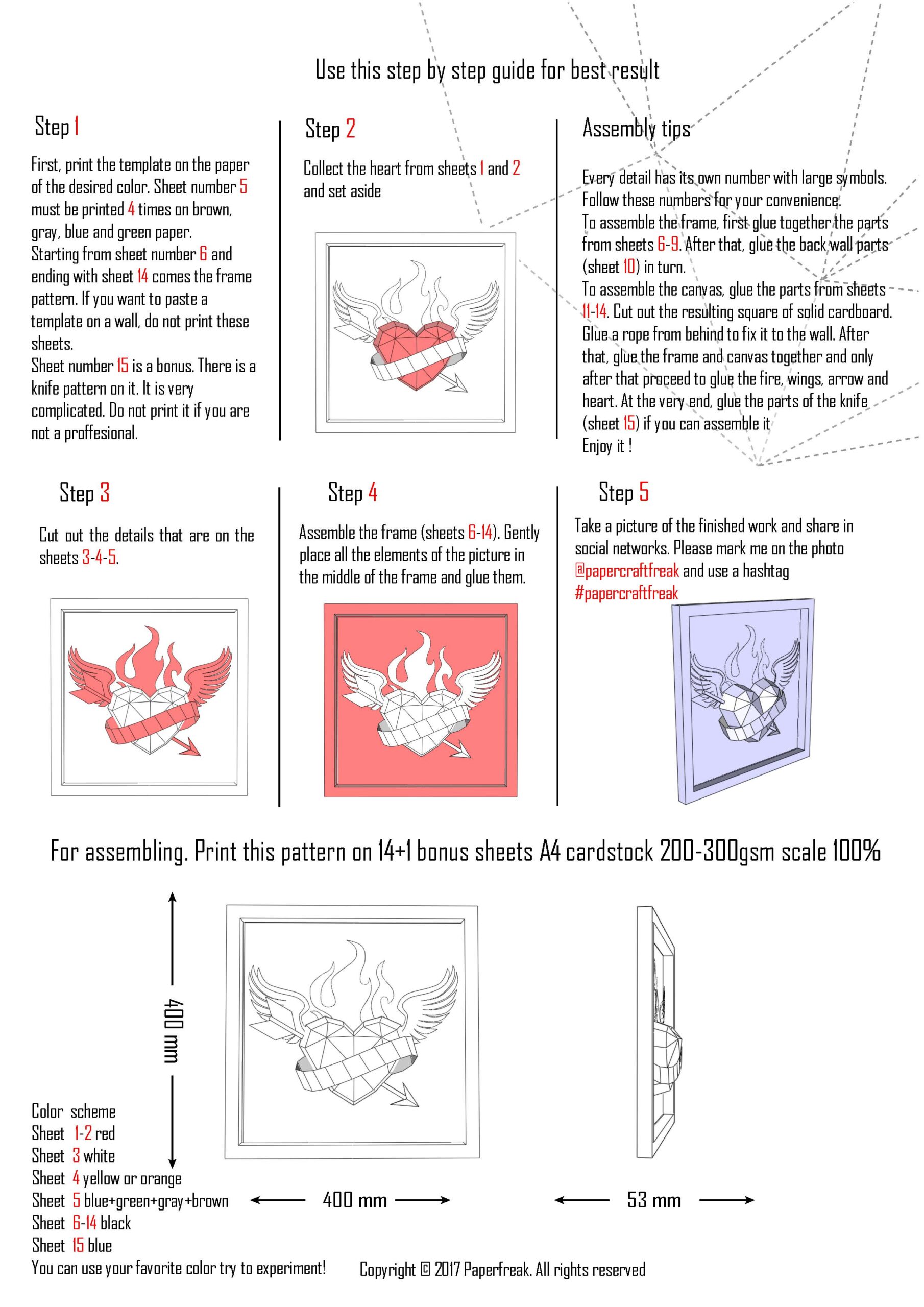 Use this step by step guide for best result

Step 1

First, print the template on the paper of the desired color. Sheet number 5 must be printed 4 times on brown, gray, blue and green paper.
Starting from sheet number 6 and ending with sheet 14 comes the frame pattern. If you want to paste a template on a wall, do not print these sheets.
Sheet number 15 is a bonus. There is a knife pattern on it. It is very complicated. Do not print it if you are not a proffesional.

Step 2

Collect the heart from sheets 1 and 2 and set aside

Assembly tips

Every detail has its own number with large symbols. Follow these numbers for your convenience.
To assemble the frame, first glue together the parts from sheets 6-9. After that, glue the back wall parts (sheet 10) in turn.
To assemble the canvas, glue the parts from sheets 11-14. Cut out the resulting square of solid cardboard. Glue a rope from behind to fix it to the wall. After that, glue the frame and canvas together and only after that proceed to glue the fire, wings, arrow and heart. At the very end, glue the parts of the knife (sheet 15) if you can assemble it
Enjoy it !

Step 3

Cut out the details that are on the sheets 3-4-5.

Step 4

Assemble the frame (sheets 6-14). Gently place all the elements of the picture in the middle of the frame and glue them.

Step 5

Take a picture of the finished work and share in social networks. Please mark me on the photo @papercraftfreak and use a hashtag #papercraftfreak

For assembling. Print this pattern on 14+1 bonus sheets A4 cardstock 200-300gsm scale 100%

400 mm

400 mm

53 mm

Color scheme
Sheet 1-2 red
Sheet 3 white
Sheet 4 yellow or orange
Sheet 5 blue+green+gray+brown
Sheet 6-14 black
Sheet 15 blue
You can use your favorite color try to experiment!

Copyright © 2017 Paperfreak. All rights reserved