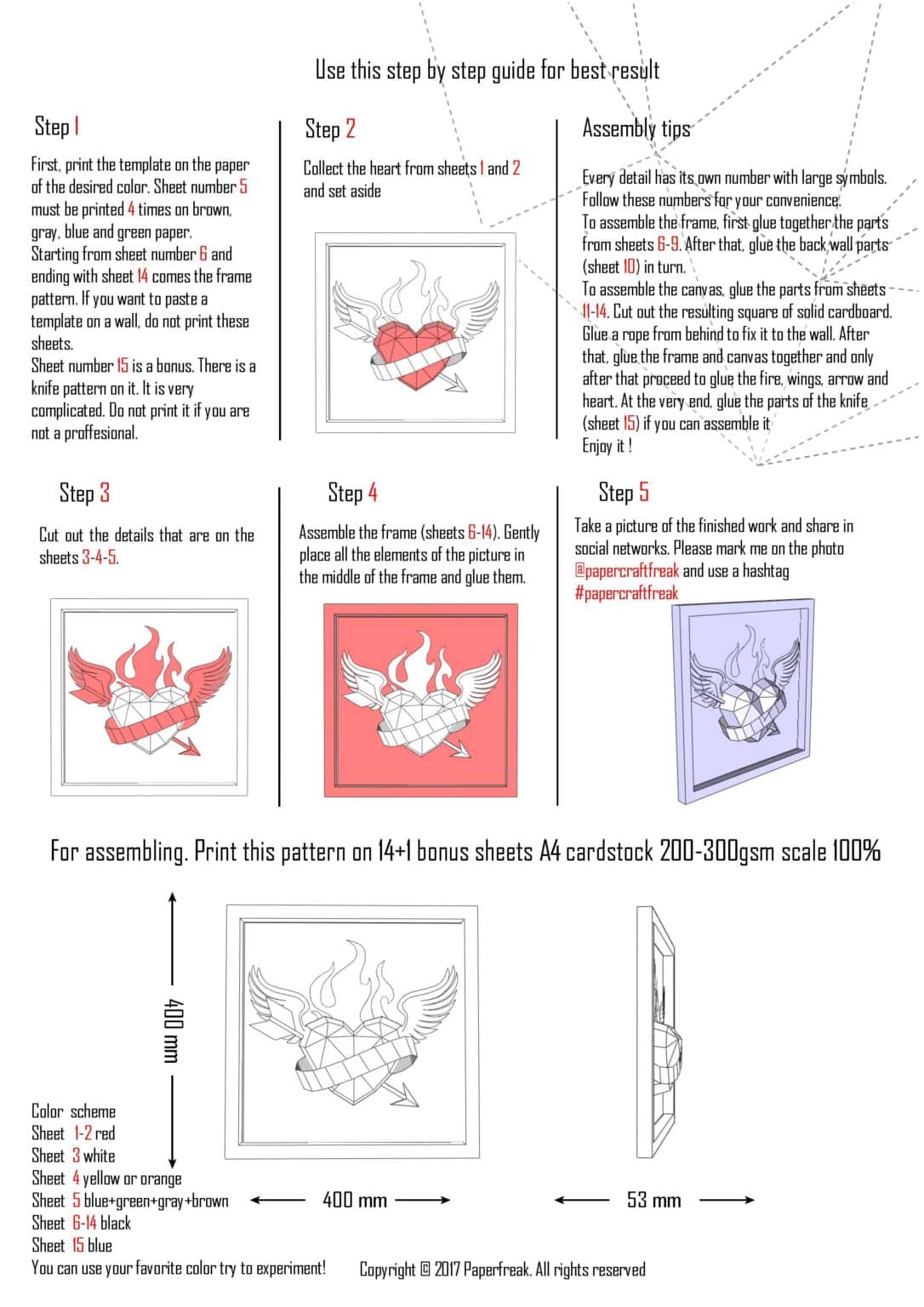 Use this step by step guide for best result

Step 1

First, print the template on the paper of the desired color. Sheet number 5 must be printed 4 times on brown, gray, blue and green paper.
Starting from sheet number 6 and ending with sheet 14 comes the frame pattern. If you want to paste a template on a wall, do not print these sheets.
Sheet number 15 is a bonus. There is a knife pattern on it. It is very complicated. Do not print it if you are not a proffesional.

Step 2

Collect the heart from sheets 1 and 2 and set aside

Assembly tips

Every detail has its own number with large symbols. Follow these numbers for your convenience.
To assemble the frame, first glue together the parts from sheets 6-9. After that, glue the back wall parts (sheet 10) in turn.
To assemble the canvas, glue the parts from sheets 11-14. Cut out the resulting square of solid cardboard. Glue a rope from behind to fix it to the wall. After that, glue the frame and canvas together and only after that proceed to glue the fire, wings, arrow and heart. At the very end, glue the parts of the knife (sheet 15) if you can assemble it
Enjoy it !

Step 3

Cut out the details that are on the sheets 3-4-5.

Step 4

Assemble the frame (sheets 6-14). Gently place all the elements of the picture in the middle of the frame and glue them.

Step 5

Take a picture of the finished work and share in social networks. Please mark me on the photo @papercraftfreak and use a hashtag #papercraftfreak

For assembling. Print this pattern on 14+1 bonus sheets A4 cardstock 200-300gsm scale 100%

400 mm

Color scheme
Sheet 1-2 red
Sheet 3 white
Sheet 4 yellow or orange
Sheet 5 blue+green+gray+brown
Sheet 6-14 black
Sheet 15 blue
You can use your favorite color try to experiment!

400 mm

53 mm

Copyright © 2017 Paperfreak. All rights reserved