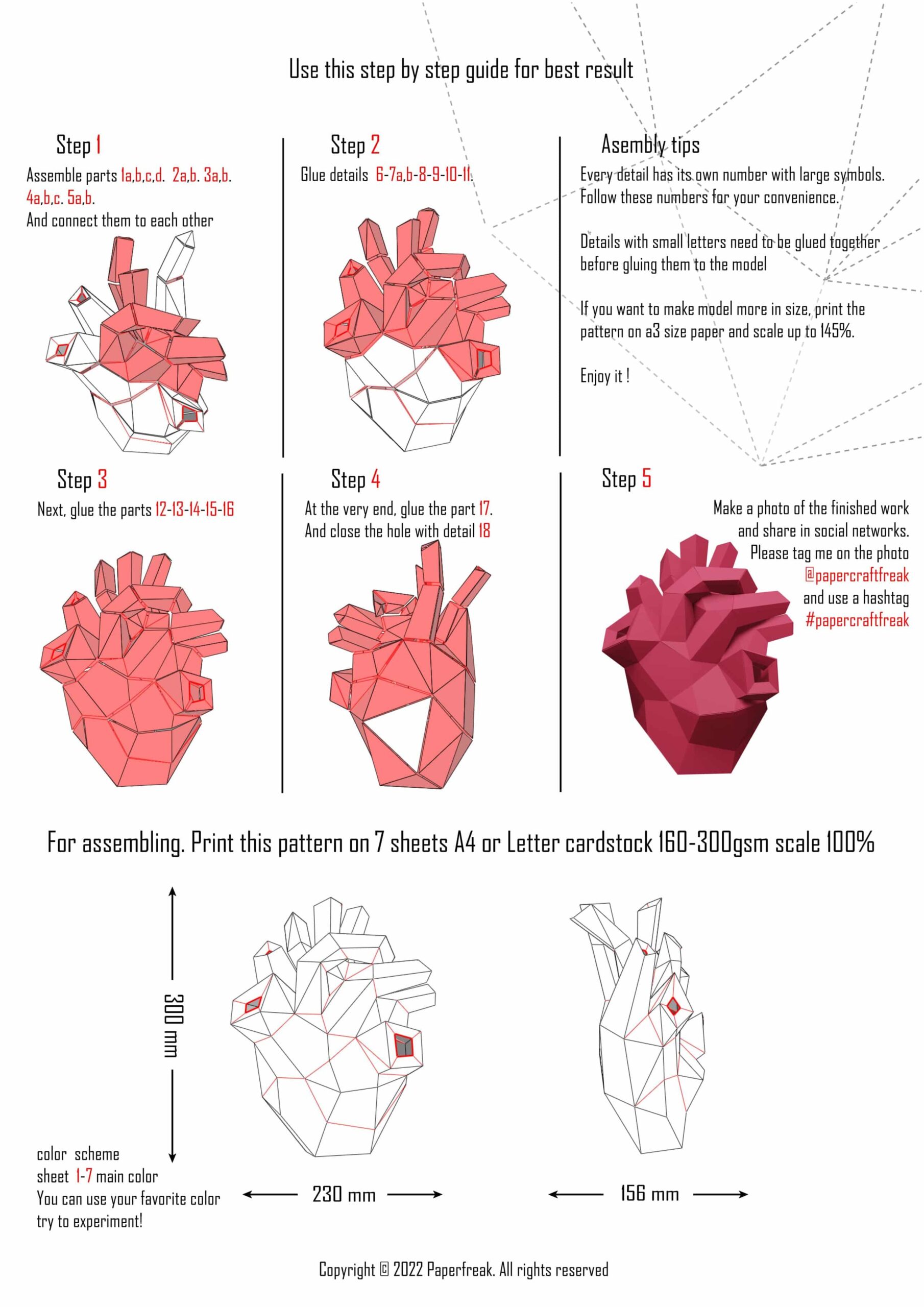 Use this step by step guide for best result

Step 1

Assemble parts 1a,b,c,d. 2a,b. 3a,b. 4a,b,c. 5a,b.
And connect them to each other

Step 2

Glue details 6-7a,b-8-9-10-11.

Asembly tips

Every detail has its own number with large symbols. Follow these numbers for your convenience.

Details with small letters need to be glued together before gluing them to the model

If you want to make model more in size, print the pattern on a3 size paper and scale up to 145%.

Enjoy it !

Step 3

Next, glue the parts 12-13-14-15-16

Step 4

At the very end, glue the part 17.
And close the hole with detail 18

Step 5

Make a photo of the finished work and share in social networks. Please tag me on the photo @papercraftfreak and use a hashtag #papercraftfreak

For assembling. Print this pattern on 7 sheets A4 or Letter cardstock 160-300gsm scale 100%

300 mm

230 mm

156 mm

color scheme
sheet 1-7 main color
You can use your favorite color try to experiment!

Copyright © 2022 Paperfreak. All rights reserved