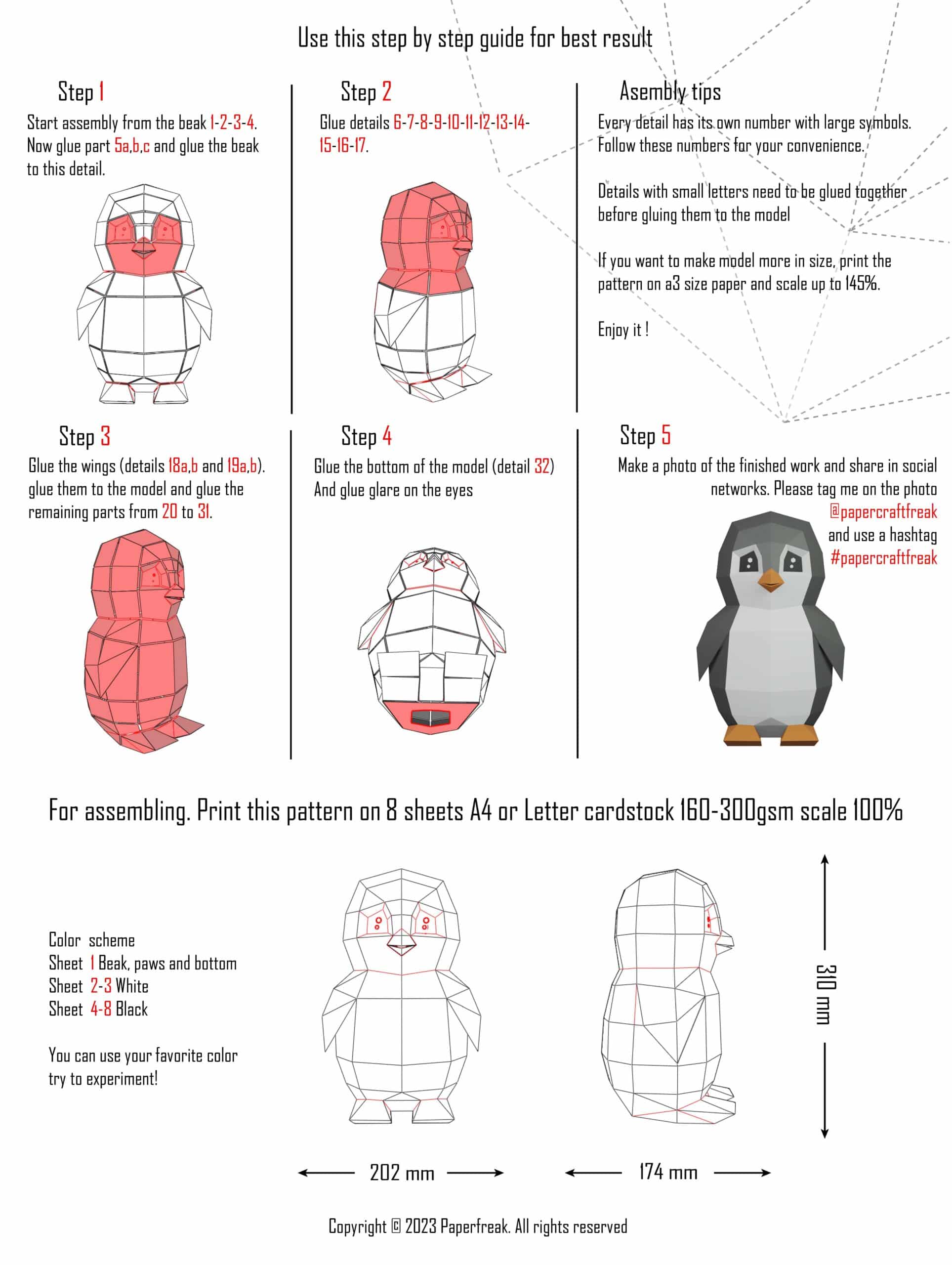 Use this step by step guide for best result

Step 1
Start assembly from the beak 1-2-3-4. Now glue part 5a,b,c and glue the beak to this detail.

Step 2
Glue details 6-7-8-9-10-11-12-13-14-15-16-17.

Asembly tips
Every detail has its own number with large symbols. Follow these numbers for your convenience.

Details with small letters need to be glued together before gluing them to the model

If you want to make model more in size, print the pattern on a3 size paper and scale up to 145%.

Enjoy it !

Step 3
Glue the wings (details 18a,b and 19a,b). glue them to the model and glue the remaining parts from 20 to 31.

Step 4
Glue the bottom of the model (detail 32) And glue glare on the eyes

Step 5
Make a photo of the finished work and share in social networks. Please tag me on the photo @papercraftfreak and use a hashtag #papercraftfreak

For assembling. Print this pattern on 8 sheets A4 or Letter cardstock 160-300gsm scale 100%

Color scheme
Sheet 1 Beak, paws and bottom
Sheet 2-3 White
Sheet 4-8 Black

You can use your favorite color try to experiment!

310 mm

202 mm

174 mm

Copyright © 2023 Paperfreak. All rights reserved