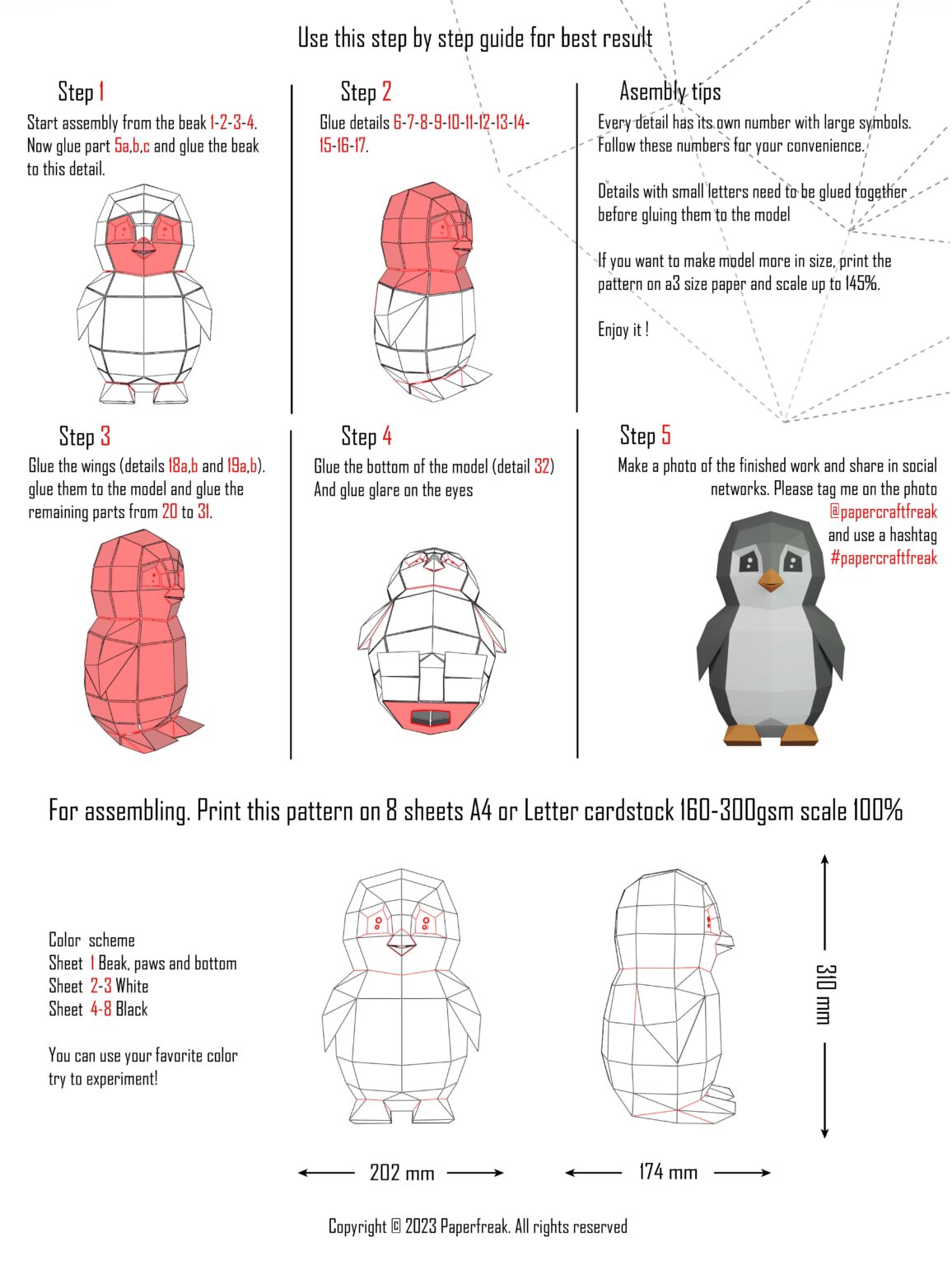 Use this step by step guide for best result

Step 1
Start assembly from the beak 1-2-3-4. Now glue part 5a,b,c and glue the beak to this detail.

Step 2
Glue details 6-7-8-9-10-11-12-13-14-15-16-17.

Asembly tips
Every detail has its own number with large symbols. Follow these numbers for your convenience.

Details with small letters need to be glued together before gluing them to the model

If you want to make model more in size, print the pattern on a3 size paper and scale up to 145%.

Enjoy it !

Step 3
Glue the wings (details 18a,b and 19a,b). glue them to the model and glue the remaining parts from 20 to 31.

Step 4
Glue the bottom of the model (detail 32) And glue glare on the eyes

Step 5
Make a photo of the finished work and share in social networks. Please tag me on the photo @papercraftfreak and use a hashtag #papercraftfreak

For assembling. Print this pattern on 8 sheets A4 or Letter cardstock 160-300gsm scale 100%

Color scheme
Sheet 1 Beak, paws and bottom
Sheet 2-3 White
Sheet 4-8 Black

You can use your favorite color try to experiment!

310 mm

202 mm

174 mm

Copyright © 2023 Paperfreak. All rights reserved