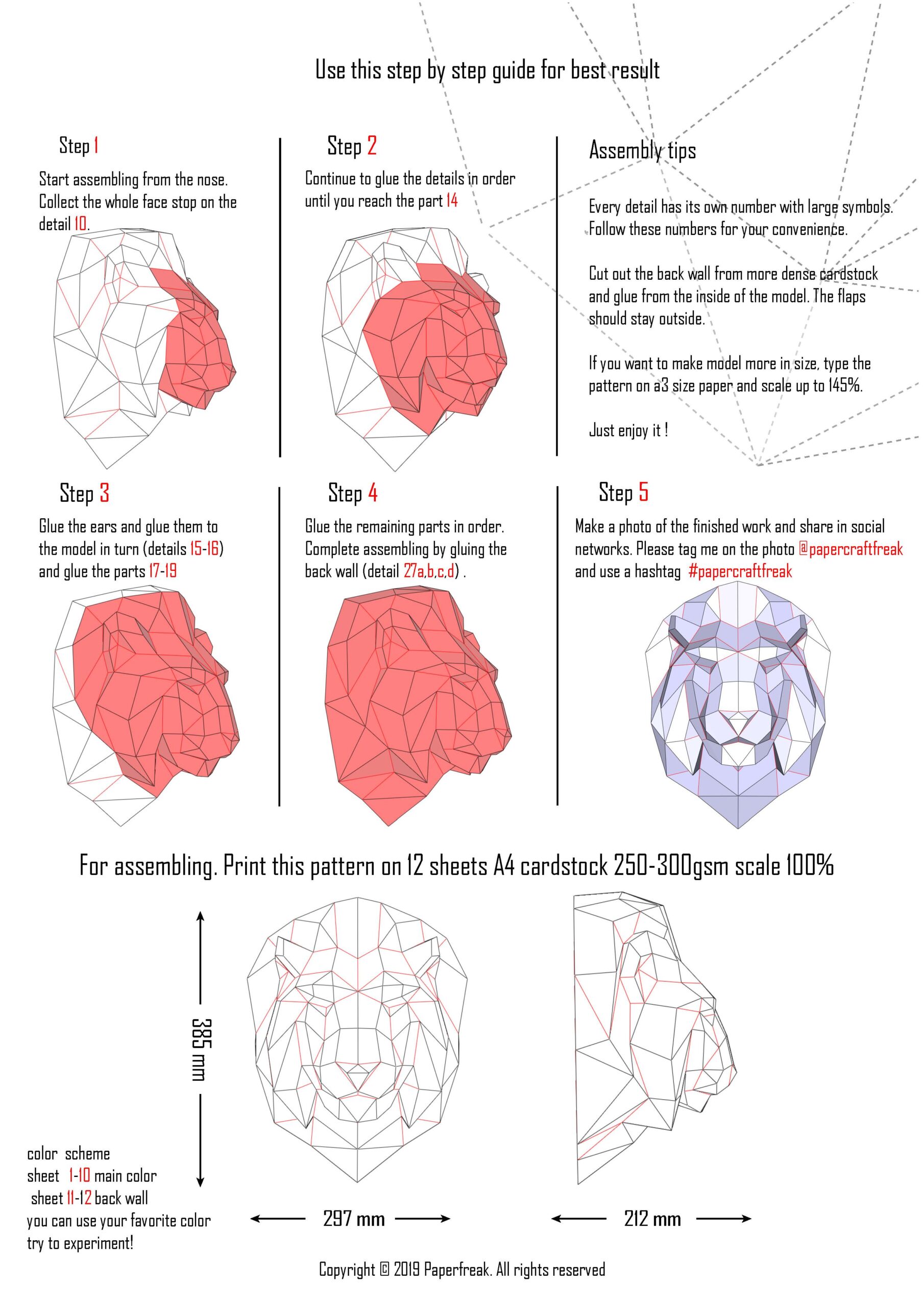 Use this step by step guide for best result

Step 1

Start assembling from the nose. Collect the whole face stop on the detail 10.

Step 2

Continue to glue the details in order until you reach the part 14

Assembly tips

Every detail has its own number with large symbols. Follow these numbers for your convenience.

Cut out the back wall from more dense cardstock and glue from the inside of the model. The flaps should stay outside.

If you want to make model more in size, type the pattern on a3 size paper and scale up to 145%.

Just enjoy it !

Step 3

Glue the ears and glue them to the model in turn (details 15-16) and glue the parts 17-19

Step 4

Glue the remaining parts in order. Complete assembling by gluing the back wall (detail 27a,b,c,d) .

Step 5

Make a photo of the finished work and share in social networks. Please tag me on the photo @papercraftfreak and use a hashtag #papercraftfreak

For assembling. Print this pattern on 12 sheets A4 cardstock 250-300gsm scale 100%

385 mm

297 mm

212 mm

color scheme
sheet 1-10 main color
sheet 11-12 back wall
you can use your favorite color
try to experiment!

Copyright © 2019 Paperfreak. All rights reserved