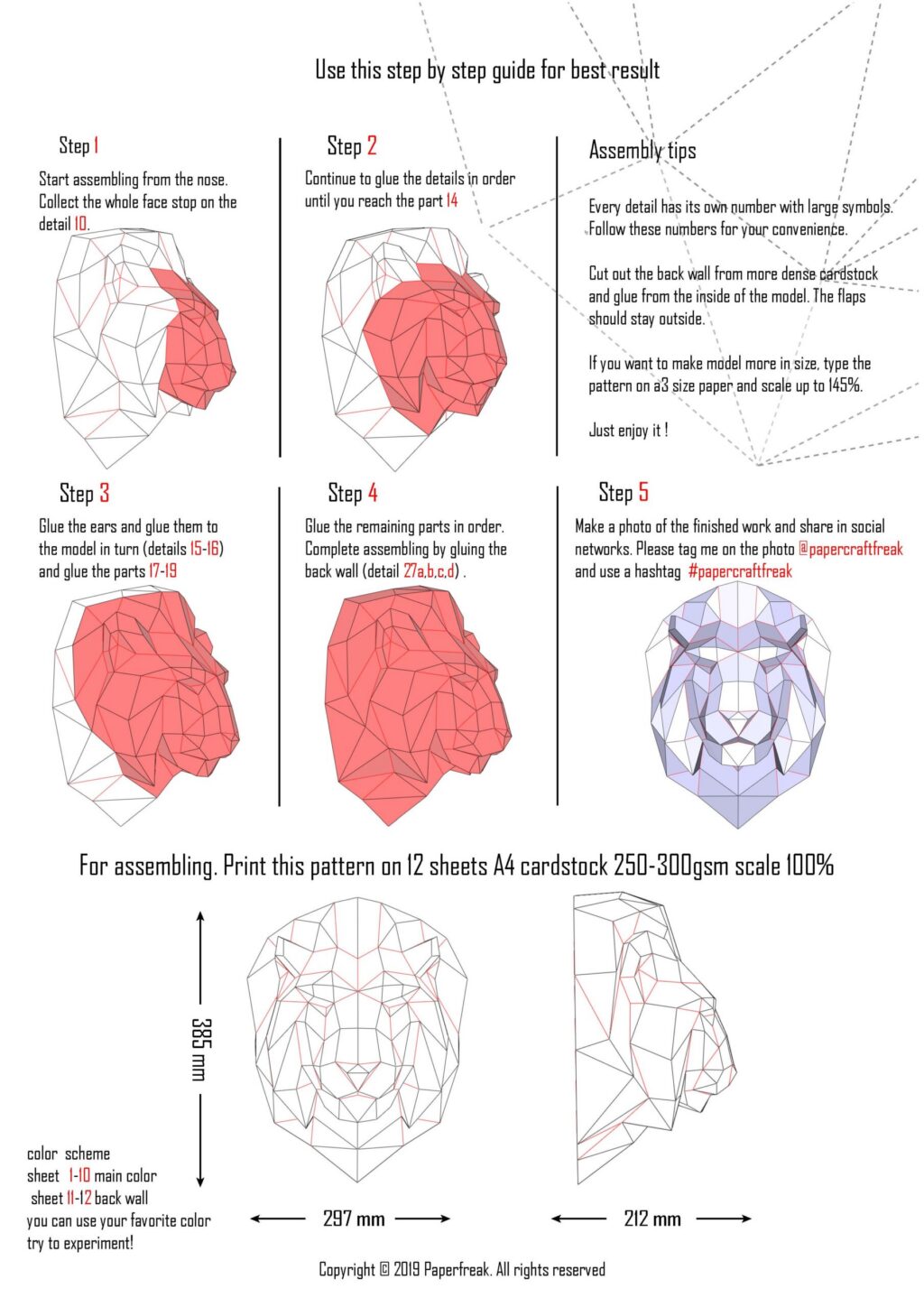 Use this step by step guide for best result

Step 1

Start assembling from the nose. Collect the whole face stop on the detail 10.

Step 2

Continue to glue the details in order until you reach the part 14

Assembly tips

Every detail has its own number with large symbols. Follow these numbers for your convenience.

Cut out the back wall from more dense cardstock and glue from the inside of the model. The flaps should stay outside.

If you want to make model more in size, type the pattern on a3 size paper and scale up to 145%.

Just enjoy it !

Step 3

Glue the ears and glue them to the model in turn (details 15-16) and glue the parts 17-19

Step 4

Glue the remaining parts in order. Complete assembling by gluing the back wall (detail 27a,b,c,d) .

Step 5

Make a photo of the finished work and share in social networks. Please tag me on the photo @papercraftfreak and use a hashtag #papercraftfreak

For assembling. Print this pattern on 12 sheets A4 cardstock 250-300gsm scale 100%

385 mm

297 mm

212 mm

color scheme
sheet 1-10 main color
sheet 11-12 back wall
you can use your favorite color
try to experiment!

Copyright © 2019 Paperfreak. All rights reserved