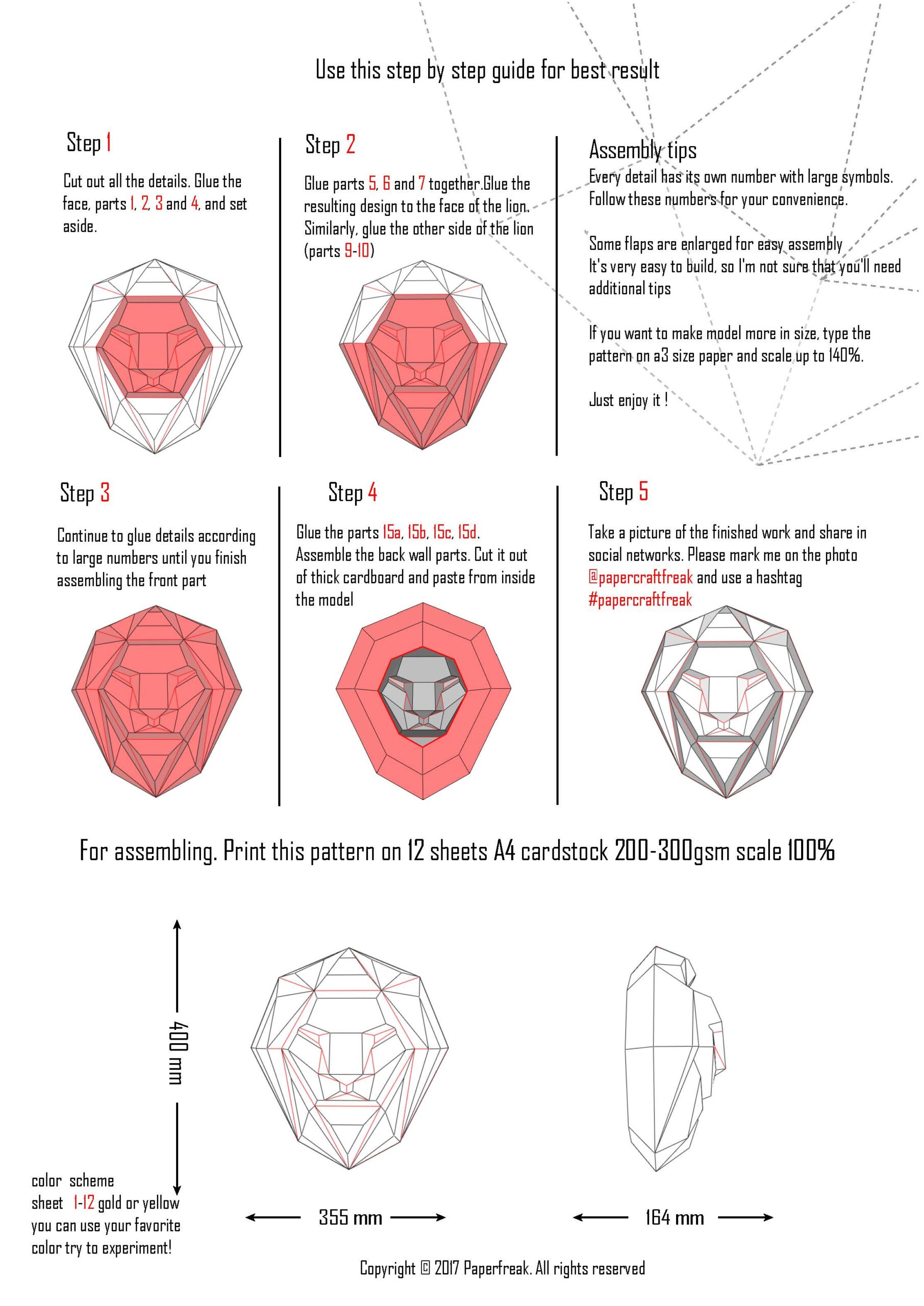 Use this step by step guide for best result

Step 1

Cut out all the details. Glue the face, parts 1, 2, 3 and 4, and set aside.

Step 2

Glue parts 5, 6 and 7 together.Glue the resulting design to the face of the lion. Similarly, glue the other side of the lion (parts 9-10)

Assembly tips

Every detail has its own number with large symbols. Follow these numbers for your convenience.

Some flaps are enlarged for easy assembly
It's very easy to build, so I'm not sure that you'll need additional tips

If you want to make model more in size, type the pattern on a3 size paper and scale up to 140%.

Just enjoy it !

Step 3

Continue to glue details according to large numbers until you finish assembling the front part

Step 4

Glue the parts 15a, 15b, 15c, 15d. Assemble the back wall parts. Cut it out of thick cardboard and paste from inside the model

Step 5

Take a picture of the finished work and share in social networks. Please mark me on the photo @papercraftfreak and use a hashtag #papercraftfreak

For assembling. Print this pattern on 12 sheets A4 cardstock 200-300gsm scale 100%

400 mm

355 mm

164 mm

color scheme
sheet 1-12 gold or yellow
you can use your favorite color try to experiment!

Copyright © 2017 Paperfreak. All rights reserved