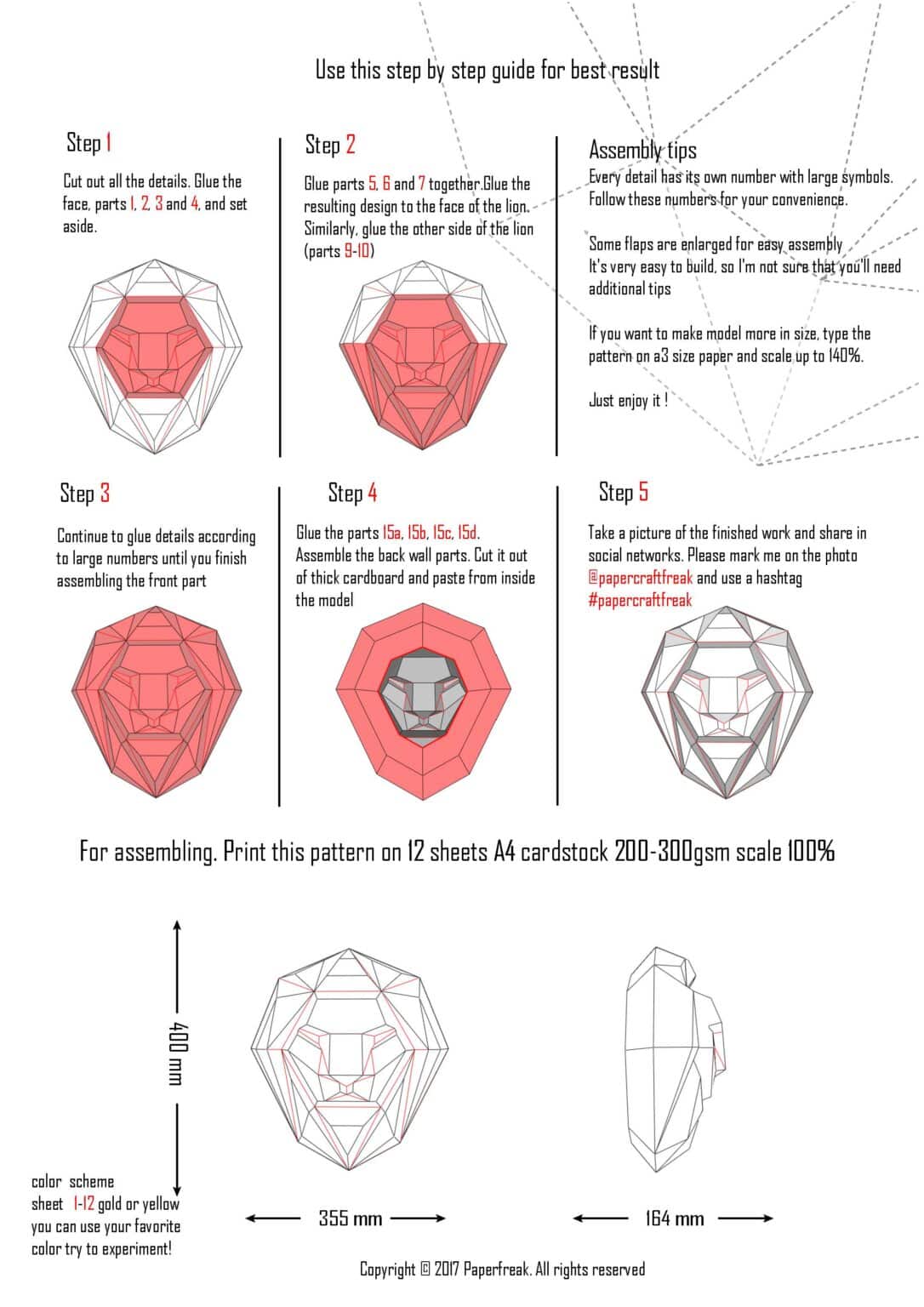 Use this step by step guide for best result

Step 1

Cut out all the details. Glue the face, parts 1, 2, 3 and 4, and set aside.

Step 2

Glue parts 5, 6 and 7 together.Glue the resulting design to the face of the lion. Similarly, glue the other side of the lion (parts 9-10)

Assembly tips

Every detail has its own number with large symbols. Follow these numbers for your convenience.

Some flaps are enlarged for easy assembly
It's very easy to build, so I'm not sure that you'll need additional tips

If you want to make model more in size, type the pattern on a3 size paper and scale up to 140%.

Just enjoy it !

Step 3

Continue to glue details according to large numbers until you finish assembling the front part

Step 4

Glue the parts 15a, 15b, 15c, 15d. Assemble the back wall parts. Cut it out of thick cardboard and paste from inside the model

Step 5

Take a picture of the finished work and share in social networks. Please mark me on the photo @papercraftfreak and use a hashtag #papercraftfreak

For assembling. Print this pattern on 12 sheets A4 cardstock 200-300gsm scale 100%

400 mm

355 mm

164 mm

color scheme
sheet 1-12 gold or yellow
you can use your favorite color try to experiment!

Copyright © 2017 Paperfreak. All rights reserved