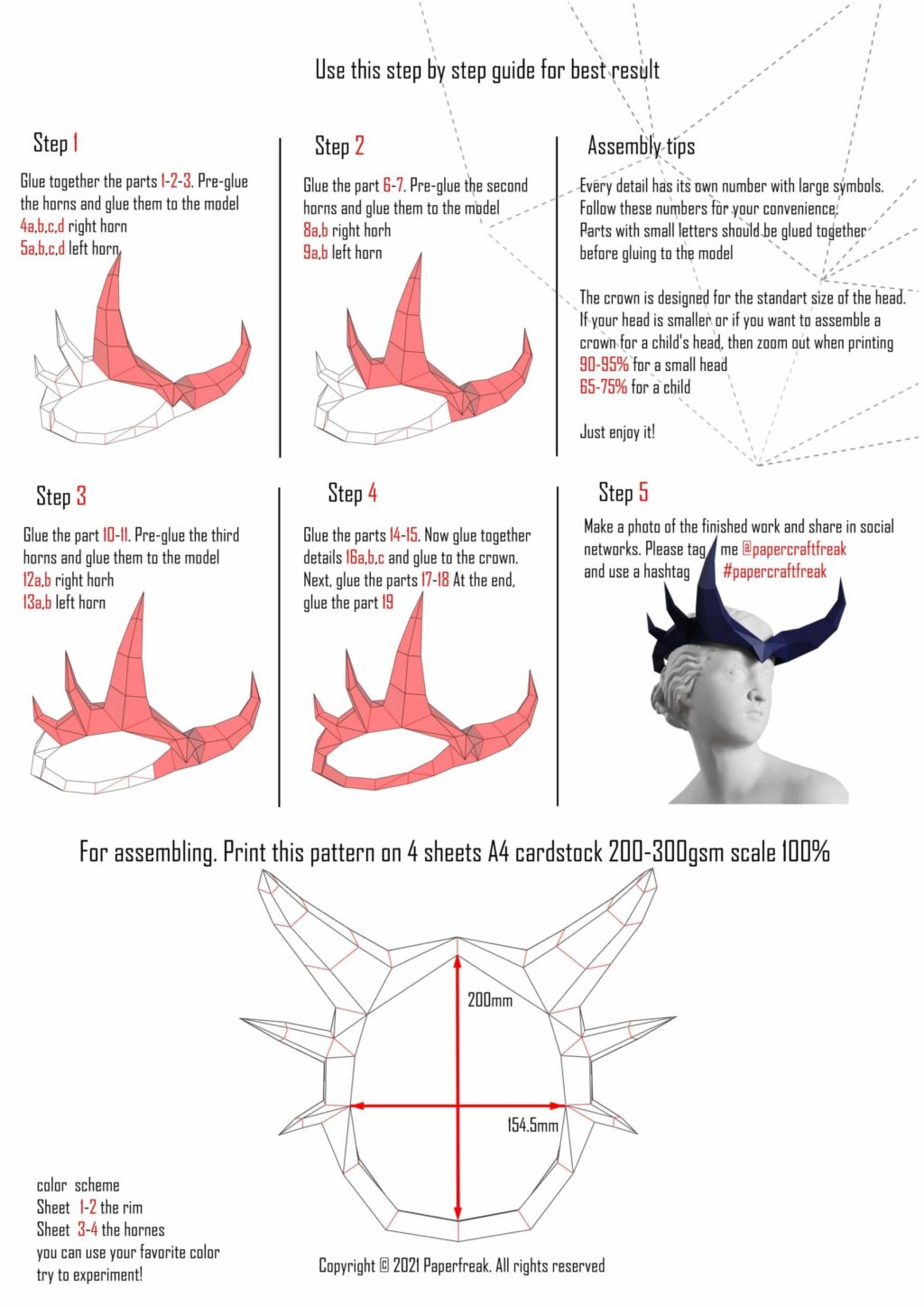 Use this step by step guide for best result

Step 1

Glue together the parts 1-2-3. Pre-glue the horns and glue them to the model
4a,b,c,d right horn
5a,b,c,d left horn

Step 2

Glue the part 6-7. Pre-glue the second horns and glue them to the model
8a,b right horh
9a,b left horn

Assembly tips

Every detail has its own number with large symbols. Follow these numbers for your convenience.
Parts with small letters should be glued together before gluing to the model

The crown is designed for the standart size of the head. If your head is smaller or if you want to assemble a crown for a child's head, then zoom out when printing
90-95% for a small head
65-75% for a child

Just enjoy it!

Step 3

Glue the part 10-11. Pre-glue the third horns and glue them to the model
12a,b right horh
13a,b left horn

Step 4

Glue the parts 14-15. Now glue together details 16a,b,c and glue to the crown. Next, glue the parts 17-18 At the end, glue the part 19

Step 5

Make a photo of the finished work and share in social networks. Please tag me @papercraftfreak and use a hashtag #papercraftfreak

For assembling. Print this pattern on 4 sheets A4 cardstock 200-300gsm scale 100%

200mm

154.5mm

color scheme
Sheet 1-2 the rim
Sheet 3-4 the hornes
you can use your favorite color
try to experiment!

Copyright © 2021 Paperfreak. All rights reserved