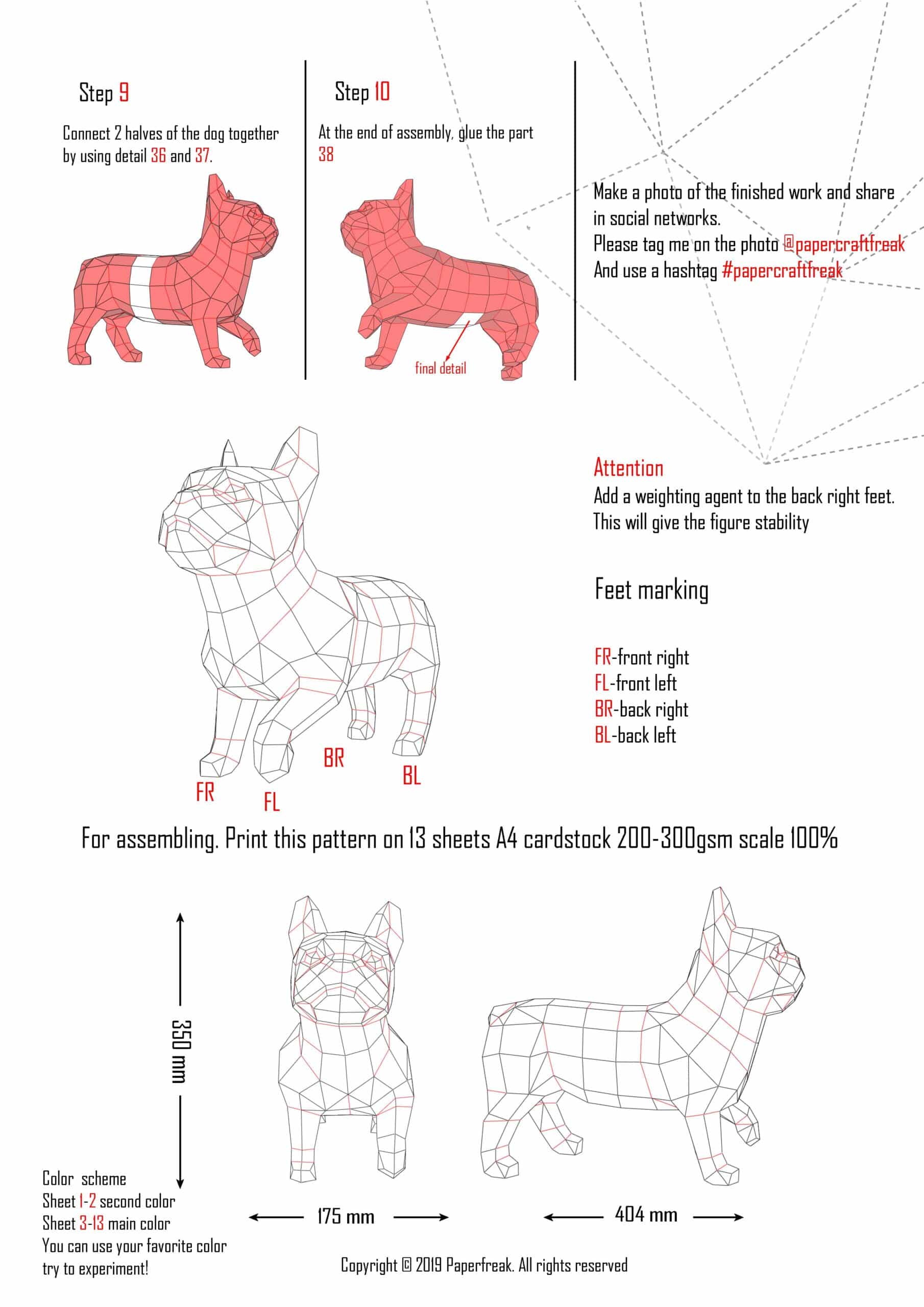 Step 9

Connect 2 halves of the dog together by using detail 36 and 37.

Step 10

At the end of assembly, glue the part 38

final detail

Make a photo of the finished work and share in social networks.
Please tag me on the photo @papercraftfreak
And use a hashtag #papercraftfreak

Attention
Add a weighting agent to the back right feet.
This will give the figure stability

Feet marking

FR-front right
FL-front left
BR-back right
BL-back left

FR
FL
BR
BL

For assembling. Print this pattern on 13 sheets A4 cardstock 200-300gsm scale 100%

350 mm

175 mm

404 mm

Color scheme
Sheet 1-2 second color
Sheet 3-13 main color
You can use your favorite color try to experiment!

Copyright © 2019 Paperfreak. All rights reserved