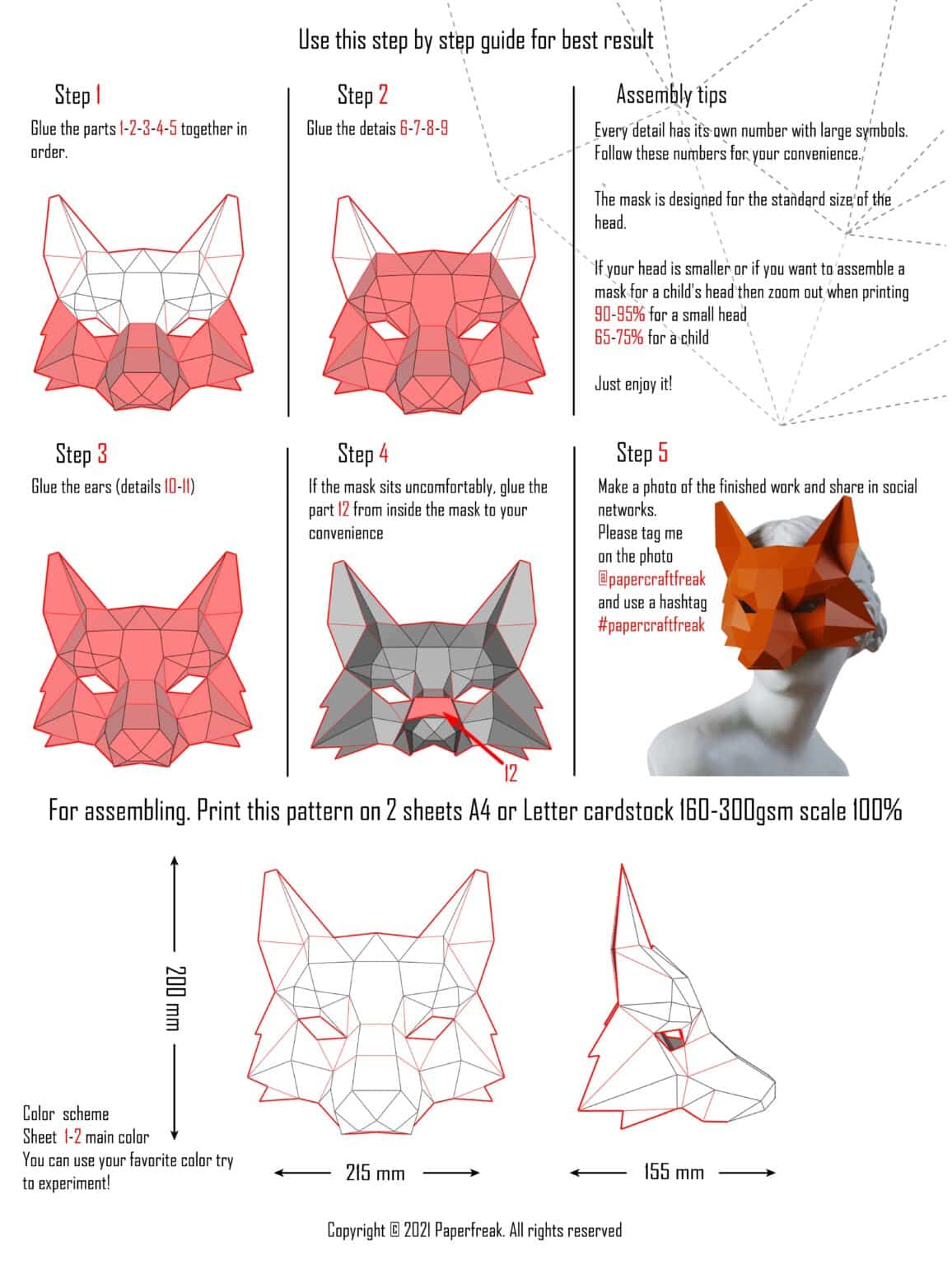 Use this step by step guide for best result

Step 1
Glue the parts 1-2-3-4-5 together in order.

Step 2
Glue the detais 6-7-8-9

Assembly tips
Every detail has its own number with large symbols. Follow these numbers for your convenience.

The mask is designed for the standard size of the head.

If your head is smaller or if you want to assemble a mask for a child's head then zoom out when printing
90-95% for a small head
65-75% for a child

Just enjoy it!

Step 3
Glue the ears (details 10-11)

Step 4
If the mask sits uncomfortably, glue the part 12 from inside the mask to your convenience

12

Step 5
Make a photo of the finished work and share in social networks.
Please tag me on the photo
@papercraftfreak
and use a hashtag
#papercraftfreak

For assembling. Print this pattern on 2 sheets A4 or Letter cardstock 160-300gsm scale 100%

200 mm

215 mm

155 mm

Color scheme
Sheet 1-2 main color
You can use your favorite color try to experiment!

Copyright © 2021 Paperfreak. All rights reserved